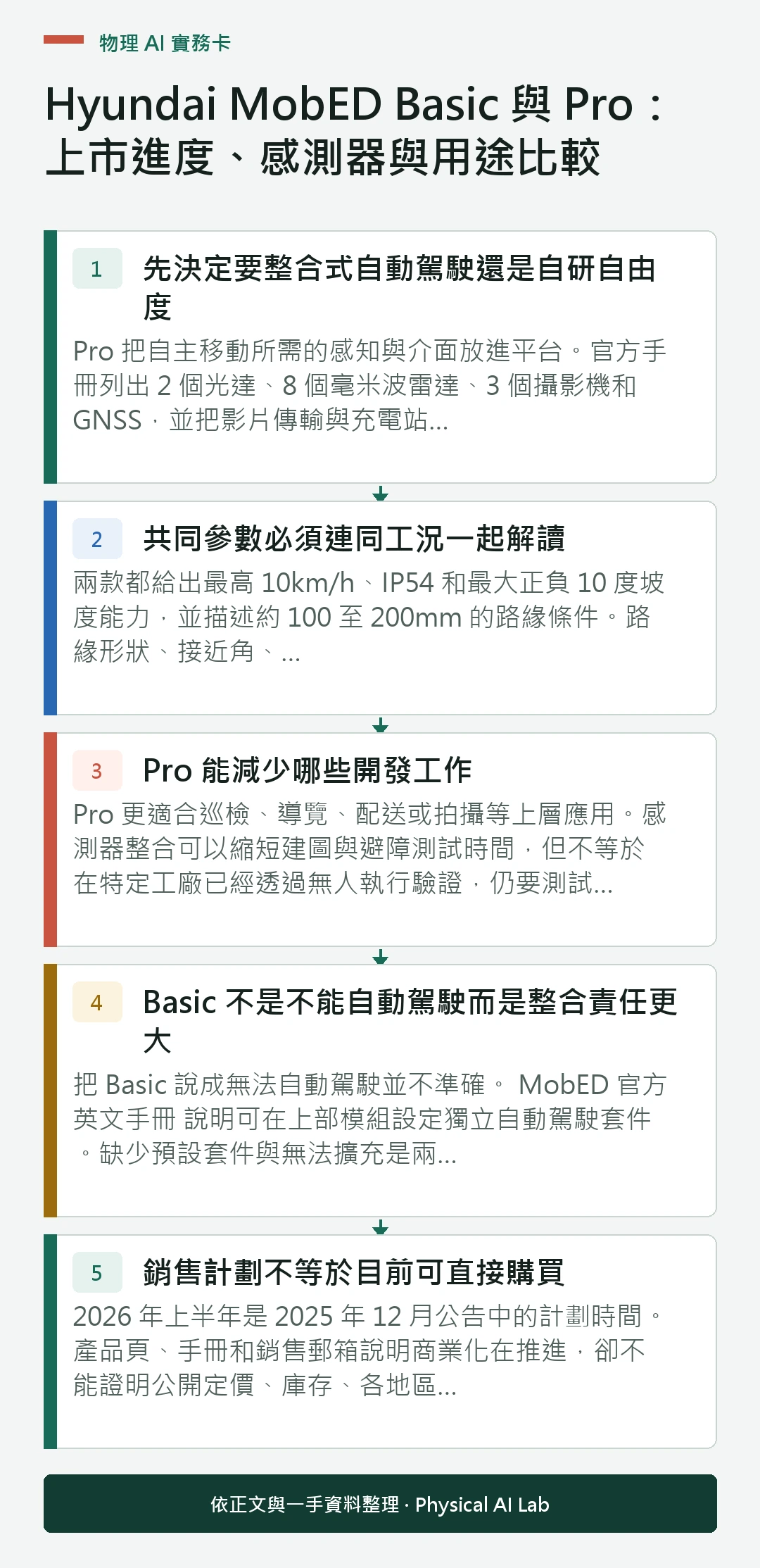 物理 AI 實務卡

Hyundai MobED Basic 與 Pro：上市進度、感測器與用途比較

1

先決定要整合式自動駕駛還是自研自由度

Pro 把自主移動所需的感知與介面放進平台。官方手冊列出 2 個光達、8 個毫米波雷達、3 個攝影機和 GNSS，並把影片傳輸與充電站...

2

共同參數必須連同工況一起解讀

兩款都給出最高 10km/h、IP54 和最大正負 10 度坡度能力，並描述約 100 至 200mm 的路緣條件。路緣形狀、接近角、...

3

Pro 能減少哪些開發工作

Pro 更適合巡檢、導覽、配送或拍攝等上層應用。感測器整合可以縮短建圖與避障測試時間，但不等於在特定工廠已經透過無人執行驗證，仍要測試...

4

Basic 不是不能自動駕駛而是整合責任更大

把 Basic 說成無法自動駕駛並不準確。 MobED 官方英文手冊 說明可在上部模組設定獨立自動駕駛套件。缺少預設套件與無法擴充是兩...

5

銷售計劃不等於目前可直接購買

2026 年上半年是 2025 年 12 月公告中的計劃時間。產品頁、手冊和銷售郵箱說明商業化在推進，卻不能證明公開定價、庫存、各地區...

依正文與一手資料整理 · Physical AI Lab