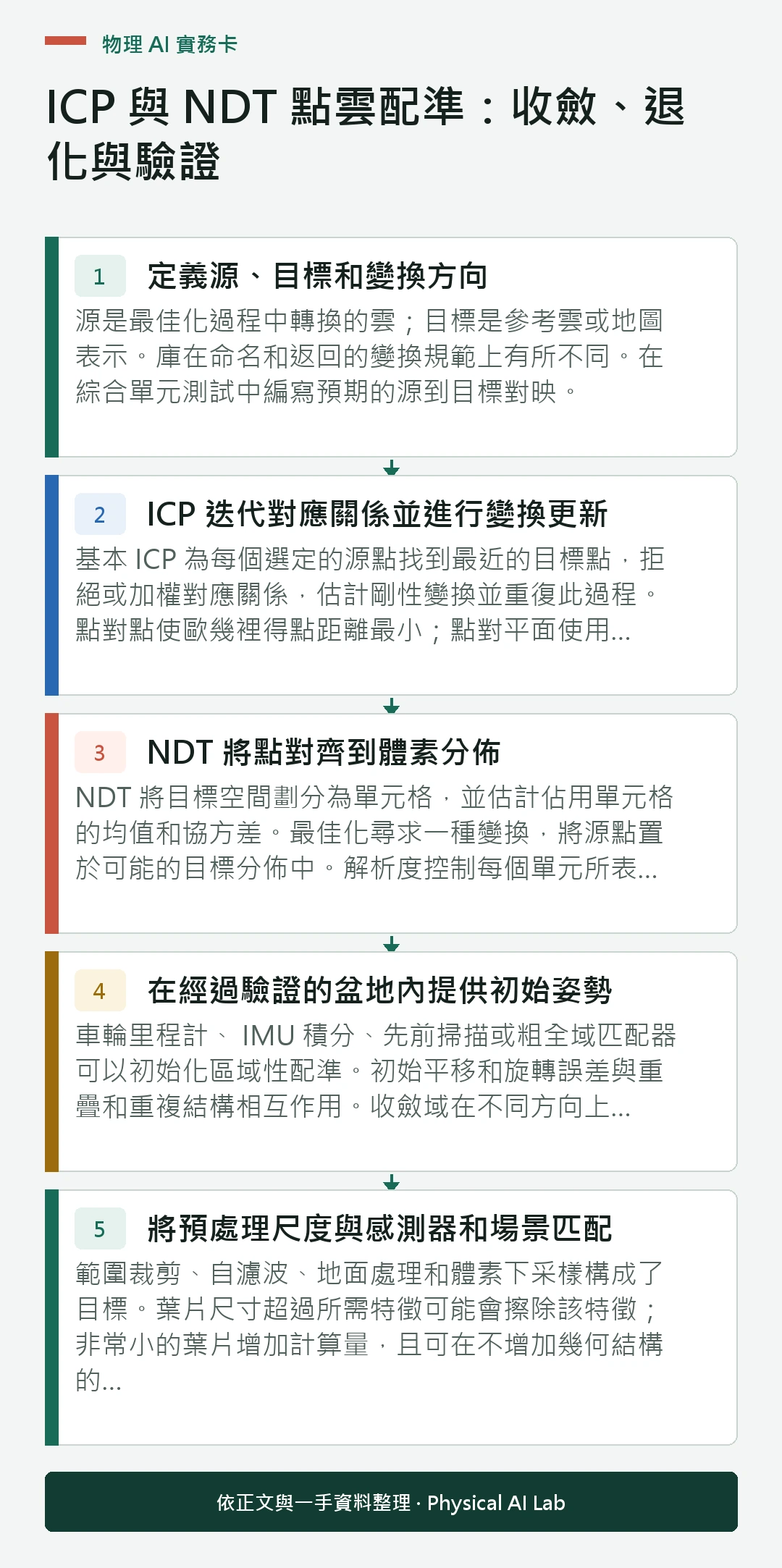 物理 AI 實務卡

ICP 與 NDT 點雲配準：收斂、退化與驗證

1 定義源、目標和變換方向

源是最佳化過程中轉換的雲；目標是參考雲或地圖表示。庫在命名和返回的變換規範上有所不同。在綜合單元測試中編寫預期的源到目標對映。

2 ICP 迭代對應關係並進行變換更新

基本 ICP 為每個選定的源點找到最近的目標點，拒絕或加權對應關係，估計剛性變換並重復此過程。點對點使歐幾裡得點距離最小；點對平面使用...

3 NDT 將點對齊到體素分佈

NDT 將目標空間劃分為單元格，並估計佔用單元格的均值和協方差。最佳化尋求一種變換，將源點置於可能的目標分佈中。解析度控制每個單元所表...

4 在經過驗證的盆地內提供初始姿勢

車輪里程計、 IMU 積分、先前掃描或粗全域匹配器可以初始化區域性配準。初始平移和旋轉誤差與重疊和重複結構相互作用。收斂域在不同方向上...

5 將預處理尺度與感測器和場景匹配

範圍裁剪、自濾波、地面處理和體素下采樣構成了目標。葉片尺寸超過所需特徵可能會擦除該特徵；非常小的葉片增加計算量，且可在不增加幾何結構的...

依正文與一手資料整理 · Physical AI Lab