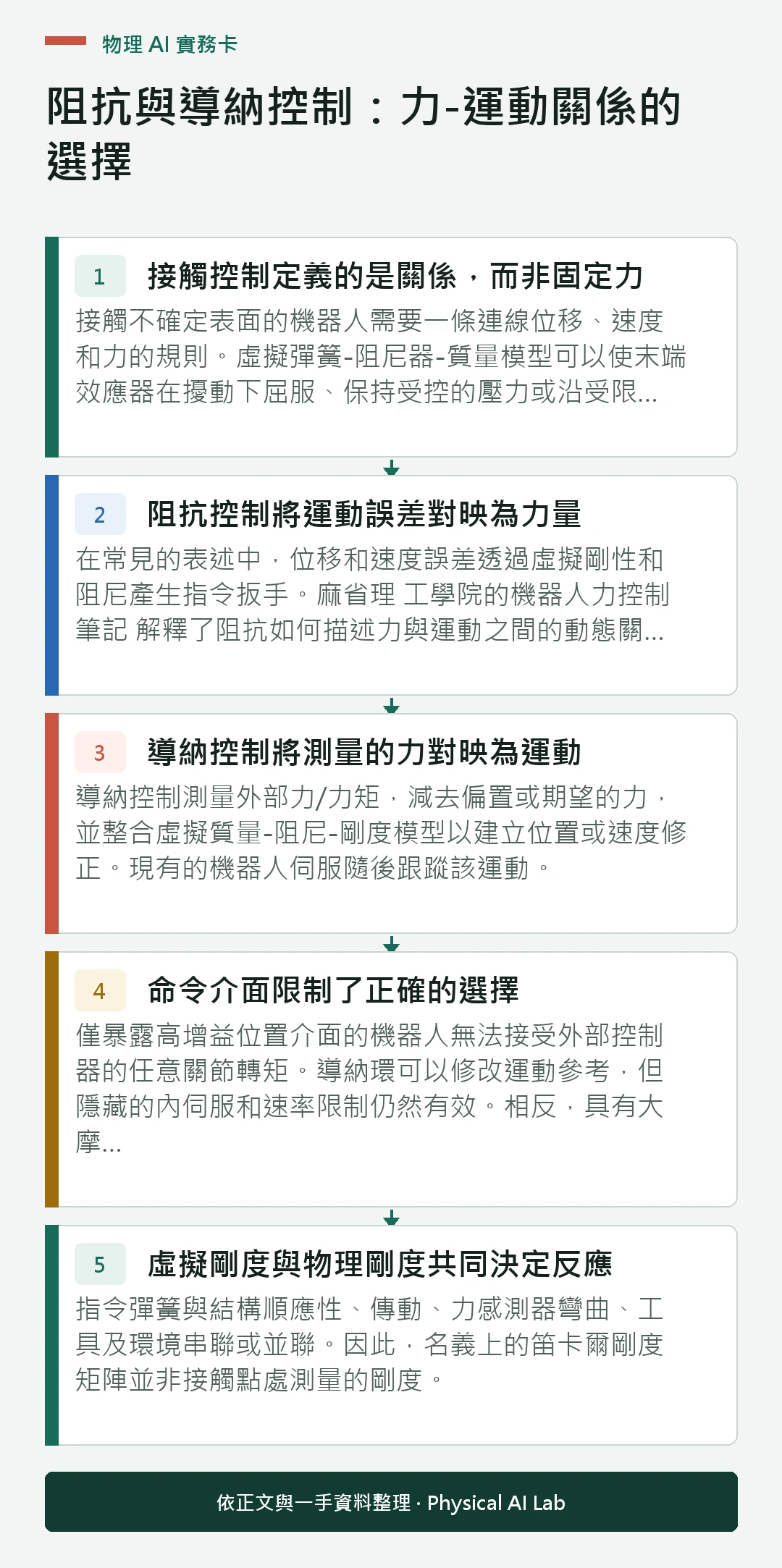 物理 AI 實務卡

阻抗與導納控制：力-運動關係的選擇

1 接觸控制定義的是關係，而非固定力

接觸不確定表面的機器人需要一條連線位移、速度和力的規則。虛擬彈簧-阻尼器-質量模型可以使末端效應器在擾動下屈服、保持受控的壓力或沿受限...

2 阻抗控制將運動誤差對映為力量

在常見的表述中，位移和速度誤差透過虛擬剛性和阻尼產生指令扳手。麻省理 工學院的機器人力控制筆記 解釋了阻抗如何描述力與運動之間的動態關...

3 導納控制將測量的力對映為運動

導納控制測量外部力/力矩，減去偏置或期望的力，並整合虛擬質量-阻尼-剛度模型以建立位置或速度修正。現有的機器人伺服隨後跟蹤該運動。

4 命令介面限制了正確的選擇

僅暴露高增益位置介面的機器人無法接受外部控制器的任意關節轉矩。導納環可以修改運動參考，但隱藏的內伺服和速率限制仍然有效。相反，具有大摩...

5 虛擬剛度與物理剛度共同決定反應

指令彈簧與結構順應性、傳動、力感測器彎曲、工具及環境串聯或並聯。因此，名義上的笛卡爾剛度矩陣並非接觸點處測量的剛度。

依正文與一手資料整理 · Physical AI Lab