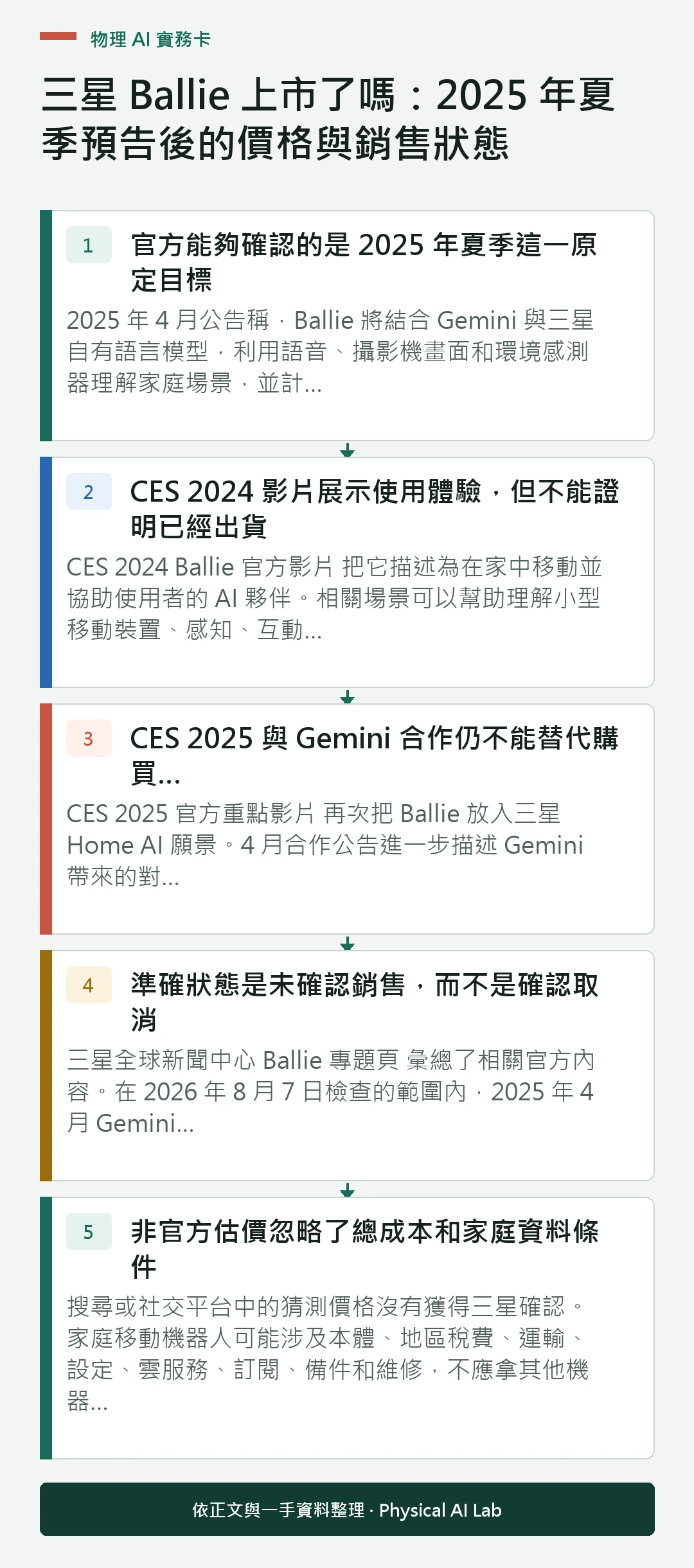 物理 AI 實務卡

三星 Ballie 上市了嗎：2025 年夏季預告後的價格與銷售狀態

1

官方能夠確認的是 2025 年夏季這一原定目標

2025 年 4 月公告稱，Ballie 將結合 Gemini 與三星自有語言模型，利用語音、攝影機畫面和環境感測器理解家庭場景，並計...

2

CES 2024 影片展示使用體驗，但不能證明已經出貨

CES 2024 Ballie 官方影片 把它描述為在家中移動並協助使用者的 AI 夥伴。相關場景可以幫助理解小型移動裝置、感知、互動...

3

CES 2025 與 Gemini 合作仍不能替代購買...

CES 2025 官方重點影片 再次把 Ballie 放入三星 Home AI 願景。4 月合作公告進一步描述 Gemini 帶來的對...

4

準確狀態是未確認銷售，而不是確認取消

三星全球新聞中心 Ballie 專題頁 彙總了相關官方內容。在 2026 年 8 月 7 日檢查的範圍內，2025 年 4 月 Gemini...

5

非官方估價忽略了總成本和家庭資料條件

搜尋或社交平台中的猜測價格沒有獲得三星確認。家庭移動機器人可能涉及本體、地區稅費、運輸、設定、雲服務、訂閱、備件和維修，不應拿其他機器...

依正文與一手資料整理 · Physical AI Lab