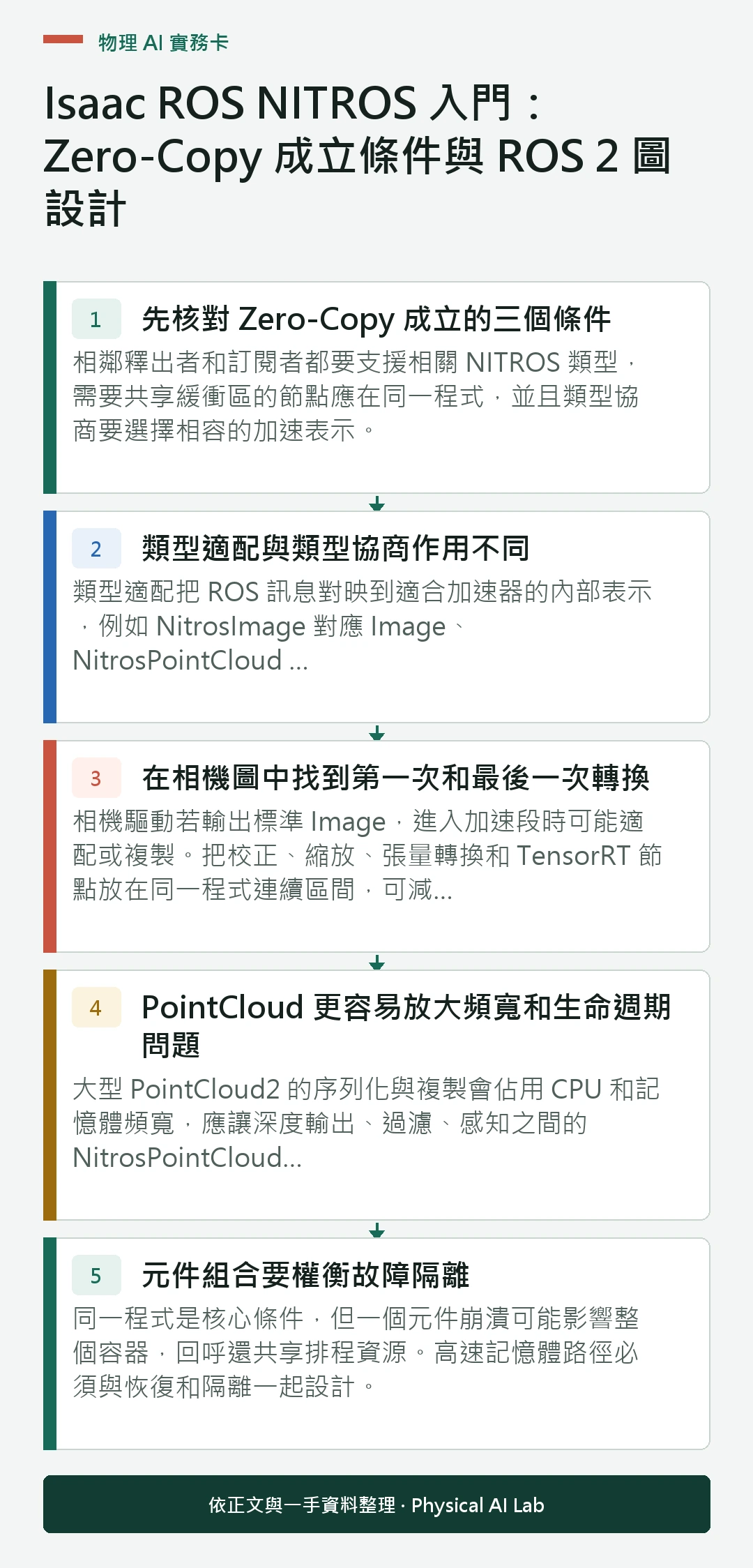 物理 AI 實務卡

Isaac ROS NITROS 入門：Zero-Copy 成立條件與 ROS 2 圖設計

1 先核對 Zero-Copy 成立的三個條件

相鄰釋出者和訂閱者都要支援相關 NITROS 類型，需要共享緩衝區的節點應在同一程式，並且類型協商要選擇相容的加速表示。

2 類型適配與類型協商作用不同

類型適配把 ROS 訊息對映到適合加速器的內部表示，例如 NitrosImage 對應 Image、NitrosPointCloud ...

3 在相機圖中找到第一次和最後一次轉換

相機驅動若輸出標準 Image，進入加速段時可能適配或複製。把校正、縮放、張量轉換和 TensorRT 節點放在同一程式連續區間，可減...

4 PointCloud 更容易放大頻寬和生命週期問題

大型 PointCloud2 的序列化與複製會佔用 CPU 和記憶體頻寬，應讓深度輸出、過濾、感知之間的 NitrosPointCloud...

5 元件組合要權衡故障隔離

同一程式是核心條件，但一個元件崩潰可能影響整個容器，回呼還共享排程資源。高速記憶體路徑必須與恢復和隔離一起設計。

依正文與一手資料整理 · Physical AI Lab