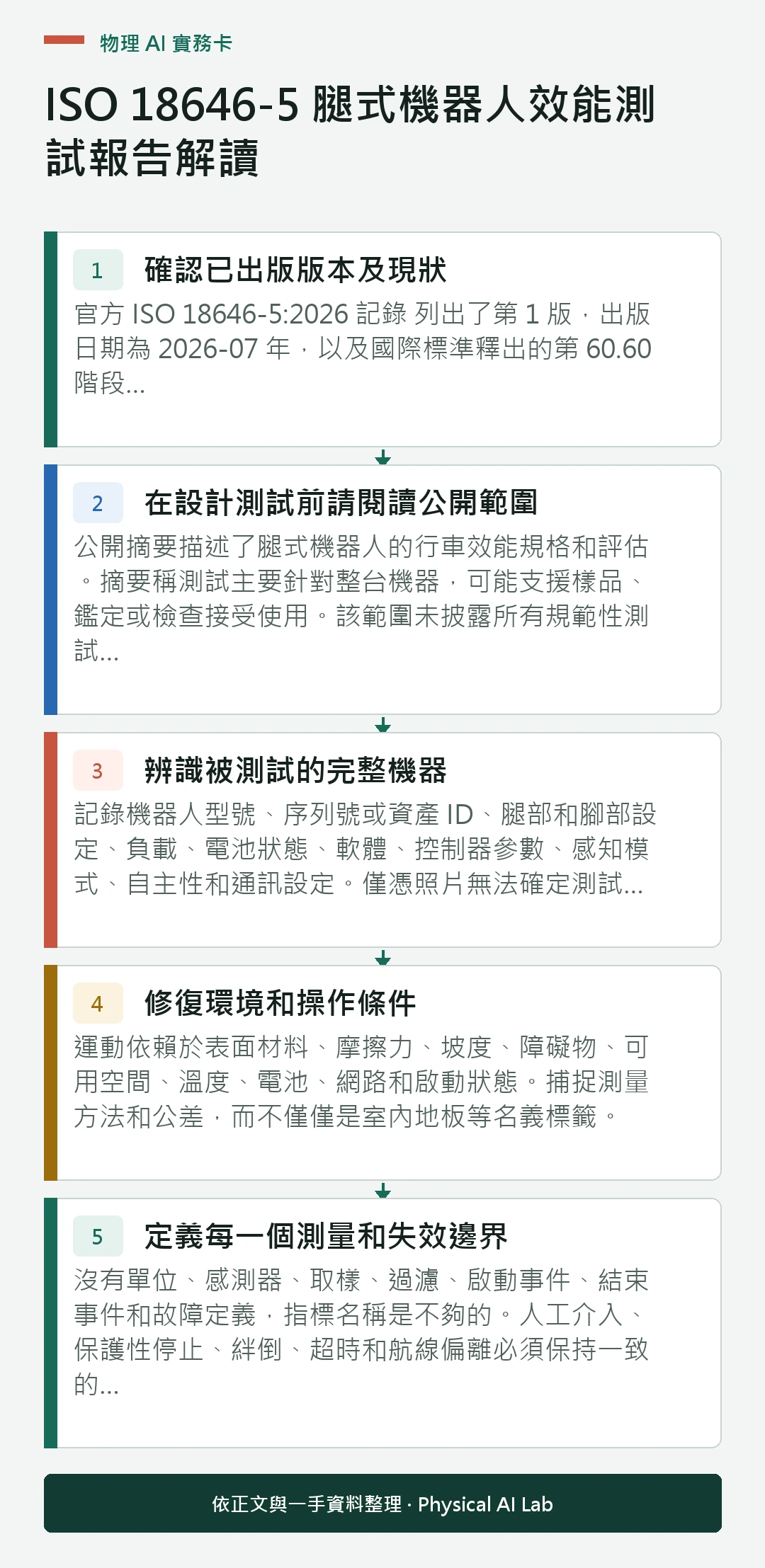 物理 AI 實務卡

ISO 18646-5 腿式機器人效能測試報告解讀

1 確認已出版版本及現狀

官方 ISO 18646-5:2026 記錄 列出了第 1 版，出版日期為 2026-07 年，以及國際標準釋出的第 60.60 階段...

2 在設計測試前請閱讀公開範圍

公開摘要描述了腿式機器人的行車效能規格和評估。摘要稱測試主要針對整台機器，可能支援樣品、鑑定或檢查接受使用。該範圍未披露所有規範性測試...

3 辨識被測試的完整機器

記錄機器人型號、序列號或資產 ID、腿部和腳部設定、負載、電池狀態、軟體、控制器參數、感知模式、自主性和通訊設定。僅憑照片無法確定測試...

4 修復環境和操作條件

運動依賴於表面材料、摩擦力、坡度、障礙物、可用空間、溫度、電池、網路和啟動狀態。捕捉測量方法和公差，而不僅僅是室內地板等名義標籤。

5 定義每一個測量和失效邊界

沒有單位、感測器、取樣、過濾、啟動事件、結束事件和故障定義，指標名稱是不夠的。人工介入、保護性停止、絆倒、超時和航線偏離必須保持一致的...

依正文與一手資料整理 · Physical AI Lab