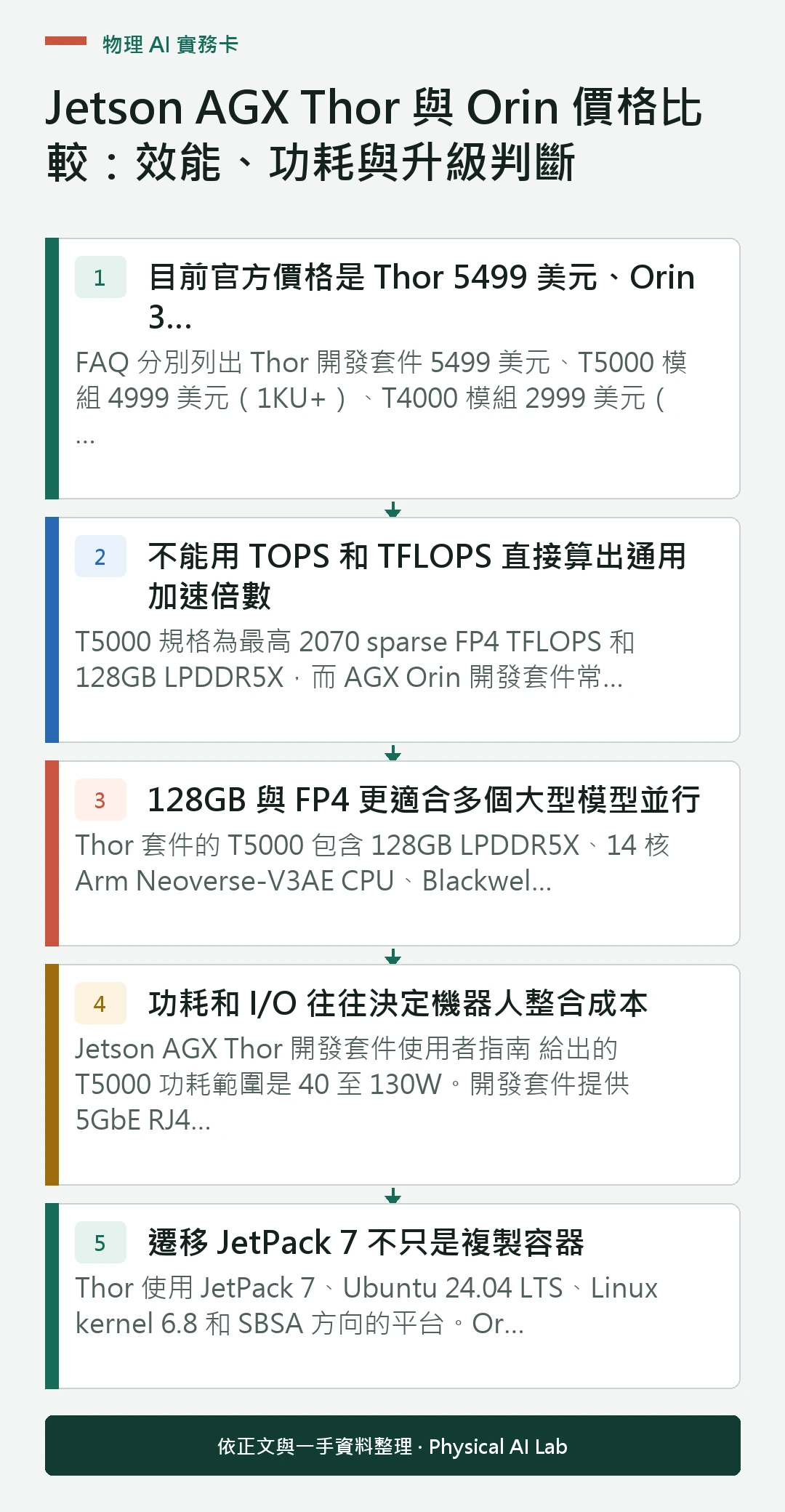 物理 AI 實務卡

Jetson AGX Thor 與 Orin 價格比較：效能、功耗與升級判斷

1 目前官方價格是 Thor 5499 美元、Orin 3...

FAQ 分別列出 Thor 開發套件 5499 美元、T5000 模組 4999 美元（1KU+）、T4000 模組 2999 美元（...

2 不能用 TOPS 和 TFLOPS 直接算出通用加速倍數

T5000 規格為最高 2070 sparse FP4 TFLOPS 和 128GB LPDDR5X，而 AGX Orin 開發套件常...

3 128GB 與 FP4 更適合多個大型模型並行

Thor 套件的 T5000 包含 128GB LPDDR5X、14 核 Arm Neoverse-V3AE CPU、Blackwel...

4 功耗和 I/O 往往決定機器人整合成本

Jetson AGX Thor 開發套件使用者指南 給出的 T5000 功耗範圍是 40 至 130W。開發套件提供 5GbE RJ4...

5 遷移 JetPack 7 不只是複製容器

Thor 使用 JetPack 7、Ubuntu 24.04 LTS、Linux kernel 6.8 和 SBSA 方向的平台。Or...

依正文與一手資料整理 · Physical AI Lab