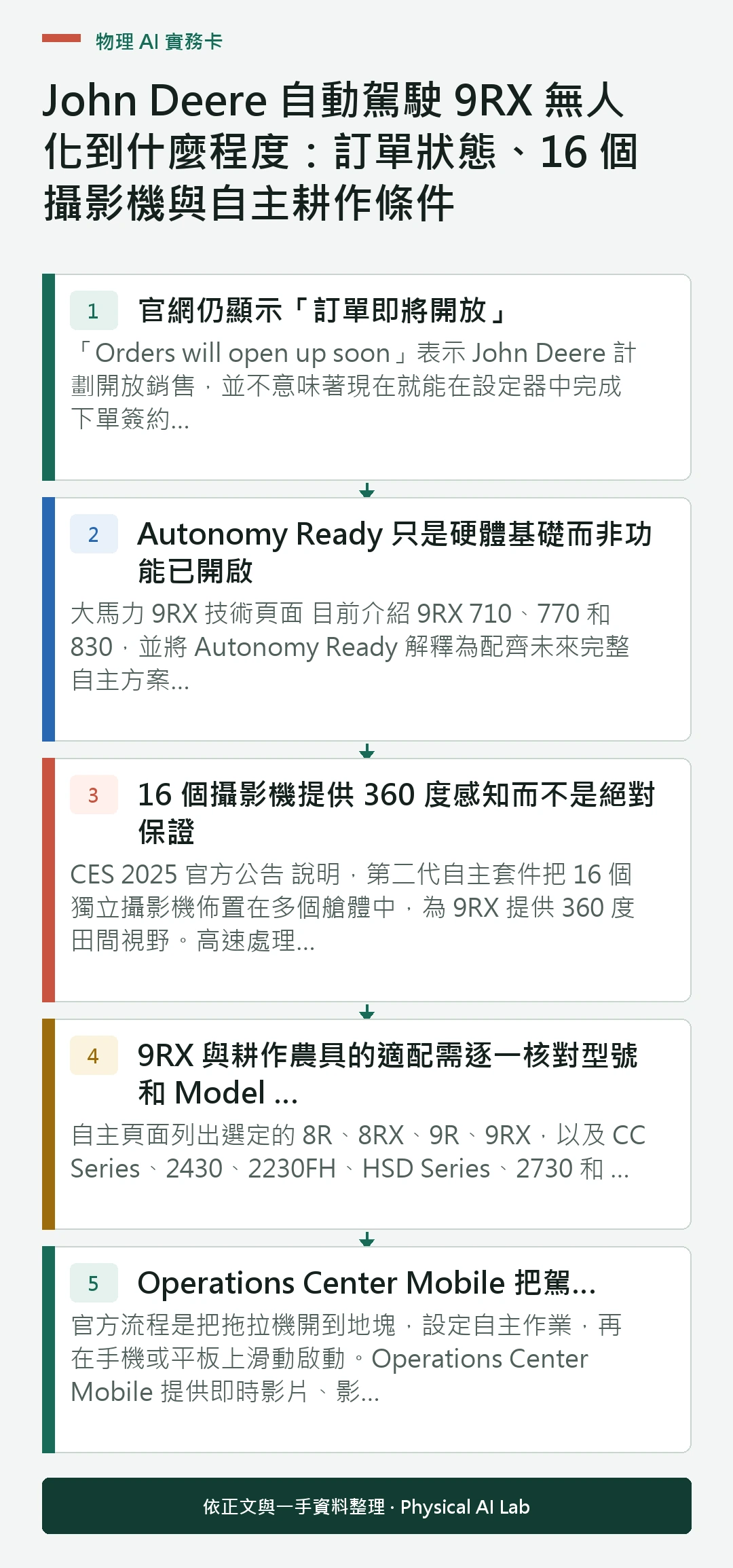 物理 AI 實務卡

John Deere 自動駕駛 9RX 無人化到什麼程度：訂單狀態、16 個攝影機與自主耕作條件

1
官網仍顯示「訂單即將開放」
「Orders will open up soon」表示 John Deere 計劃開放銷售，並不意味著現在就能在設定器中完成下單簽約...

2
Autonomy Ready 只是硬體基礎而非功能已開啟
大馬力 9RX 技術頁面 目前介紹 9RX 710、770 和 830，並將 Autonomy Ready 解釋為配齊未來完整自主方案...

3
16 個攝影機提供 360 度感知而不是絕對保證
CES 2025 官方公告 說明，第二代自主套件把 16 個獨立攝影機佈置在多個艙體中，為 9RX 提供 360 度田間視野。高速處理...

4
9RX 與耕作農具的適配需逐一核對型號和 Model ...
自主頁面列出選定的 8R、8RX、9R、9RX，以及 CC Series、2430、2230FH、HSD Series、2730 和 ...

5
Operations Center Mobile 把駕...
官方流程是把拖拉機開到地塊，設定自主作業，再在手機或平板上滑動啟動。Operations Center Mobile 提供即時影片、影...

依正文與一手資料整理 · Physical AI Lab