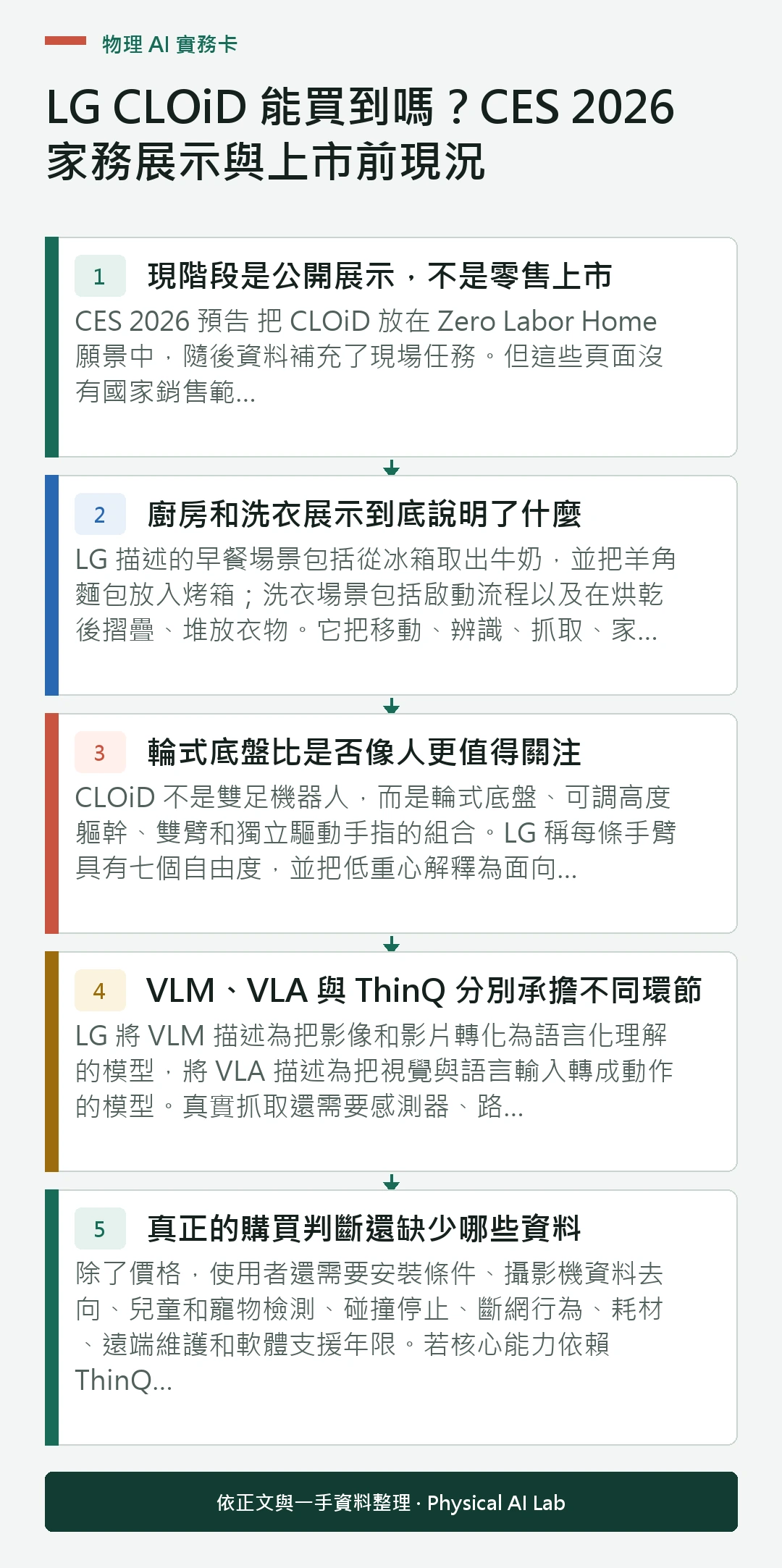 物理 AI 實務卡

LG CLOiD 能買到嗎？CES 2026 家務展示與上市前現況

1 現階段是公開展示，不是零售上市

CES 2026 預告 把 CLOiD 放在 Zero Labor Home 願景中，隨後資料補充了現場任務。但這些頁面沒有國家銷售範...

2 廚房和洗衣展示到底說明了什麼

LG 描述的早餐場景包括從冰箱取出牛奶，並把羊角麵包放入烤箱；洗衣場景包括啟動流程以及在烘乾後摺疊、堆放衣物。它把移動、辨識、抓取、家...

3 輪式底盤比是否像人更值得關注

CLOiD 不是雙足機器人，而是輪式底盤、可調高度軀幹、雙臂和獨立驅動手指的組合。LG 稱每條手臂具有七個自由度，並把低重心解釋為面向...

4 VLM、VLA 與 ThinQ 分別承擔不同環節

LG 將 VLM 描述為把影像和影片轉化為語言化理解的模型，將 VLA 描述為把視覺與語言輸入轉成動作的模型。真實抓取還需要感測器、路...

5 真正的購買判斷還缺少哪些資料

除了價格，使用者還需要安裝條件、攝影機資料去向、兒童和寵物檢測、碰撞停止、斷網行為、耗材、遠端維護和軟體支援年限。若核心能力依賴 ThinQ...

依正文與一手資料整理 · Physical AI Lab