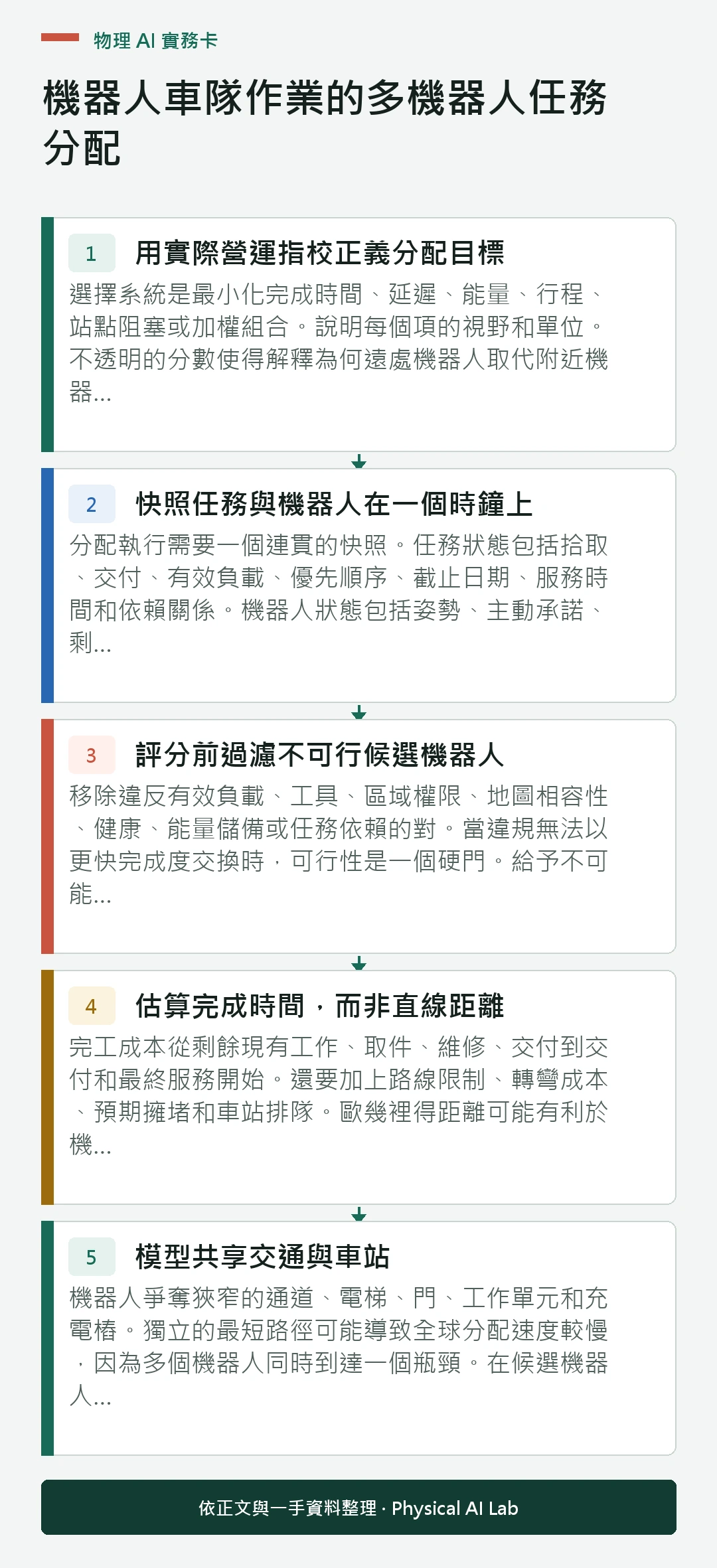 物理 AI 實務卡

機器人車隊作業的多機器人任務分配

1

用實際營運指校正義分配目標

選擇系統是最小化完成時間、延遲、能量、行程、站點阻塞或加權組合。說明每個項的視野和單位。不透明的分數使得解釋為何遠處機器人取代附近機器...

2

快照任務與機器人在一個時鐘上

分配執行需要一個連貫的快照。任務狀態包括拾取、交付、有效負載、優先順序、截止日期、服務時間和依賴關係。機器人狀態包括姿勢、主動承諾、剩...

3

評分前過濾不可行候選機器人

移除違反有效負載、工具、區域權限、地圖相容性、健康、能量儲備或任務依賴的對。當違規無法以更快完成度交換時，可行性是一個硬門。給予不可能...

4

估算完成時間，而非直線距離

完工成本從剩餘現有工作、取件、維修、交付到交付和最終服務開始。還要加上路線限制、轉彎成本、預期擁堵和車站排隊。歐幾裡得距離可能有利於機...

5

模型共享交通與車站

機器人爭奪狹窄的通道、電梯、門、工作單元和充電樁。獨立的最短路徑可能導致全球分配速度較慢，因為多個機器人同時到達一個瓶頸。在候選機器人...

依正文與一手資料整理 · Physical AI Lab