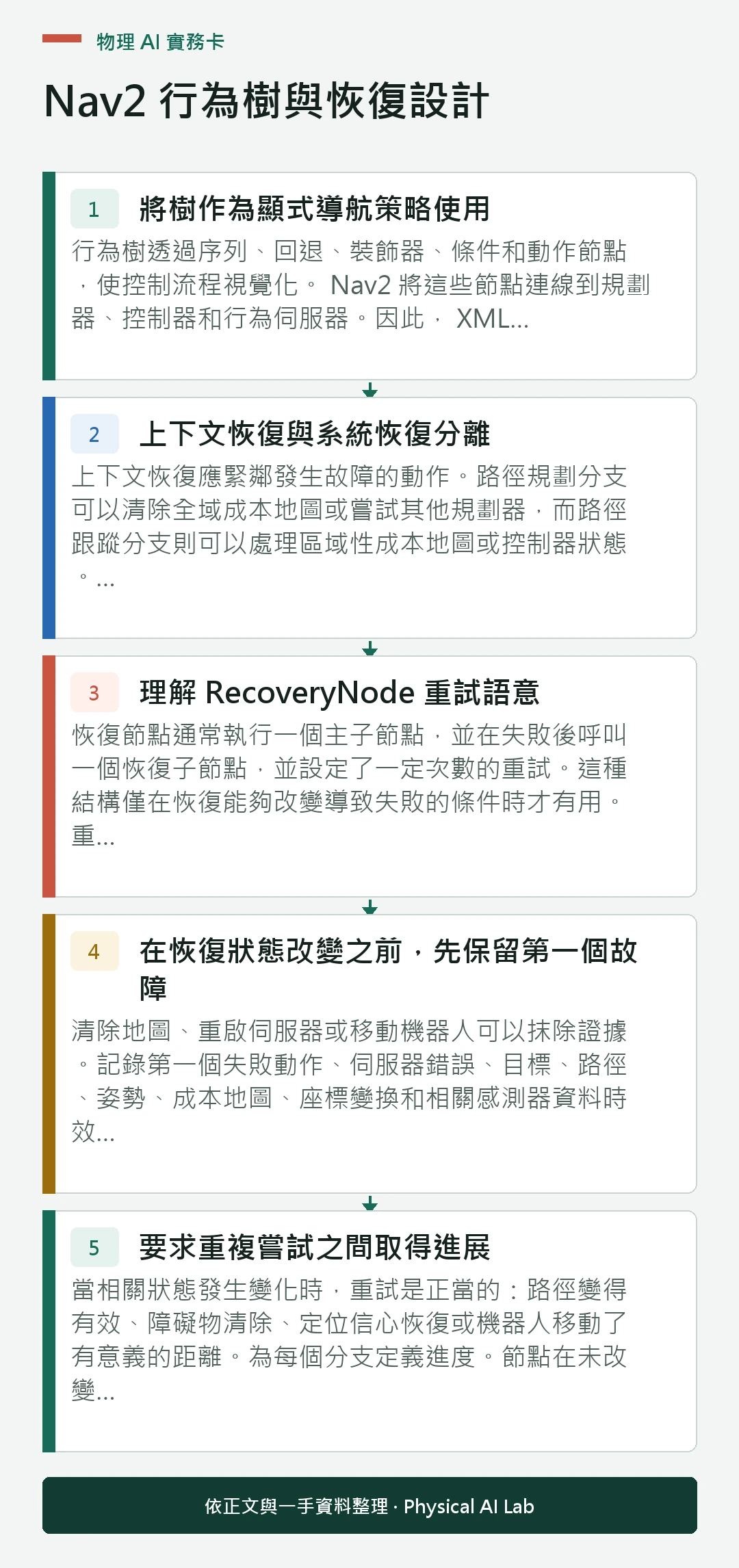 物理 AI 實務卡

Nav2 行為樹與恢復設計

1 將樹作為顯式導航策略使用

行為樹透過序列、回退、裝飾器、條件和動作節點，使控制流程視覺化。 Nav2 將這些節點連線到規劃器、控制器和行為伺服器。因此， XML...

2 上下文恢復與系統恢復分離

上下文恢復應緊鄰發生故障的動作。路徑規劃分支可以清除全域成本地圖或嘗試其他規劃器，而路徑跟蹤分支則可以處理區域性成本地圖或控制器狀態。...

3 理解 RecoveryNode 重試語意

恢復節點通常執行一個主子節點，並在失敗後呼叫一個恢復子節點，並設定了一定次數的重試。這種結構僅在恢復能夠改變導致失敗的條件時才有用。重...

4 在恢復狀態改變之前，先保留第一個故障

清除地圖、重啟伺服器或移動機器人可以抹除證據。記錄第一個失敗動作、伺服器錯誤、目標、路徑、姿勢、成本地圖、座標變換和相關感測器資料時效...

5 要求重複嘗試之間取得進展

當相關狀態發生變化時，重試是正當的：路徑變得有效、障礙物清除、定位信心恢復或機器人移動了有意義的距離。為每個分支定義進度。節點在未改變...

依正文與一手資料整理 · Physical AI Lab