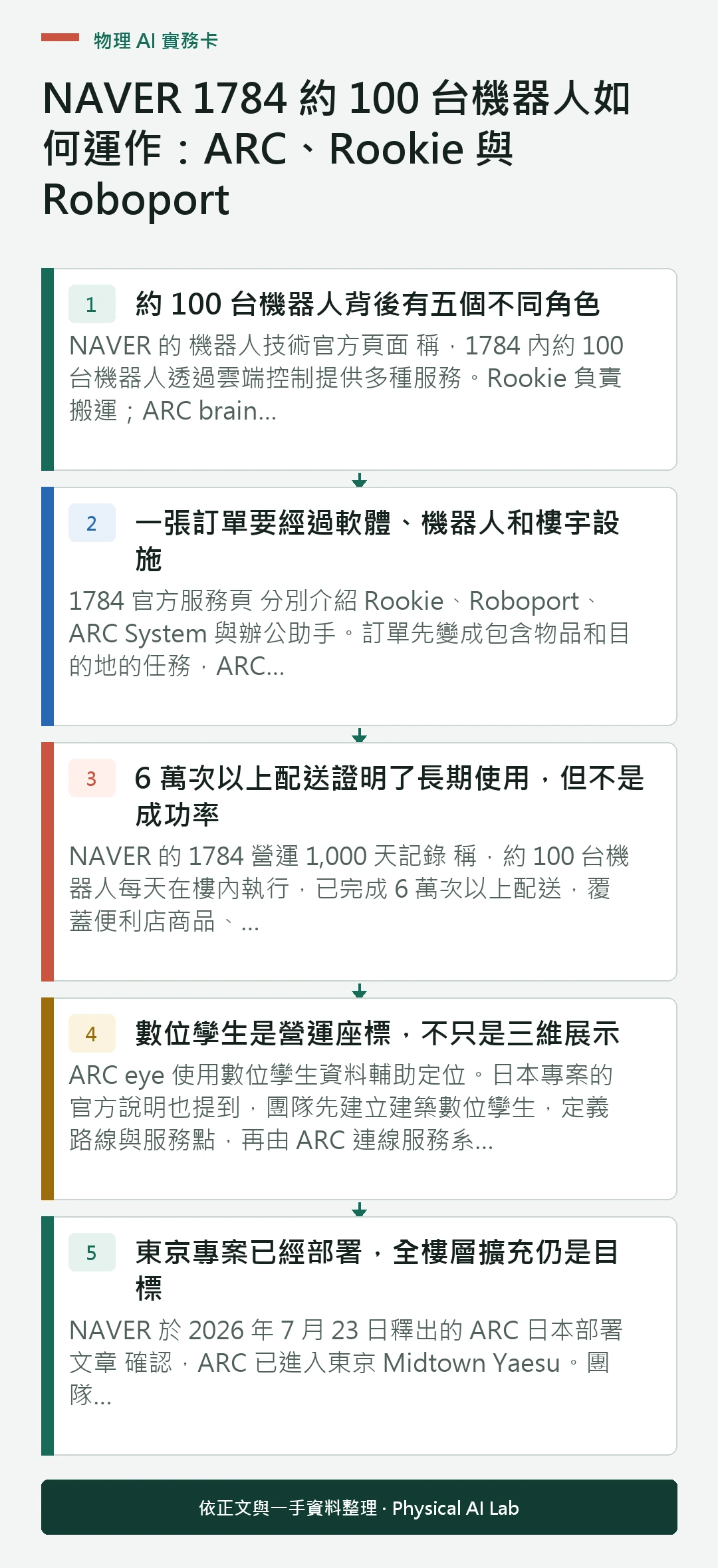 物理 AI 實務卡

NAVER 1784 約 100 台機器人如何運作：ARC、Rookie 與 Roboport

1

約 100 台機器人背後有五個不同角色

NAVER 的 機器人技術官方頁面 稱，1784 內約 100 台機器人透過雲端控制提供多種服務。Rookie 負責搬運；ARC brain...

2

一張訂單要經過軟體、機器人和樓宇設施

1784 官方服務頁 分別介紹 Rookie、Roboport、ARC System 與辦公助手。訂單先變成包含物品和目的地的任務，ARC...

3

6 萬次以上配送證明了長期使用，但不是成功率

NAVER 的 1784 營運 1,000 天記錄 稱，約 100 台機器人每天在樓內執行，已完成 6 萬次以上配送，覆蓋便利店商品、...

4

數位孿生是營運座標，不只是三維展示

ARC eye 使用數位孿生資料輔助定位。日本專案的官方說明也提到，團隊先建立建築數位孿生，定義路線與服務點，再由 ARC 連線服務系...

5

東京專案已經部署，全樓層擴充仍是目標

NAVER 於 2026 年 7 月 23 日釋出的 ARC 日本部署文章 確認，ARC 已進入東京 Midtown Yaesu。團隊...

依正文與一手資料整理 · Physical AI Lab