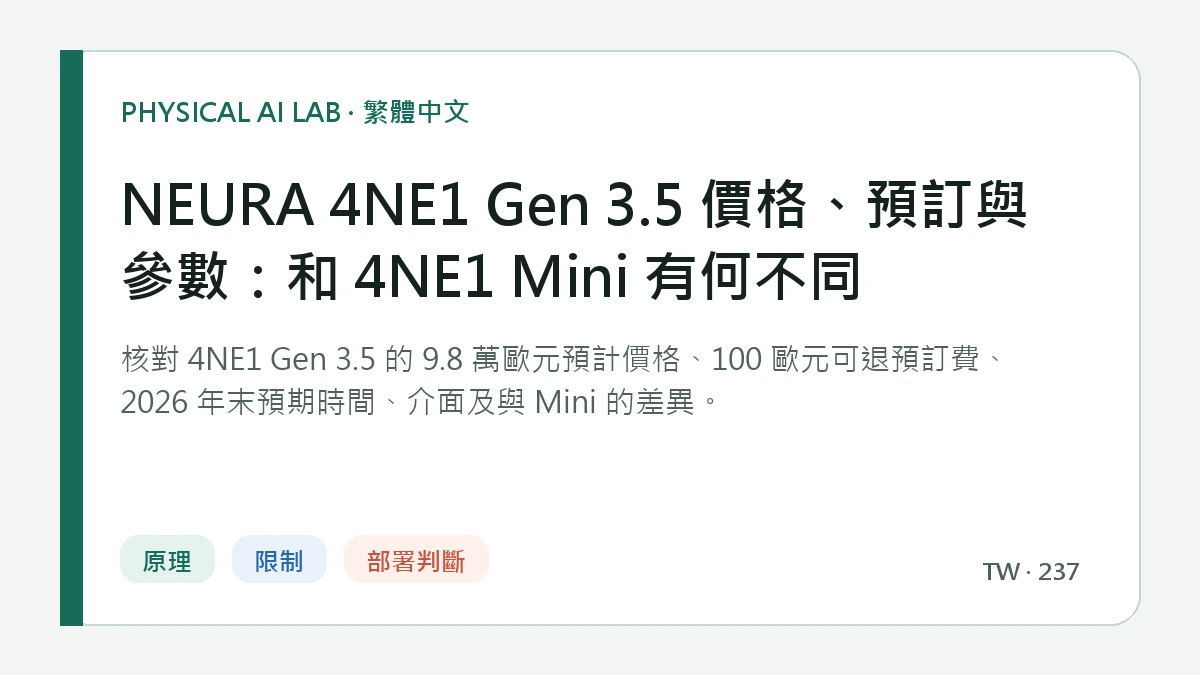 PHYSICAL AI LAB · 繁體中文

NEURA 4NE1 Gen 3.5 價格、預訂與參數：和 4NE1 Mini 有何不同

核對 4NE1 Gen 3.5 的 9.8 萬歐元預計價格、100 歐元可退預訂費、2026 年末預期時間、介面及與 Mini 的差異。

原理

限制

部署判斷

TW · 237