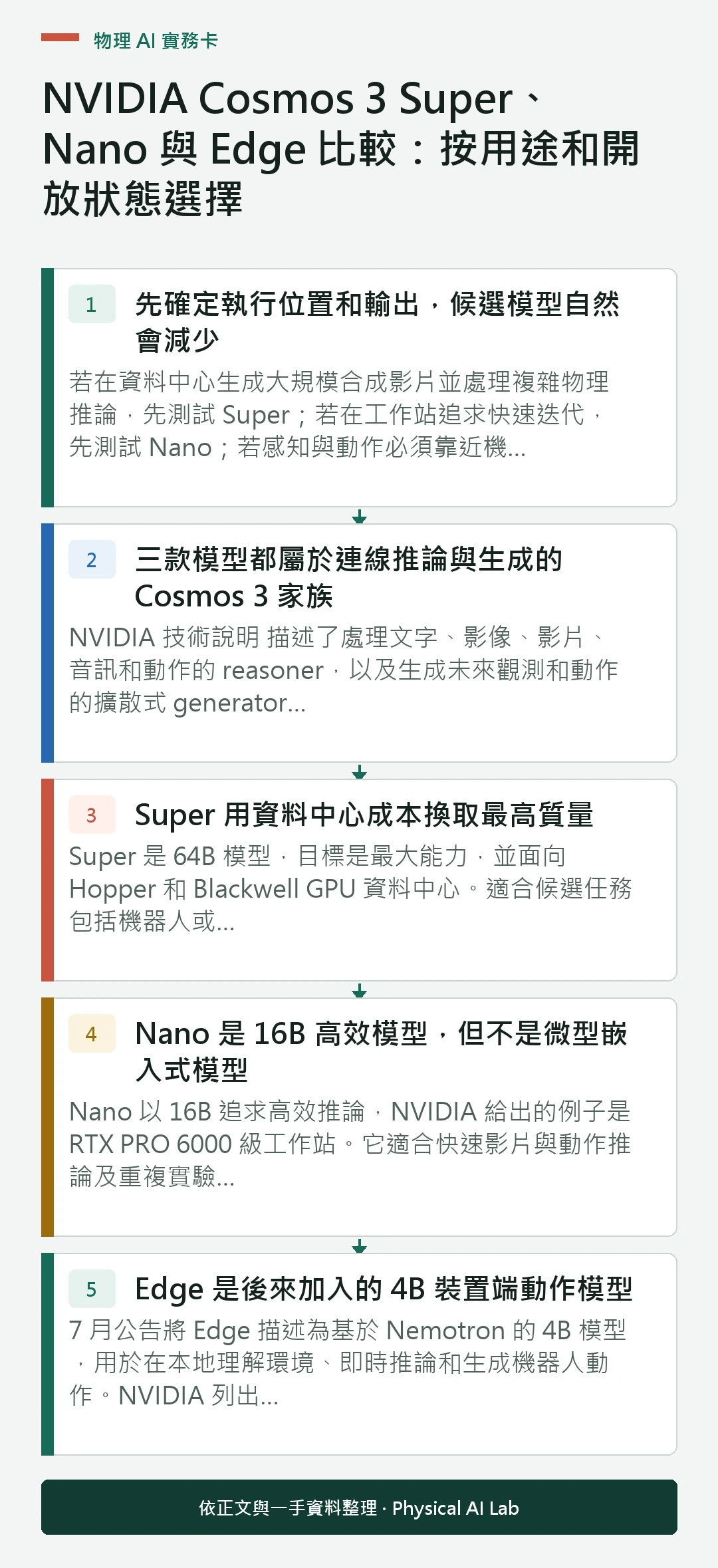 物理 AI 實務卡

NVIDIA Cosmos 3 Super、Nano 與 Edge 比較：按用途和開放狀態選擇

1 先確定執行位置和輸出，候選模型自然會減少

若在資料中心生成大規模合成影片並處理複雜物理推論，先測試 Super；若在工作站追求快速迭代，先測試 Nano；若感知與動作必須靠近機...

2 三款模型都屬於連線推論與生成的 Cosmos 3 家族

NVIDIA 技術說明 描述了處理文字、影像、影片、音訊和動作的 reasoner，以及生成未來觀測和動作的擴散式 generator...

3 Super 用資料中心成本換取最高質量

Super 是 64B 模型，目標是最大能力，並面向 Hopper 和 Blackwell GPU 資料中心。適合候選任務包括機器人或...

4 Nano 是 16B 高效模型，但不是微型嵌入式模型

Nano 以 16B 追求高效推論，NVIDIA 給出的例子是 RTX PRO 6000 級工作站。它適合快速影片與動作推論及重複實驗...

5 Edge 是後來加入的 4B 裝置端動作模型

7 月公告將 Edge 描述為基於 Nemotron 的 4B 模型，用於在本地理解環境、即時推論和生成機器人動作。NVIDIA 列出...

依正文與一手資料整理 · Physical AI Lab