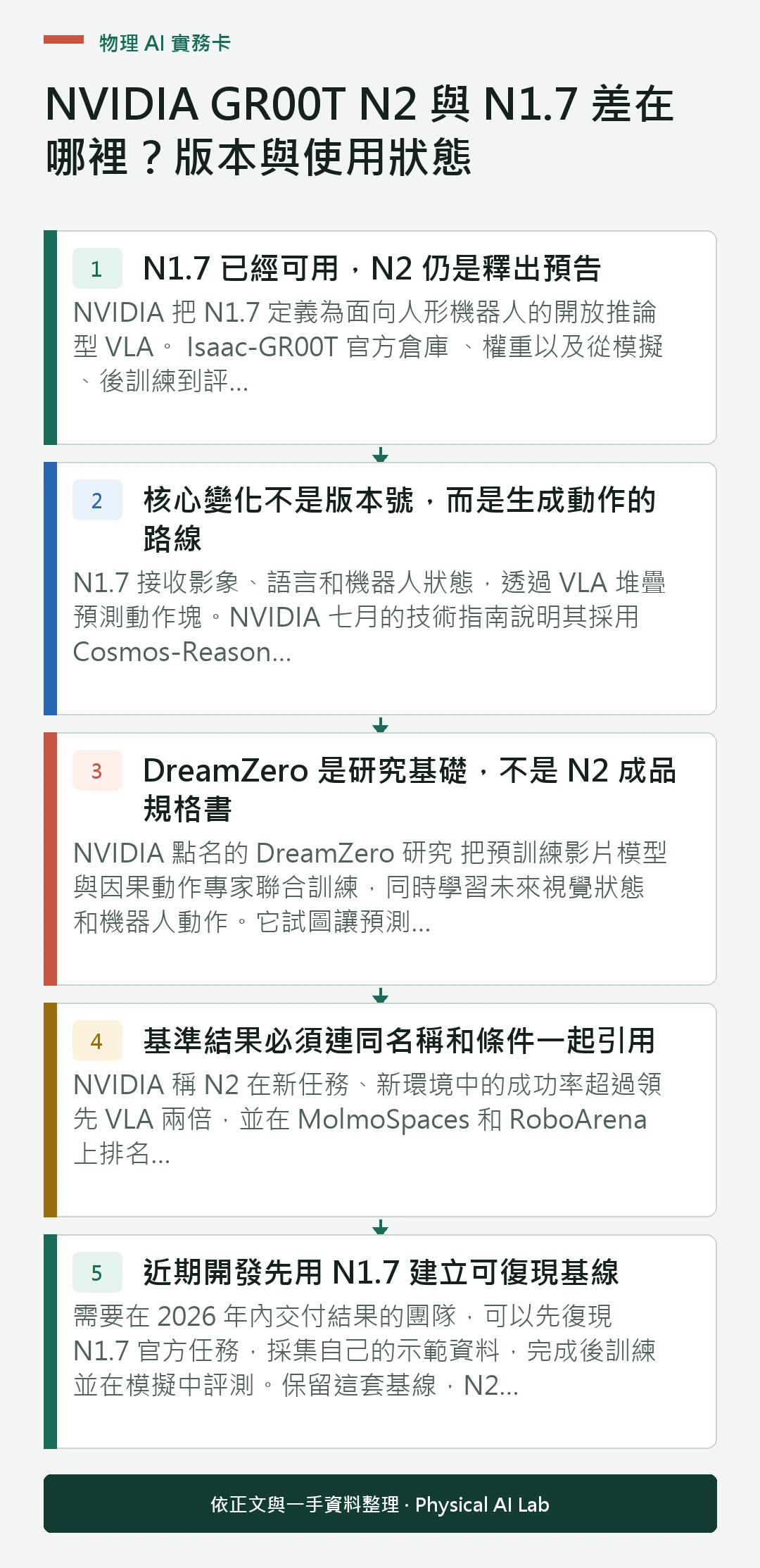 物理 AI 實務卡

NVIDIA GR00T N2 與 N1.7 差在哪裡？版本與使用狀態

1 N1.7 已經可用，N2 仍是釋出預告

NVIDIA 把 N1.7 定義為面向人形機器人的開放推論型 VLA。 Isaac-GR00T 官方倉庫 、權重以及從模擬、後訓練到評...

2 核心變化不是版本號，而是生成動作的路線

N1.7 接收影象、語言和機器人狀態，透過 VLA 堆疊預測動作塊。NVIDIA 七月的技術指南說明其採用 Cosmos-Reason...

3 DreamZero 是研究基礎，不是 N2 成品規格書

NVIDIA 點名的 DreamZero 研究 把預訓練影片模型與因果動作專家聯合訓練，同時學習未來視覺狀態和機器人動作。它試圖讓預測...

4 基準結果必須連同名稱和條件一起引用

NVIDIA 稱 N2 在新任務、新環境中的成功率超過領先 VLA 兩倍，並在 MolmoSpaces 和 RoboArena 上排名...

5 近期開發先用 N1.7 建立可復現基線

需要在 2026 年內交付結果的團隊，可以先復現 N1.7 官方任務，採集自己的示範資料，完成後訓練並在模擬中評測。保留這套基線，N2...

依正文與一手資料整理 · Physical AI Lab