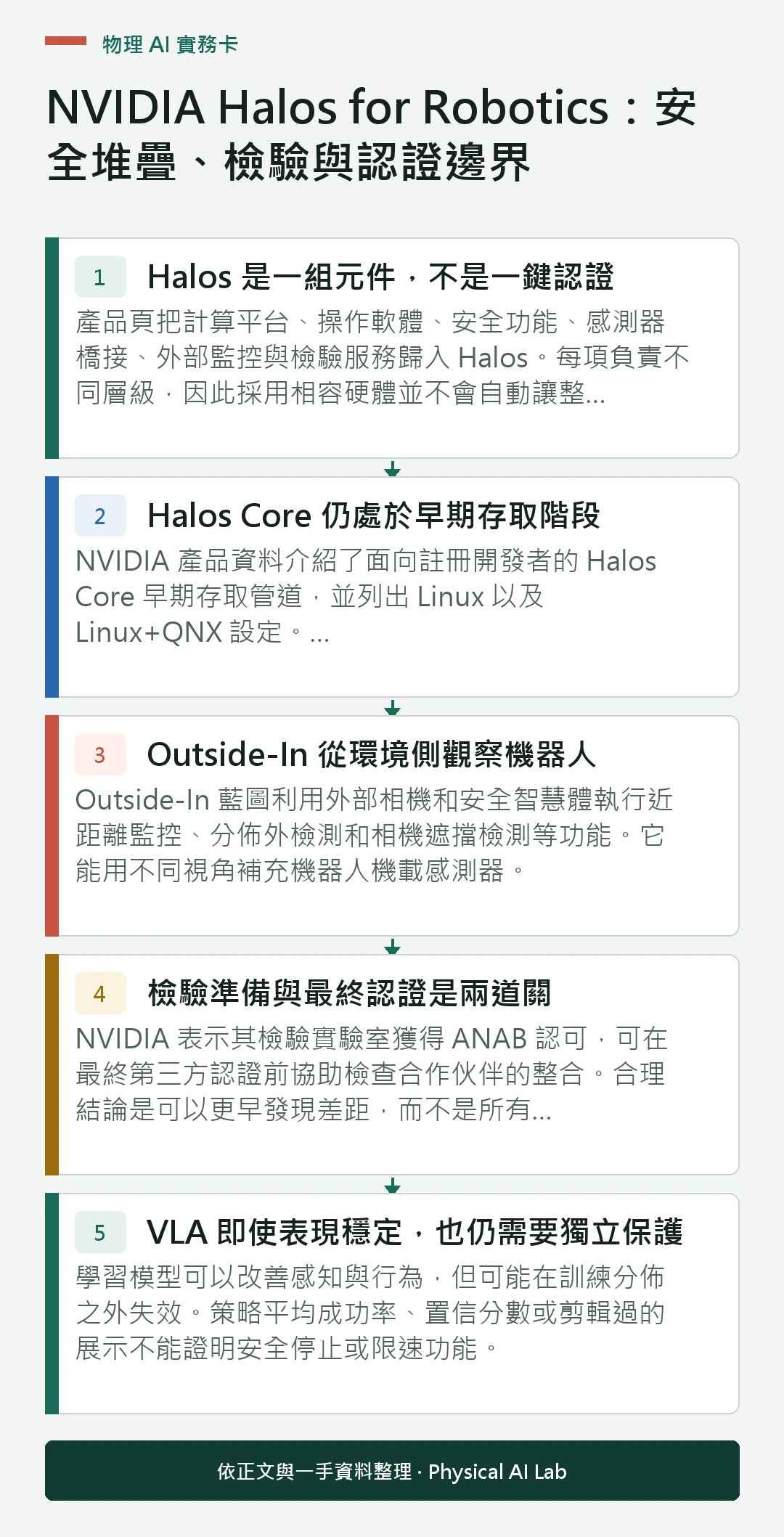 物理 AI 實務卡

NVIDIA Halos for Robotics：安全堆疊、檢驗與認證邊界

1 Halos 是一組元件，不是一鍵認證

產品頁把計算平台、操作軟體、安全功能、感測器橋接、外部監控與檢驗服務歸入 Halos。每項負責不同層級，因此採用相容硬體並不會自動讓整...

2 Halos Core 仍處於早期存取階段

NVIDIA 產品資料介紹了面向註冊開發者的 Halos Core 早期存取管道，並列出 Linux 以及 Linux+QNX 設定。...

3 Outside-In 從環境側觀察機器人

Outside-In 藍圖利用外部相機和安全智慧體執行近距離監控、分佈外檢測和相機遮擋檢測等功能。它能用不同視角補充機器人機載感測器。

4 檢驗準備與最終認證是兩道關

NVIDIA 表示其檢驗實驗室獲得 ANAB 認可，可在最終第三方認證前協助檢查合作伙伴的整合。合理結論是可以更早發現差距，而不是所有...

5 VLA 即使表現穩定，也仍需要獨立保護

學習模型可以改善感知與行為，但可能在訓練分佈之外失效。策略平均成功率、置信分數或剪輯過的展示不能證明安全停止或限速功能。

依正文與一手資料整理 · Physical AI Lab