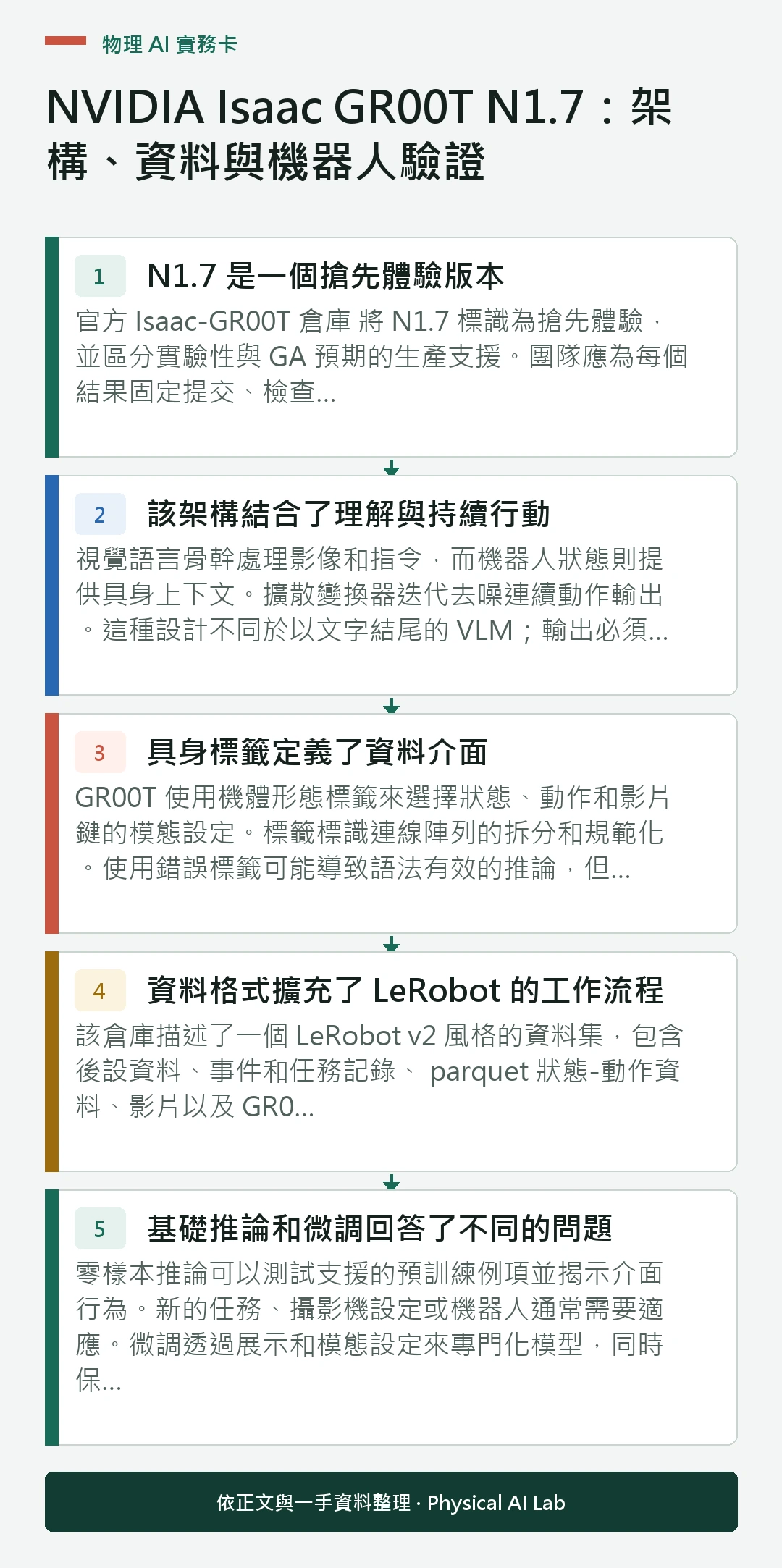 物理 AI 實務卡

NVIDIA Isaac GR00T N1.7：架構、資料與機器人驗證

1 N1.7 是一個搶先體驗版本

官方 Isaac-GR00T 倉庫 將 N1.7 標識為搶先體驗，並區分實驗性與 GA 預期的生產支援。團隊應為每個結果固定提交、檢查...

2 該架構結合了理解與持續行動

視覺語言骨幹處理影像和指令，而機器人狀態則提供具身上下文。擴散變換器迭代去噪連續動作輸出。這種設計不同於以文字結尾的 VLM；輸出必須...

3 具身標籤定義了資料介面

GR00T 使用機體形態標籤來選擇狀態、動作和影片鍵的模態設定。標籤標識連線陣列的拆分和規範化。使用錯誤標籤可能導致語法有效的推論，但...

4 資料格式擴充了 LeRobot 的工作流程

該倉庫描述了一個 LeRobot v2 風格的資料集，包含後設資料、事件和任務記錄、 parquet 狀態-動作資料、影片以及 GR0...

5 基礎推論和微調回答了不同的問題

零樣本推論可以測試支援的預訓練例項並揭示介面行為。新的任務、攝影機設定或機器人通常需要適應。微調透過展示和模態設定來專門化模型，同時保...

依正文與一手資料整理 · Physical AI Lab