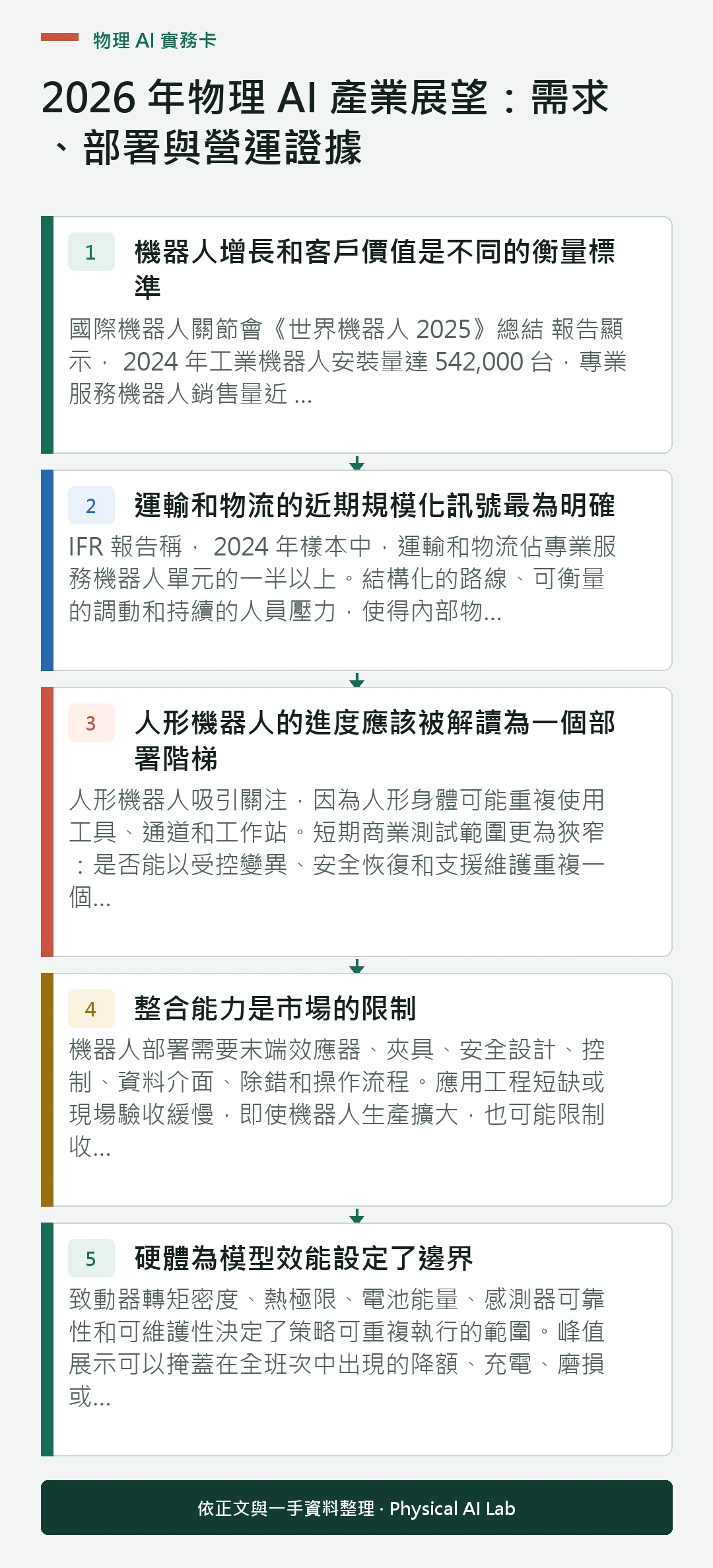 物理 AI 實務卡

2026 年物理 AI 產業展望：需求、部署與營運證據

1

機器人增長和客戶價值是不同的衡量標準

國際機器人關節會《世界機器人 2025》總結 報告顯示， 2024 年工業機器人安裝量達 542,000 台，專業服務機器人銷售量近 ...

2

運輸和物流的近期規模化訊號最為明確

IFR 報告稱， 2024 年樣本中，運輸和物流佔專業服務機器人單元的一半以上。結構化的路線、可衡量的調動和持續的人員壓力，使得內部物...

3

人形機器人的進度應該被解讀為一個部署階梯

人形機器人吸引關注，因為人形身體可能重複使用工具、通道和工作站。短期商業測試範圍更為狹窄：是否能以受控變異、安全恢復和支援維護重複一個...

4

整合能力是市場的限制

機器人部署需要末端效應器、夾具、安全設計、控制、資料介面、除錯和操作流程。應用工程短缺或現場驗收緩慢，即使機器人生產擴大，也可能限制收...

5

硬體為模型效能設定了邊界

致動器轉矩密度、熱極限、電池能量、感測器可靠性和可維護性決定了策略可重複執行的範圍。峰值展示可以掩蓋在全班次中出現的降額、充電、磨損或...

依正文與一手資料整理 · Physical AI Lab