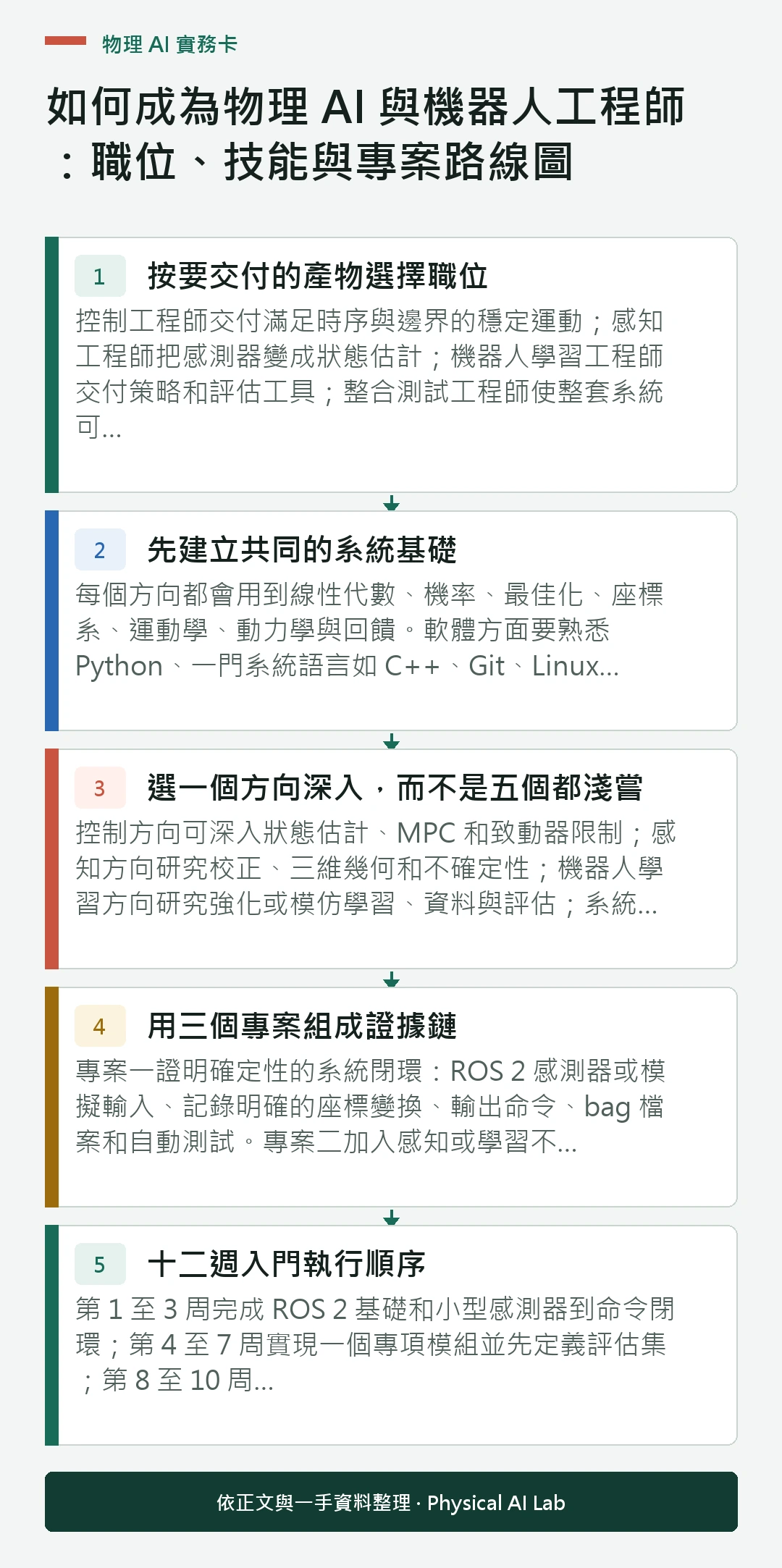 物理 AI 實務卡

如何成為物理 AI 與機器人工程師：職位、技能與專案路線圖

1 按要交付的產物選擇職位

控制工程師交付滿足時序與邊界的穩定運動；感知工程師把感測器變成狀態估計；機器人學習工程師交付策略和評估工具；整合測試工程師使整套系統可...

2 先建立共同的系統基礎

每個方向都會用到線性代數、機率、最佳化、座標系、運動學、動力學與回饋。軟體方面要熟悉 Python、一門系統語言如 C++、Git、Linux...

3 選一個方向深入，而不是五個都淺嘗

控制方向可深入狀態估計、MPC 和致動器限制；感知方向研究校正、三維幾何和不確定性；機器人學習方向研究強化或模仿學習、資料與評估；系統...

4 用三個專案組成證據鏈

專案一證明確定性的系統閉環：ROS 2 感測器或模擬輸入、記錄明確的座標變換、輸出命令、bag 檔案和自動測試。專案二加入感知或學習不...

5 十二週入門執行順序

第 1 至 3 周完成 ROS 2 基礎和小型感測器到命令閉環；第 4 至 7 周實現一個專項模組並先定義評估集；第 8 至 10 周...

依正文與一手資料整理 · Physical AI Lab