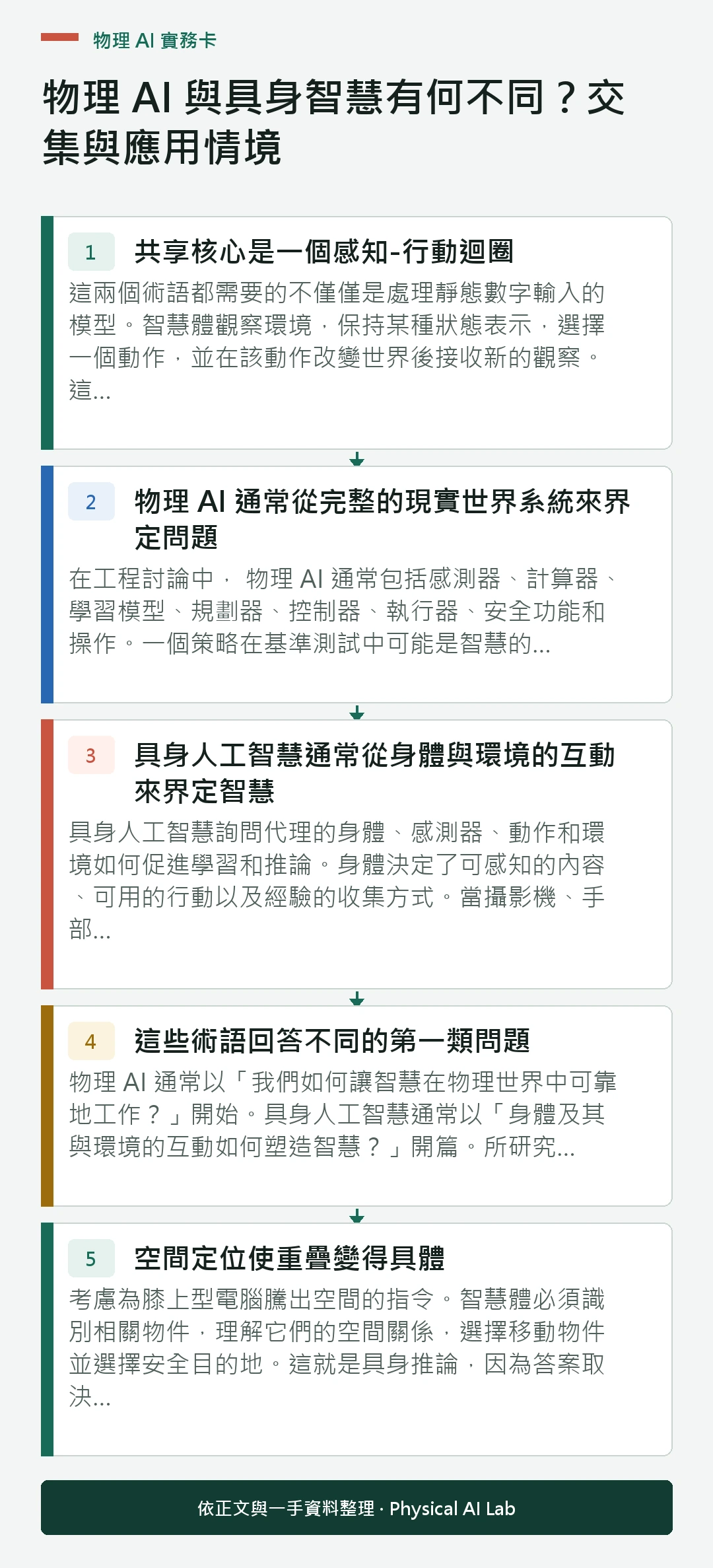 物理 AI 實務卡

物理 AI 與具身智慧有何不同？交集與應用情境

1 共享核心是一個感知-行動迴圈

這兩個術語都需要的不僅僅是處理靜態數字輸入的模型。智慧體觀察環境，保持某種狀態表示，選擇一個動作，並在該動作改變世界後接收新的觀察。這...

2 物理 AI 通常從完整的現實世界系統來界定問題

在工程討論中， 物理 AI 通常包括感測器、計算器、學習模型、規劃器、控制器、執行器、安全功能和操作。一個策略在基準測試中可能是智慧的...

3 具身人工智慧通常從身體與環境的互動來界定智慧

具身人工智慧詢問代理的身體、感測器、動作和環境如何促進學習和推論。身體決定了可感知的內容、可用的行動以及經驗的收集方式。當攝影機、手部...

4 這些術語回答不同的第一類問題

物理 AI 通常以「我們如何讓智慧在物理世界中可靠地工作？」開始。具身人工智慧通常以「身體及其與環境的互動如何塑造智慧？」開篇。所研究...

5 空間定位使重疊變得具體

考慮為膝上型電腦騰出空間的指令。智慧體必須識別相關物件，理解它們的空間關係，選擇移動物件並選擇安全目的地。這就是具身推論，因為答案取決...

依正文與一手資料整理 · Physical AI Lab