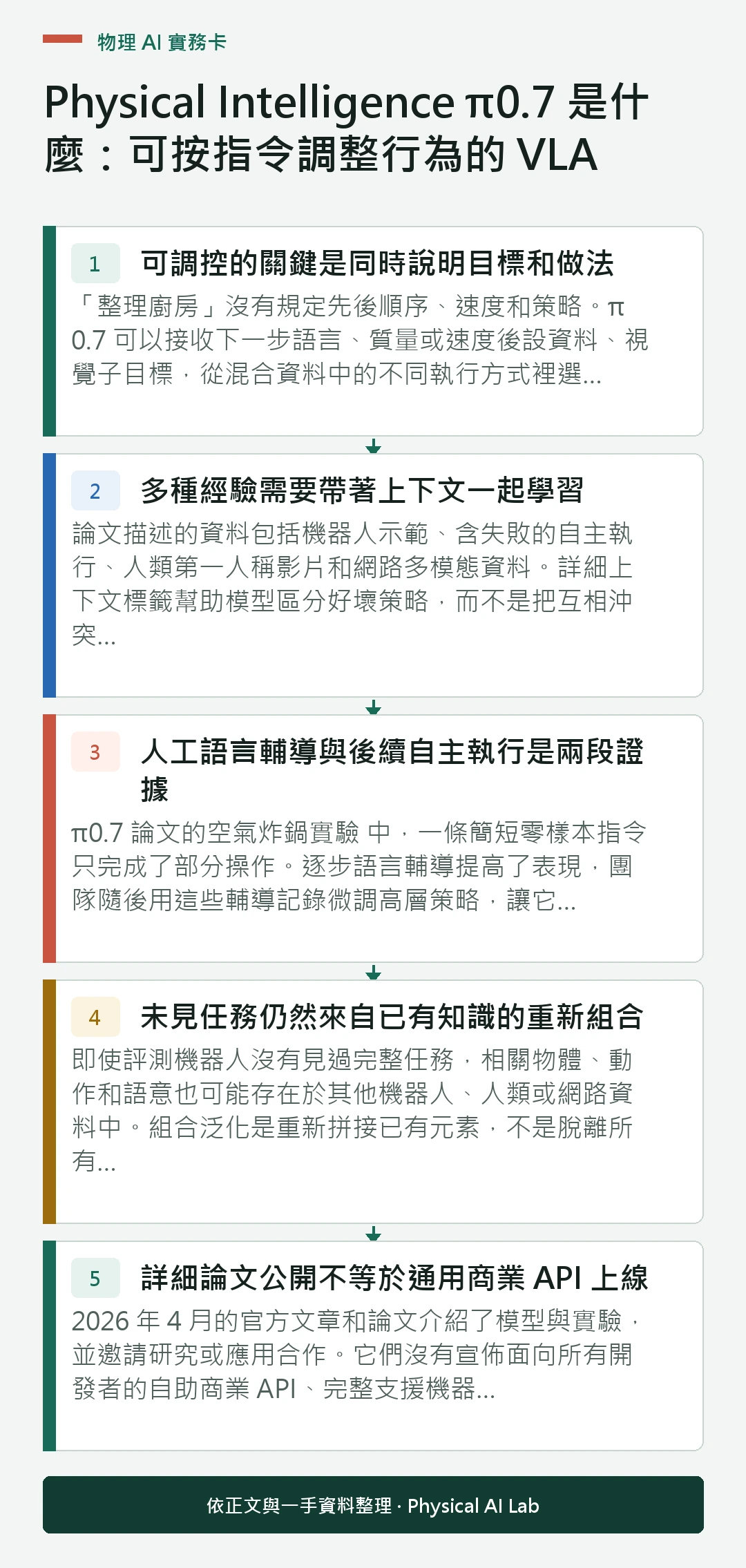 物理 AI 實務卡

Physical Intelligence π0.7 是什麼：可按指令調整行為的 VLA

1
可調控的關鍵是同時說明目標和做法
「整理廚房」沒有規定先後順序、速度和策略。π0.7 可以接收下一步語言、質量或速度後設資料、視覺子目標，從混合資料中的不同執行方式裡選...

2
多種經驗需要帶著上下文一起學習
論文描述的資料包括機器人示範、含失敗的自主執行、人類第一人稱影片和網路多模態資料。詳細上下文標籤幫助模型區分好壞策略，而不是把互相沖突...

3
人工語言輔導與後續自主執行是兩段證據
π0.7 論文的空氣炸鍋實驗 中，一條簡短零樣本指令只完成了部分操作。逐步語言輔導提高了表現，團隊隨後用這些輔導記錄微調高層策略，讓它...

4
未見任務仍然來自已有知識的重新組合
即使評測機器人沒有見過完整任務，相關物體、動作和語意也可能存在於其他機器人、人類或網路資料中。組合泛化是重新拼接已有元素，不是脫離所有...

5
詳細論文公開不等於通用商業 API 上線
2026 年 4 月的官方文章和論文介紹了模型與實驗，並邀請研究或應用合作。它們沒有宣佈面向所有開發者的自助商業 API、完整支援機器...

依正文與一手資料整理 · Physical AI Lab