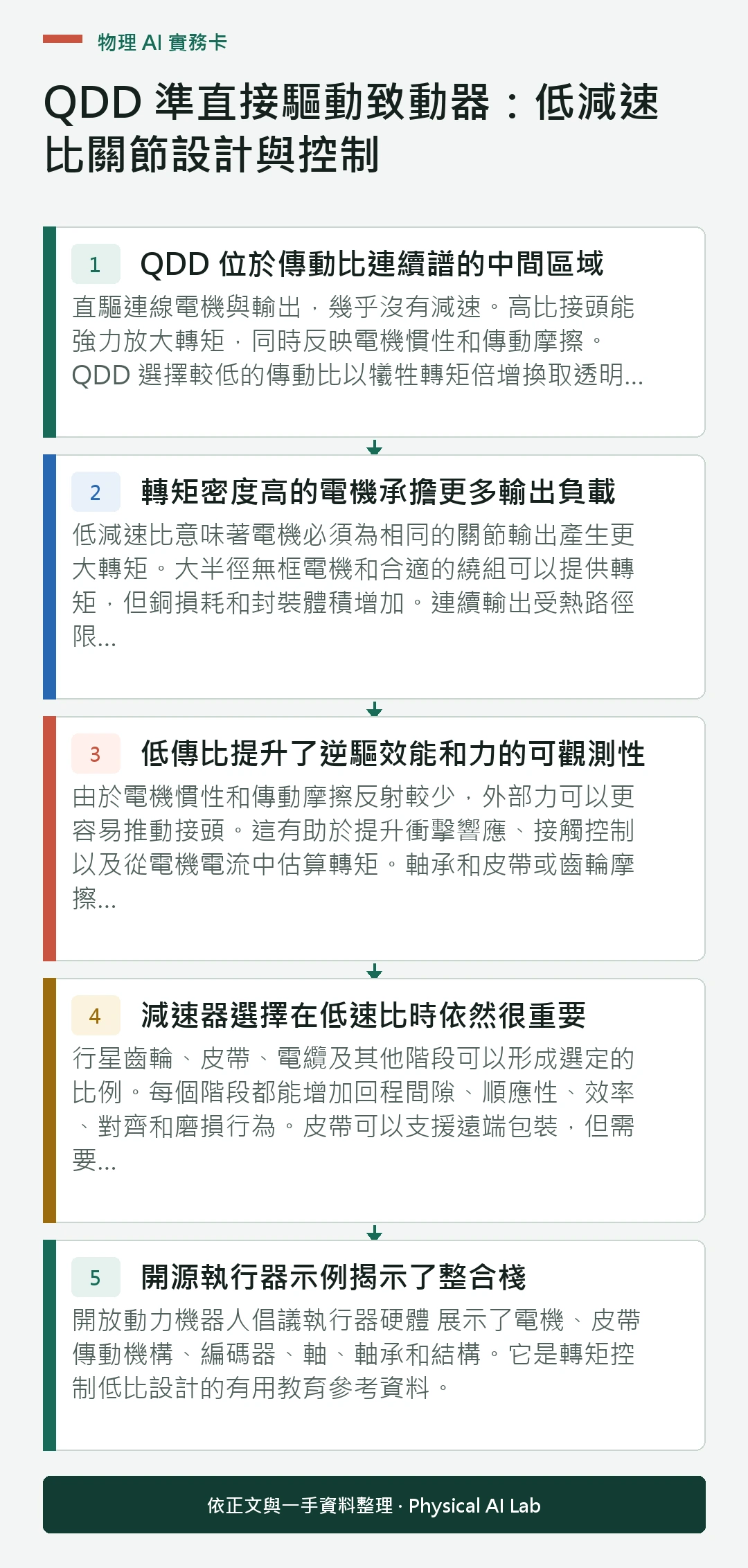 物理 AI 實務卡

QDD 準直接驅動致動器：低減速比關節設計與控制

1 QDD 位於傳動比連續譜的中間區域

直驅連線電機與輸出，幾乎沒有減速。高比接頭能強力放大轉矩，同時反映電機慣性和傳動摩擦。QDD 選擇較低的傳動比以犧牲轉矩倍增換取透明...

2 轉矩密度高的電機承擔更多輸出負載

低減速比意味著電機必須為相同的關節輸出產生更大轉矩。大半徑無框電機和合適的繞組可以提供轉矩，但銅損耗和封裝體積增加。連續輸出受熱路徑限...

3 低傳比提升了逆驅效能和力的可觀測性

由於電機慣性和傳動摩擦反射較少，外部力可以更容易推動接頭。這有助於提升衝擊響應、接觸控制以及從電機電流中估算轉矩。軸承和皮帶或齒輪摩擦...

4 減速器選擇在低速比時依然很重要

行星齒輪、皮帶、電纜及其他階段可以形成選定的比例。每個階段都能增加回程間隙、順應性、效率、對齊和磨損行為。皮帶可以支援遠端包裝，但需要...

5 開源執行器示例揭示了整合棧

開放動力機器人倡議執行器硬體 展示了電機、皮帶傳動機構、編碼器、軸、軸承和結構。它是轉矩控制低比設計的有用教育參考資料。

依正文與一手資料整理 · Physical AI Lab