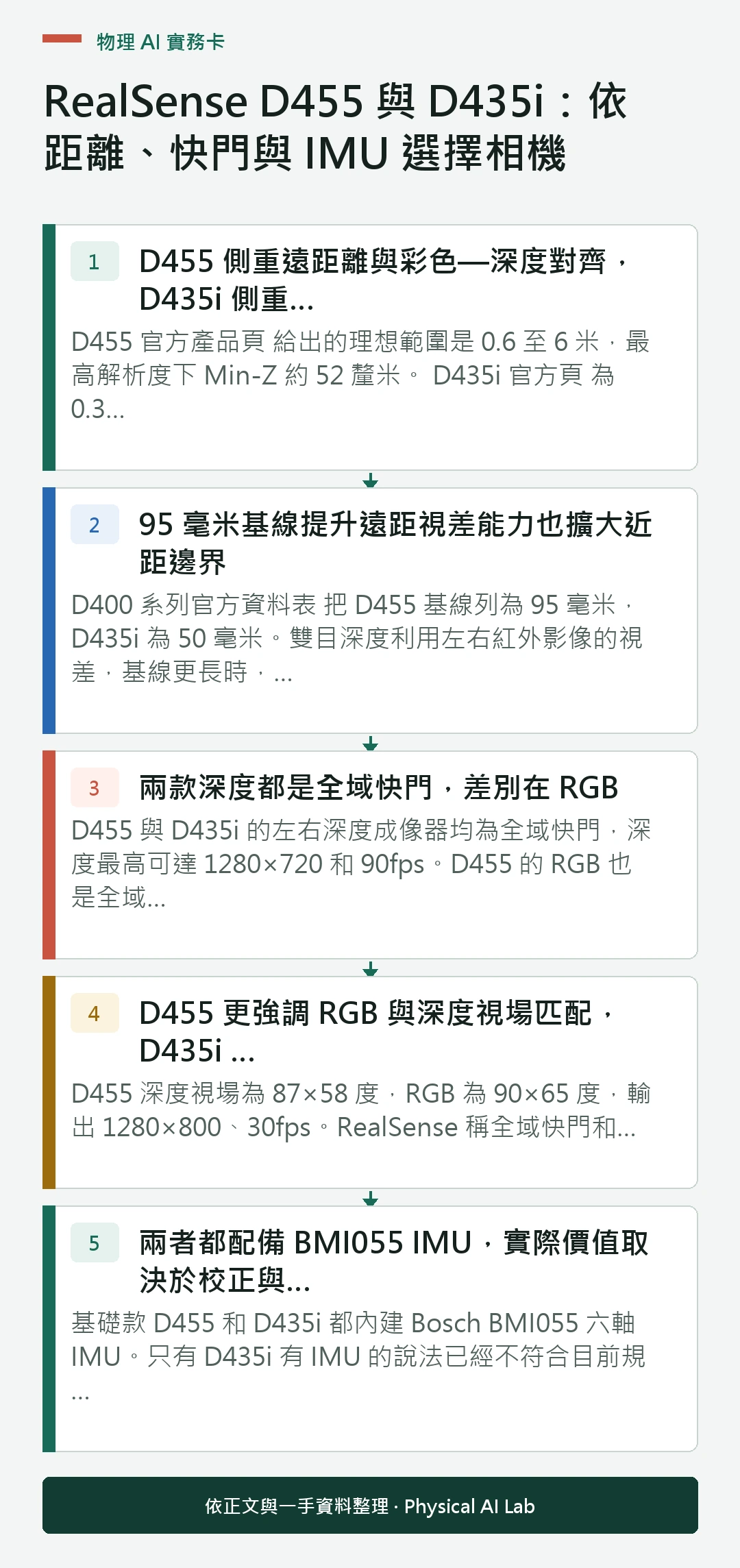 物理 AI 實務卡

RealSense D455 與 D435i：依距離、快門與 IMU 選擇相機

1
D455 側重遠距離與彩色—深度對齊，D435i 側重...
D455 官方產品頁 給出的理想範圍是 0.6 至 6 米，最高解析度下 Min-Z 約 52 釐米。 D435i 官方頁 為 0.3...

2
95 毫米基線提升遠距視差能力也擴大近距邊界
D400 系列官方資料表 把 D455 基線列為 95 毫米，D435i 為 50 毫米。雙目深度利用左右紅外影像的視差，基線更長時，...

3
兩款深度都是全域快門，差別在 RGB
D455 與 D435i 的左右深度成像器均為全域快門，深度最高可達 1280×720 和 90fps。D455 的 RGB 也是全域...

4
D455 更強調 RGB 與深度視場匹配，D435i ...
D455 深度視場為 87×58 度，RGB 為 90×65 度，輸出 1280×800、30fps。RealSense 稱全域快門和...

5
兩者都配備 BMI055 IMU，實際價值取決於校正與...
基礎款 D455 和 D435i 都內建 Bosch BMI055 六軸 IMU。只有 D435i 有 IMU 的說法已經不符合目前規...

依正文與一手資料整理 · Physical AI Lab