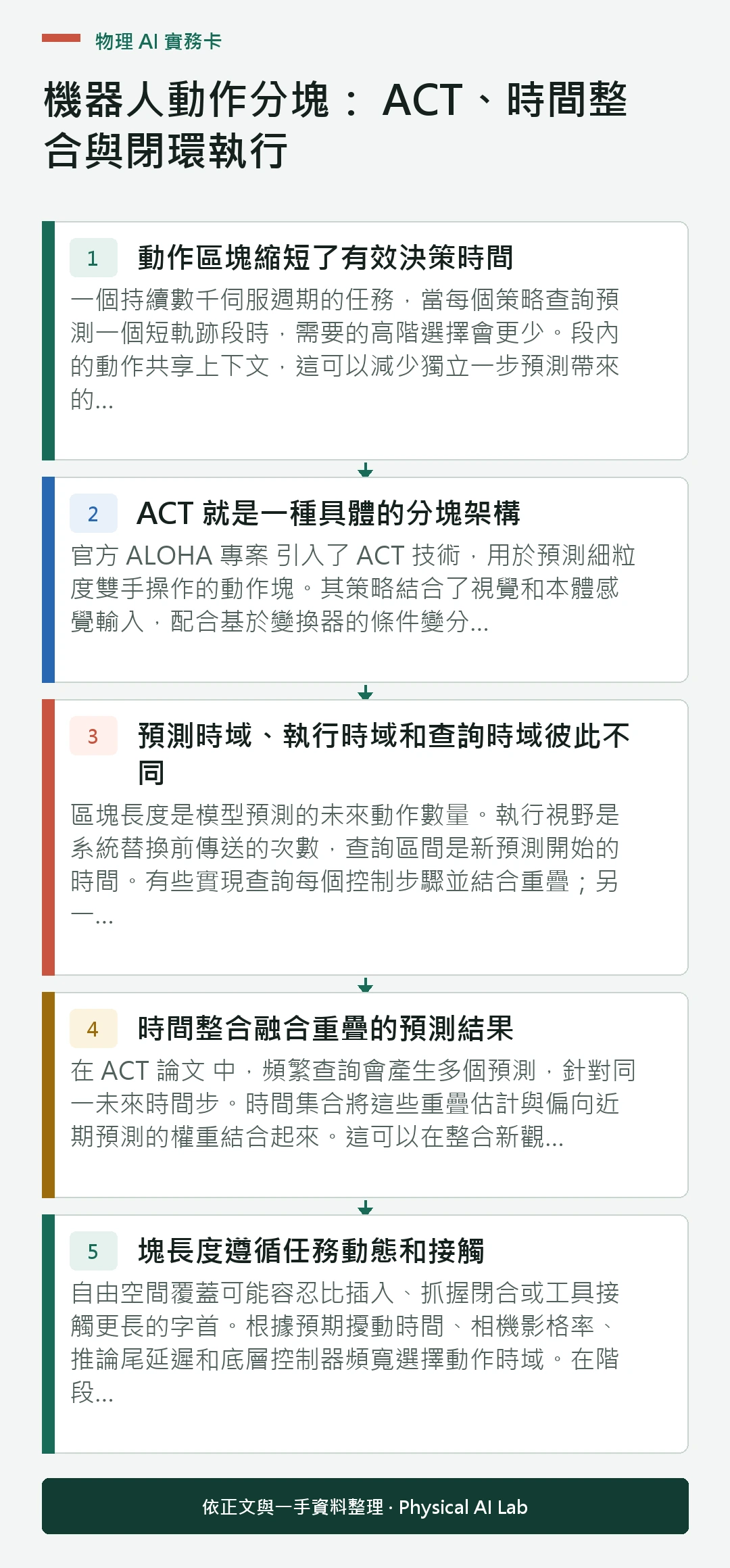 物理 AI 實務卡

機器人動作分塊： ACT、時間整合與閉環執行

1 動作區塊縮短了有效決策時間

一個持續數千伺服週期的任務，當每個策略查詢預測一個短軌跡段時，需要的高階選擇會更少。段內的動作共享上下文，這可以減少獨立一步預測帶來的...

2 ACT 就是一種具體的分塊架構

官方 ALOHA 專案 引入了 ACT 技術，用於預測細粒度雙手操作的動作塊。其策略結合了視覺和本體感覺輸入，配合基於變換器的條件變分...

3 預測時域、執行時域和查詢時域彼此不同

區塊長度是模型預測的未來動作數量。執行視野是系統替換前傳送的次數，查詢區間是新預測開始的時間。有些實現查詢每個控制步驟並結合重疊；另一...

4 時間整合融合重疊的預測結果

在 ACT 論文 中，頻繁查詢會產生多個預測，針對同一未來時間步。時間集合將這些重疊估計與偏向近期預測的權重結合起來。這可以在整合新觀...

5 塊長度遵循任務動態和接觸

自由空間覆蓋可能容忍比插入、抓握閉合或工具接觸更長的字首。根據預期擾動時間、相機影格率、推論尾延遲和底層控制器頻寬選擇動作時域。在階段...

依正文與一手資料整理 · Physical AI Lab