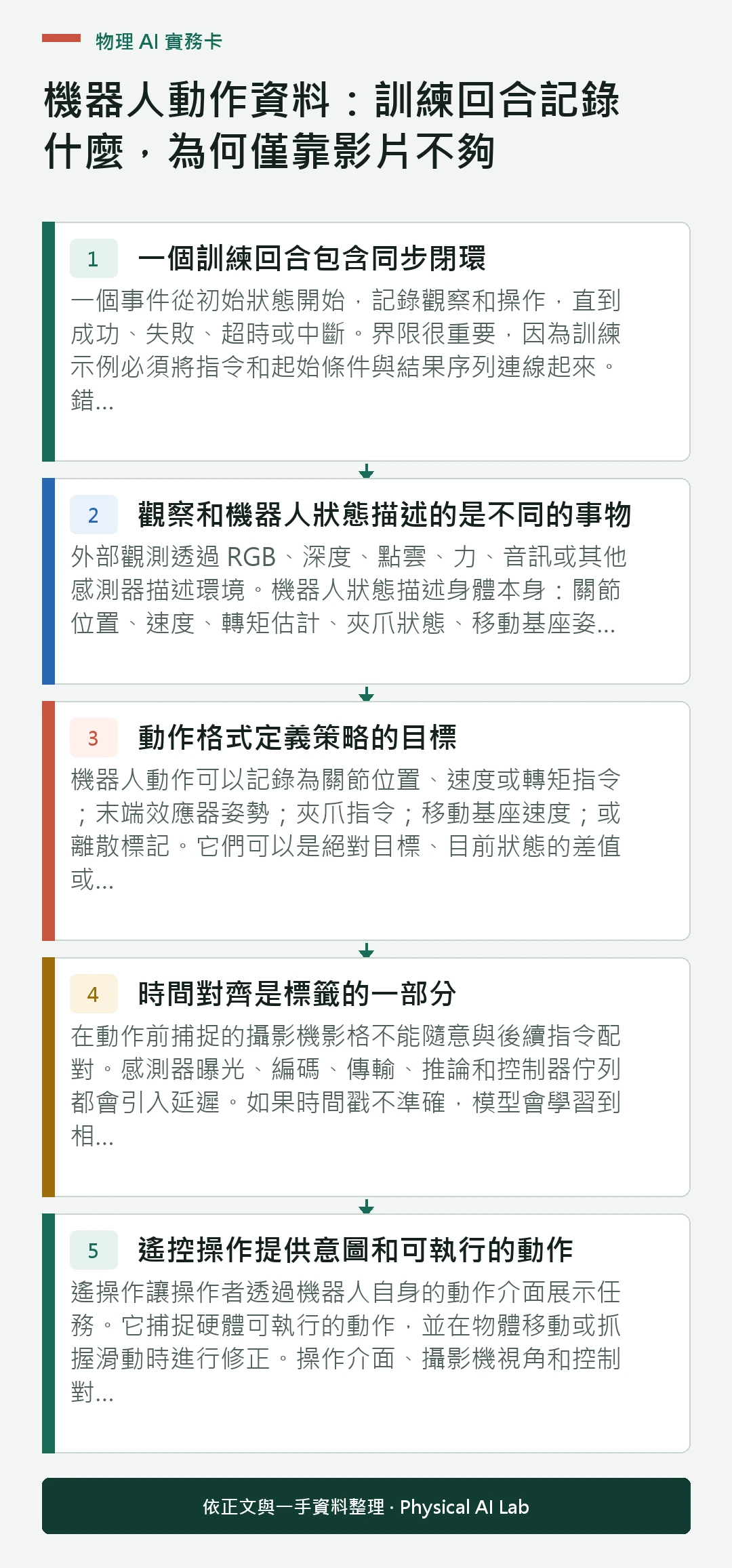 物理 AI 實務卡

機器人動作資料：訓練回合記錄什麼，為何僅靠影片不夠

1 一個訓練回合包含同步閉環

一個事件從初始狀態開始，記錄觀察和操作，直到成功、失敗、超時或中斷。界限很重要，因為訓練示例必須將指令和起始條件與結果序列連線起來。錯...

2 觀察和機器人狀態描述的是不同的事物

外部觀測透過 RGB、深度、點雲、力、音訊或其他感測器描述環境。機器人狀態描述身體本身：關節位置、速度、轉矩估計、夾爪狀態、移動基座姿...

3 動作格式定義策略的目標

機器人動作可以記錄為關節位置、速度或轉矩指令；末端效應器姿勢；夾爪指令；移動基座速度；或離散標記。它們可以是絕對目標、目前狀態的差值或...

4 時間對齊是標籤的一部分

在動作前捕捉的攝影機影格不能隨意與後續指令配對。感測器曝光、編碼、傳輸、推論和控制器佇列都會引入延遲。如果時間戳不準確，模型會學習到相...

5 遙控操作提供意圖和可執行的動作

遙操作讓操作者透過機器人自身的動作介面展示任務。它捕捉硬體可執行的動作，並在物體移動或抓握滑動時進行修正。操作介面、攝影機視角和控制對...

依正文與一手資料整理 · Physical AI Lab