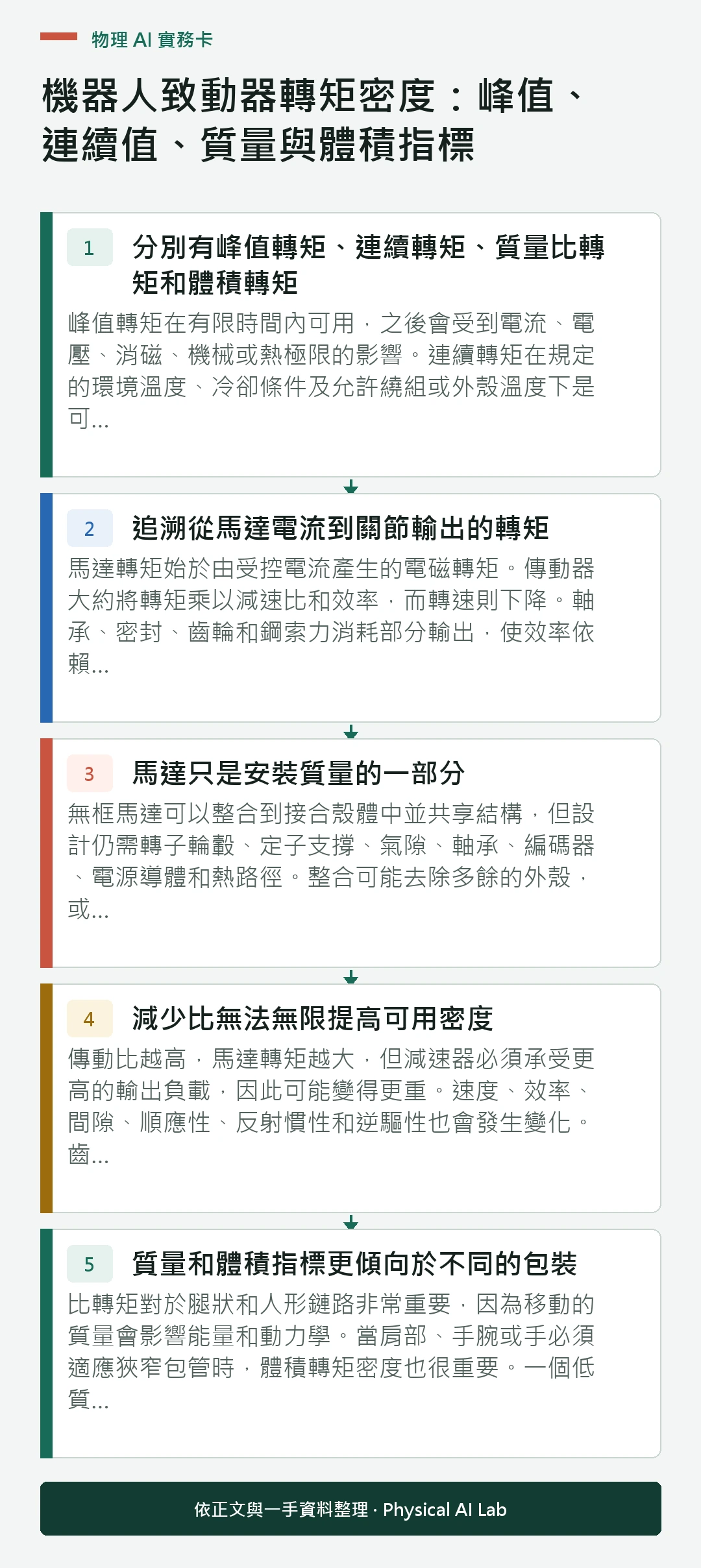 物理 AI 實務卡

機器人致動器轉矩密度：峰值、連續值、質量與體積指標

1

分別有峰值轉矩、連續轉矩、質量比轉矩和體積轉矩

峰值轉矩在有限時間內可用，之後會受到電流、電壓、消磁、機械或熱極限的影響。連續轉矩在規定的環境溫度、冷卻條件及允許繞組或外殼溫度下是可...

2

追溯從馬達電流到關節輸出的轉矩

馬達轉矩始於由受控電流產生的電磁轉矩。傳動器大約將轉矩乘以減速比和效率，而轉速則下降。軸承、密封、齒輪和鋼索力消耗部分輸出，使效率依賴...

3

馬達只是安裝質量的一部分

無框馬達可以整合到接合殼體中並共享結構，但設計仍需轉子輪轂、定子支撐、氣隙、軸承、編碼器、電源導體和熱路徑。整合可能去除多餘的外殼，或...

4

減少比無法無限提高可用密度

傳動比越高，馬達轉矩越大，但減速器必須承受更高的輸出負載，因此可能變得更重。速度、效率、間隙、順應性、反射慣性和逆驅性也會發生變化。齒...

5

質量和體積指標更傾向於不同的包裝

比轉矩對於腿狀和人形鏈路非常重要，因為移動的質量會影響能量和動力學。當肩部、手腕或手必須適應狹窄包管時，體積轉矩密度也很重要。一個低質...

依正文與一手資料整理 · Physical AI Lab