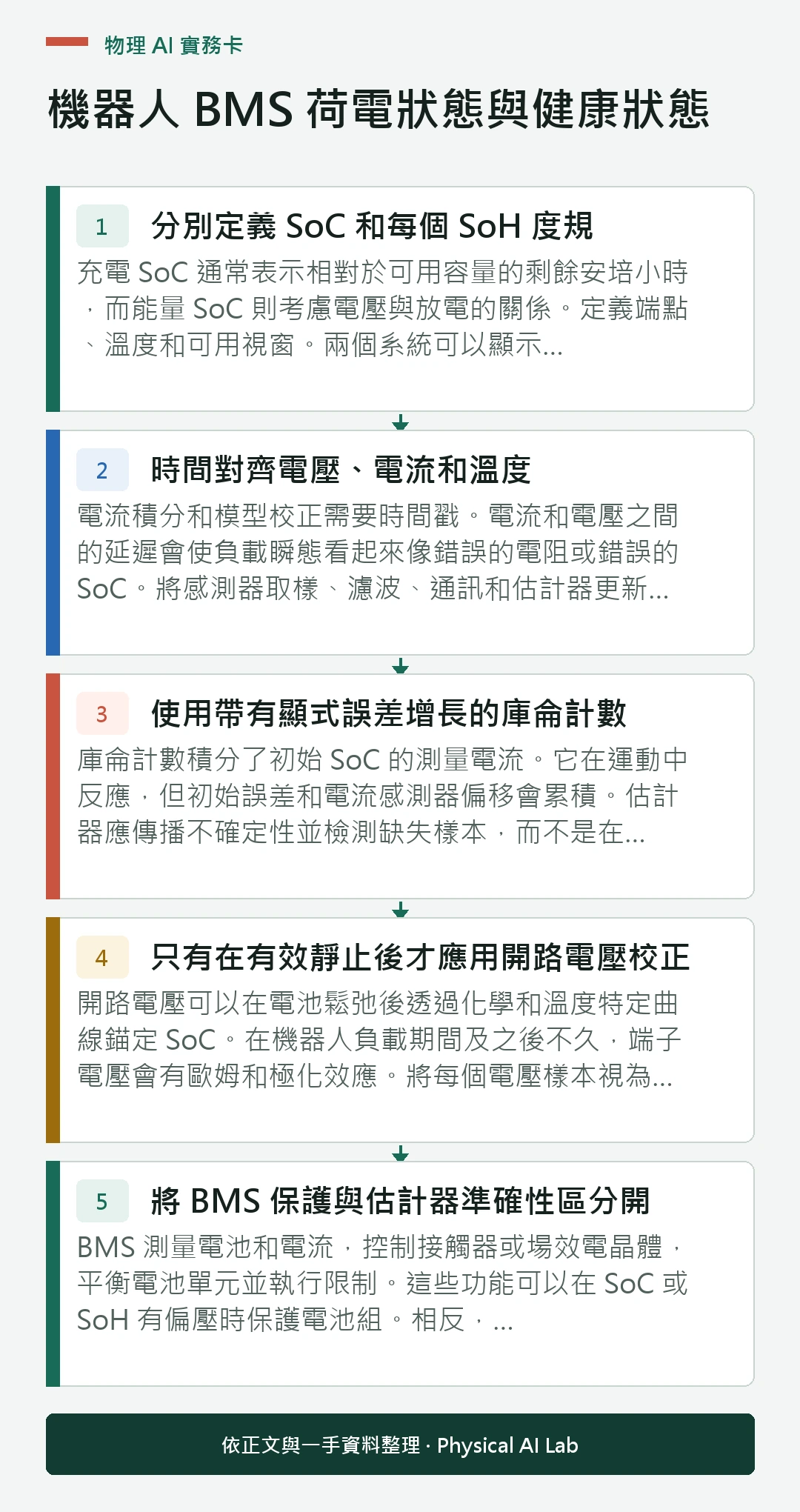 物理 AI 實務卡

機器人 BMS 荷電狀態與健康狀態

1 分別定義 SoC 和每個 SoH 度規

充電 SoC 通常表示相對於可用容量的剩餘安培小時，而能量 SoC 則考慮電壓與放電的關係。定義端點、溫度和可用視窗。兩個系統可以顯示...

2 時間對齊電壓、電流和溫度

電流積分和模型校正需要時間戳。電流和電壓之間的延遲會使負載瞬態看起來像錯誤的電阻或錯誤的 SoC。將感測器取樣、濾波、通訊和估計器更新...

3 使用帶有顯式誤差增長的庫侖計數

庫侖計數積分了初始 SoC 的測量電流。它在運動中反應，但初始誤差和電流感測器偏移會累積。估計器應傳播不確定性並檢測缺失樣本，而不是在...

4 只有在有效靜止後才應用開路電壓校正

開路電壓可以在電池鬆弛後透過化學和溫度特定曲線錨定 SoC。在機器人負載期間及之後不久，端子電壓會有歐姆和極化效應。將每個電壓樣本視為...

5 將 BMS 保護與估計器準確性區分開

BMS 測量電池和電流，控制接觸器或場效電晶體，平衡電池單元並執行限制。這些功能可以在 SoC 或 SoH 有偏壓時保護電池組。相反，...

依正文與一手資料整理 · Physical AI Lab