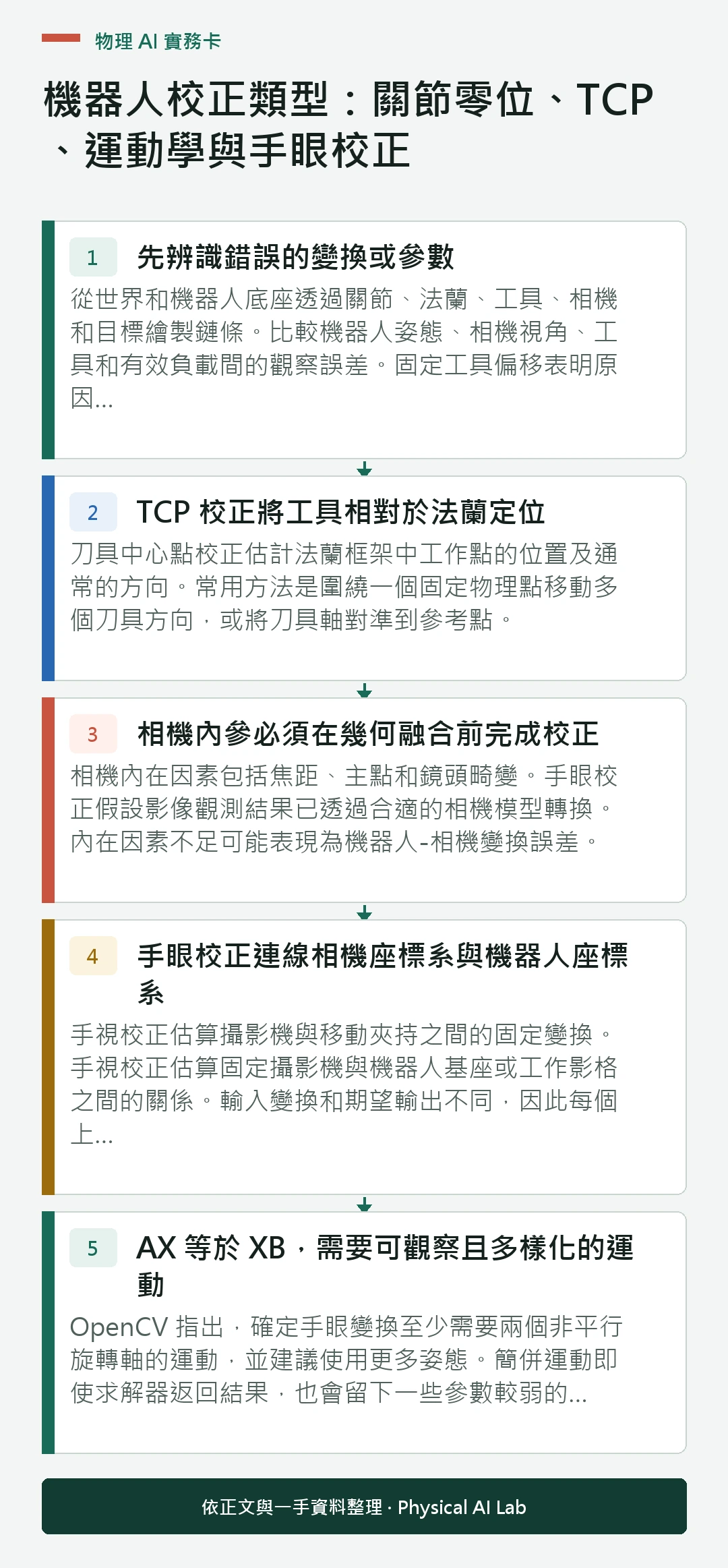 物理 AI 實務卡

機器人校正類型：關節零位、TCP、運動學與手眼校正

1

先辨識錯誤的變換或參數

從世界和機器人底座透過關節、法蘭、工具、相機和目標繪製鏈條。比較機器人姿態、相機視角、工具和有效負載間的觀察誤差。固定工具偏移表明原因...

2

TCP 校正將工具相對於法蘭定位

刀具中心點校正估計法蘭框架中工作點的位置及通常的方向。常用方法是圍繞一個固定物理點移動多個刀具方向，或將刀具軸對準到參考點。

3

相機內參必須在幾何融合前完成校正

相機內在因素包括焦距、主點和鏡頭畸變。手眼校正假設影像觀測結果已透過合適的相機模型轉換。內在因素不足可能表現為機器人-相機變換誤差。

4

手眼校正連線相機座標系與機器人座標系

手視校正估算攝影機與移動夾持之間的固定變換。手視校正估算固定攝影機與機器人基座或工作影格之間的關係。輸入變換和期望輸出不同，因此每個上...

5

AX 等於 XB，需要可觀察且多樣化的運動

OpenCV 指出，確定手眼變換至少需要兩個非平行旋轉軸的運動，並建議使用更多姿態。簡併運動即使求解器返回結果，也會留下一些參數較弱的...

依正文與一手資料整理 · Physical AI Lab