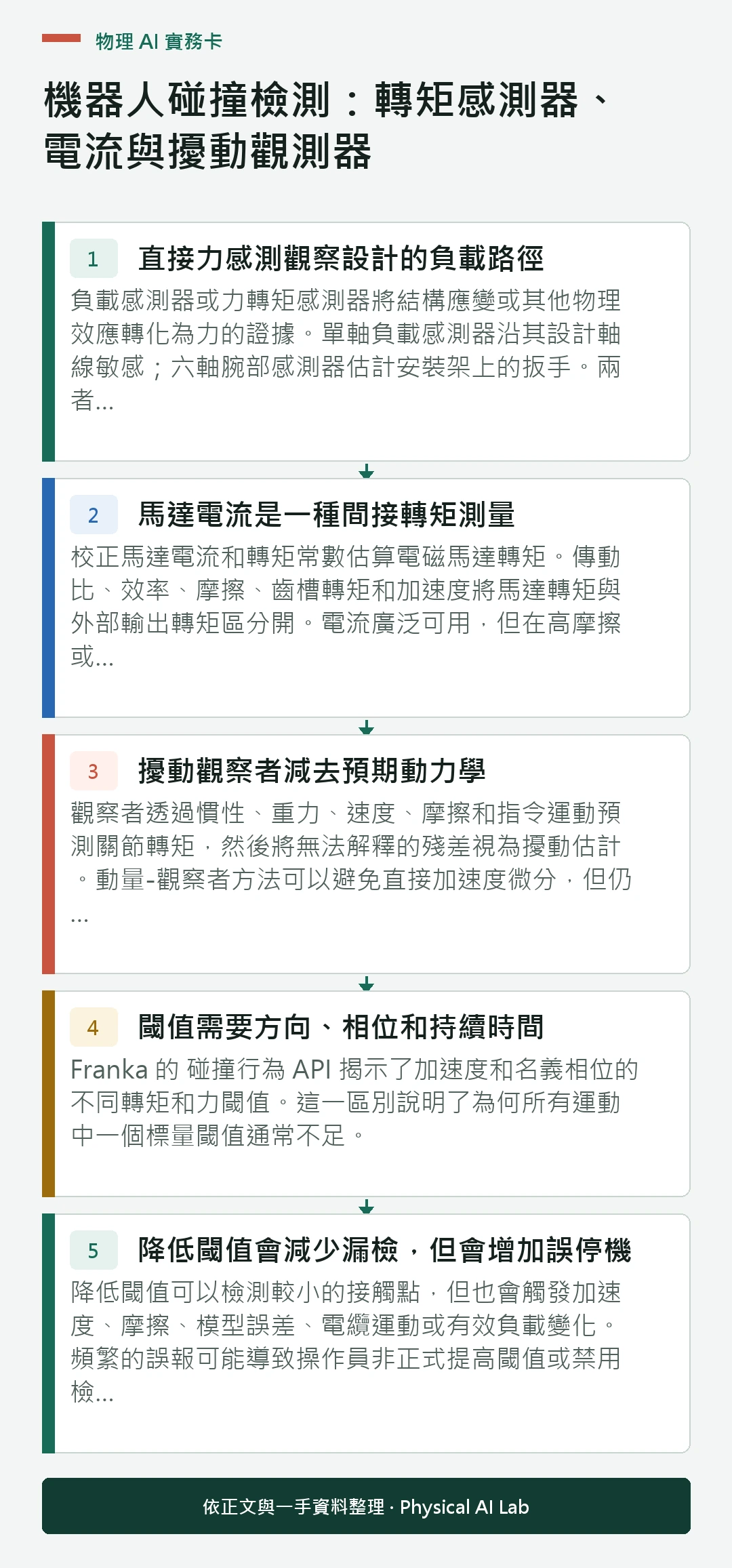 物理 AI 實務卡

機器人碰撞檢測：轉矩感測器、電流與擾動觀測器

1 直接力感測觀察設計的負載路徑

負載感測器或力轉矩感測器將結構應變或其他物理效應轉化為力的證據。單軸負載感測器沿其設計軸線敏感；六軸腕部感測器估計安裝架上的扳手。兩者...

2 馬達電流是一種間接轉矩測量

校正馬達電流和轉矩常數估算電磁馬達轉矩。傳動比、效率、摩擦、齒槽轉矩和加速度將馬達轉矩與外部輸出轉矩區分開。電流廣泛可用，但在高摩擦或...

3 擾動觀察者減去預期動力學

觀察者透過慣性、重力、速度、摩擦和指令運動預測關節轉矩，然後將無法解釋的殘差視為擾動估計。動量-觀察者方法可以避免直接加速度微分，但仍...

4 閾值需要方向、相位和持續時間

Franka 的 碰撞行為 API 揭示了加速度和名義相位的不同轉矩和力閾值。這一區別說明了為何所有運動中一個標量閾值通常不足。

5 降低閾值會減少漏檢，但會增加誤停機

降低閾值可以檢測較小的接觸點，但也會觸發加速度、摩擦、模型誤差、電纜運動或有效負載變化。頻繁的誤報可能導致操作員非正式提高閾值或禁用檢...

依正文與一手資料整理 · Physical AI Lab