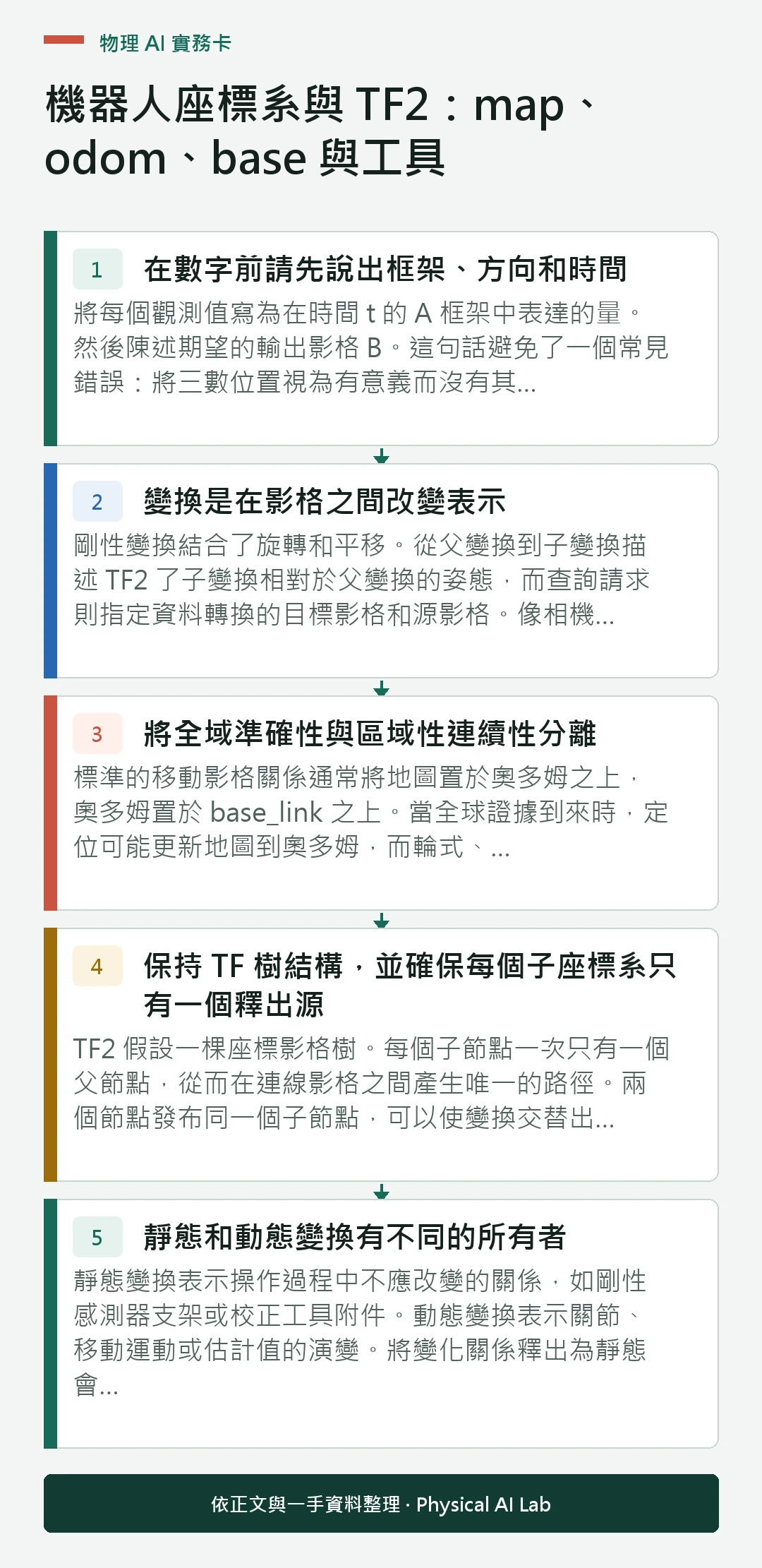 物理 AI 實務卡

機器人座標系與 TF2：map、odom、base 與工具

1 在數字前請先說出框架、方向和時間

將每個觀測值寫為在時間 t 的 A 框架中表達的量。然後陳述期望的輸出影格 B。這句話避免了一個常見錯誤：將三數位置視為有意義而沒有其...

2 變換是在影格之間改變表示

剛性變換結合了旋轉和平移。從父變換到子變換描述 TF2 了子變換相對於父變換的姿態，而查詢請求則指定資料轉換的目標影格和源影格。像相機...

3 將全域準確性與區域性連續性分離

標準的移動影格關係通常將地圖置於奧多姆之上，奧多姆置於 base_link 之上。當全球證據到來時，定位可能更新地圖到奧多姆，而輪式、...

4 保持 TF 樹結構，並確保每個子座標系只有一個釋出源

TF2 假設一棵座標影格樹。每個子節點一次只有一個父節點，從而在連線影格之間產生唯一的路徑。兩個節點發布同一個子節點，可以使變換交替出...

5 靜態和動態變換有不同的所有者

靜態變換表示操作過程中不應改變的關係，如剛性感測器支架或校正工具附件。動態變換表示關節、移動運動或估計值的演變。將變化關係釋出為靜態會...

依正文與一手資料整理 · Physical AI Lab