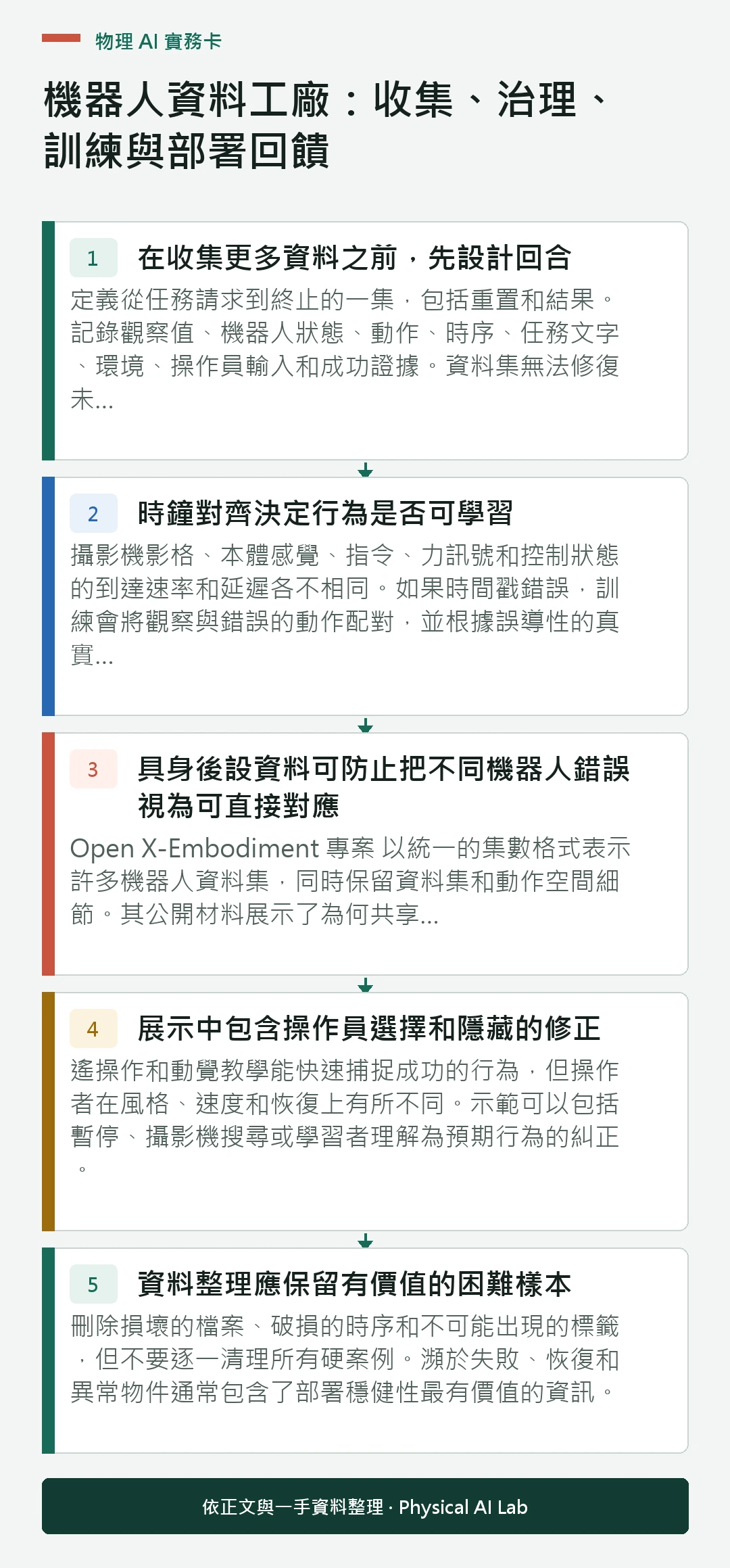 物理 AI 實務卡

機器人資料工廠：收集、治理、訓練與部署回饋

1 在收集更多資料之前，先設計回合

定義從任務請求到終止的一集，包括重置和結果。記錄觀察值、機器人狀態、動作、時序、任務文字、環境、操作員輸入和成功證據。資料集無法修復未...

2 時鐘對齊決定行為是否可學習

攝影機影格、本體感覺、指令、力訊號和控制狀態的到達速率和延遲各不相同。如果時間戳錯誤，訓練會將觀察與錯誤的動作配對，並根據誤導性的真實...

3 具身後設資料可防止把不同機器人錯誤視為可直接對應

Open X-Embodiment 專案 以統一的集數格式表示許多機器人資料集，同時保留資料集和動作空間細節。其公開材料展示了為何共享...

4 展示中包含操作員選擇和隱藏的修正

遙操作和動覺教學能快速捕捉成功的行為，但操作者在風格、速度和恢復上有所不同。示範可以包括暫停、攝影機搜尋或學習者理解為預期行為的糾正。

5 資料整理應保留有價值的困難樣本

刪除損壞的檔案、破損的時序和不可能出現的標籤，但不要逐一清理所有硬案例。瀕於失敗、恢復和異常物件通常包含了部署穩健性最有價值的資訊。

依正文與一手資料整理 · Physical AI Lab