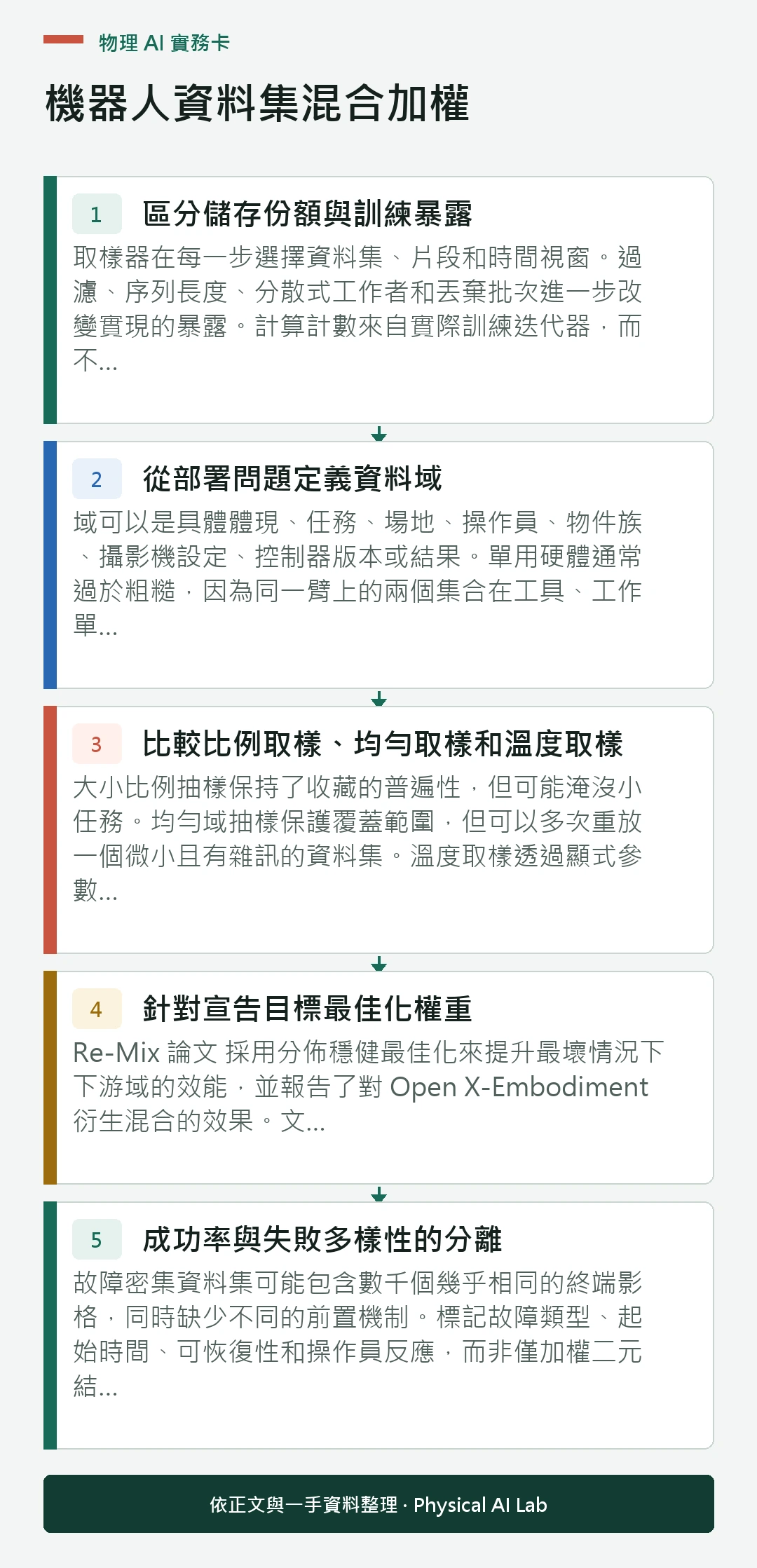 物理 AI 實務卡

機器人資料集混合加權

1 區分儲存份額與訓練暴露

取樣器在每一步選擇資料集、片段和時間視窗。過濾、序列長度、分散式工作者和丟棄批次進一步改變實現的暴露。計算計數來自實際訓練迭代器，而不...

2 從部署問題定義資料域

域可以是具體體現、任務、場地、操作員、物件族、攝影機設定、控制器版本或結果。單用硬體通常過於粗糙，因為同一臂上的兩個集合在工具、工作單...

3 比較比例取樣、均勻取樣和溫度取樣

大小比例抽樣保持了收藏的普遍性，但可能淹沒小任務。均勻域抽樣保護覆蓋範圍，但可以多次重放一個微小且有雜訊的資料集。溫度取樣透過顯式參數...

4 針對宣告目標最佳化權重

Re-Mix 論文 採用分佈穩健最佳化來提升最壞情況下下游域的效能，並報告了對 Open X-Embodiment 衍生混合的效果。文...

5 成功率與失敗多樣性的分離

故障密集資料集可能包含數千個幾乎相同的終端影格，同時缺少不同的前置機制。標記故障類型、起始時間、可恢復性和操作員反應，而非僅加權二元結...

依正文與一手資料整理 · Physical AI Lab