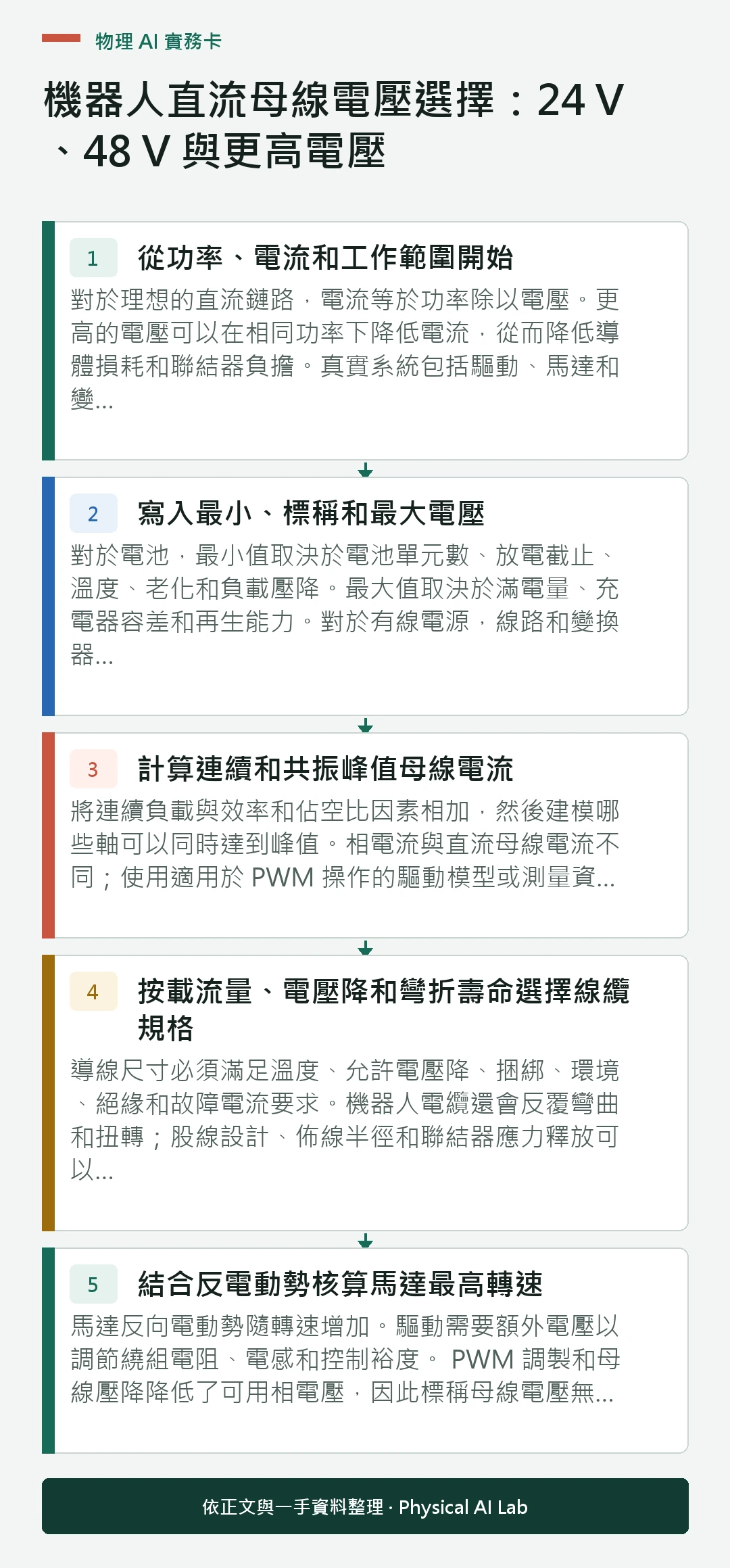 物理 AI 實務卡

機器人直流母線電壓選擇：24 V、48 V 與更高電壓

1 從功率、電流和工作範圍開始

對於理想的直流鏈路，電流等於功率除以電壓。更高的電壓可以在相同功率下降低電流，從而降低導體損耗和聯結器負擔。真實系統包括驅動、馬達和變...

2 寫入最小、標稱和最大電壓

對於電池，最小值取決於電池單元數、放電截止、溫度、老化和負載壓降。最大值取決於滿電量、充電器容差和再生能力。對於有線電源，線路和變換器...

3 計算連續和共振峰值母線電流

將連續負載與效率和佔空比因素相加，然後建模哪些軸可以同時達到峰值。相電流與直流母線電流不同；使用適用於 PWM 操作的驅動模型或測量資...

4 按載流量、電壓降和彎折壽命選擇線纜規格

導線尺寸必須滿足溫度、允許電壓降、捆綁、環境、絕緣和故障電流要求。機器人電纜還會反覆彎曲和扭轉；股線設計、佈線半徑和聯結器應力釋放可以...

5 結合反電動勢核算馬達最高轉速

馬達反向電動勢隨轉速增加。驅動需要額外電壓以調節繞組電阻、電感和控制裕度。 PWM 調製和母線壓降降低了可用相電壓，因此標稱母線電壓無...

依正文與一手資料整理 · Physical AI Lab