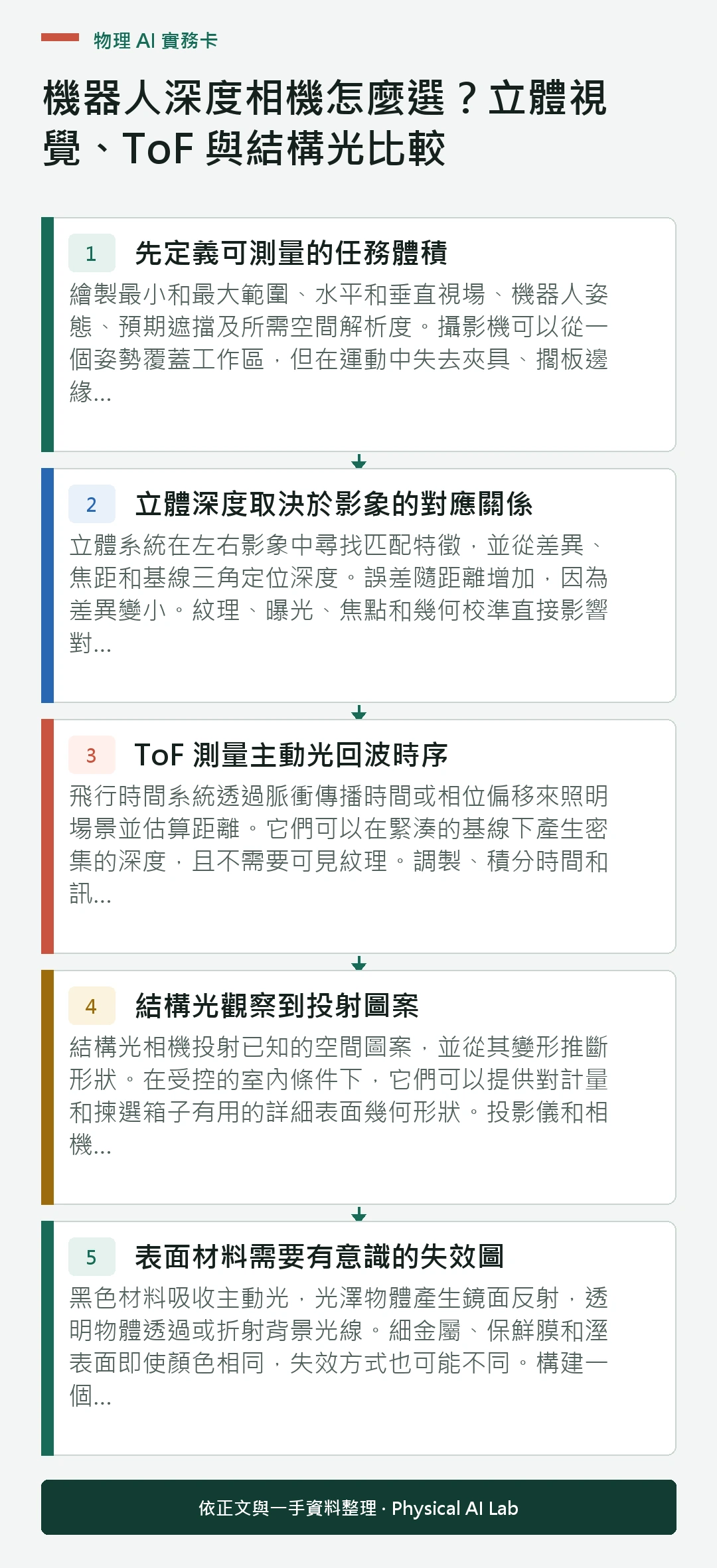 物理 AI 實務卡

機器人深度相機怎麼選？立體視覺、ToF 與結構光比較

1 先定義可測量的任務體積

繪製最小和最大範圍、水平和垂直視場、機器人姿態、預期遮擋及所需空間解析度。攝影機可以從一個姿勢覆蓋工作區，但在運動中失去夾具、擱板邊緣...

2 立體深度取決於影象的對應關係

立體系統在左右影象中尋找匹配特徵，並從差異、焦距和基線三角定位深度。誤差隨距離增加，因為差異變小。紋理、曝光、焦點和幾何校準直接影響對...

3 ToF 測量主動光回波時序

飛行時間系統透過脈衝傳播時間或相位偏移來照明場景並估算距離。它們可以在緊湊的基線下產生密集的深度，且不需要可見紋理。調製、積分時間和訊...

4 結構光觀察到投射圖案

結構光相機投射已知的空間圖案，並從其變形推斷形狀。在受控的室內條件下，它們可以提供對計量和揀選箱子有用的詳細表面幾何形狀。投影儀和相機...

5 表面材料需要有意識的失效圖

黑色材料吸收主動光，光澤物體產生鏡面反射，透明物體透過或折射背景光線。細金屬、保鮮膜和溼表面即使顏色相同，失效方式也可能不同。構建一個...

依正文與一手資料整理 · Physical AI Lab