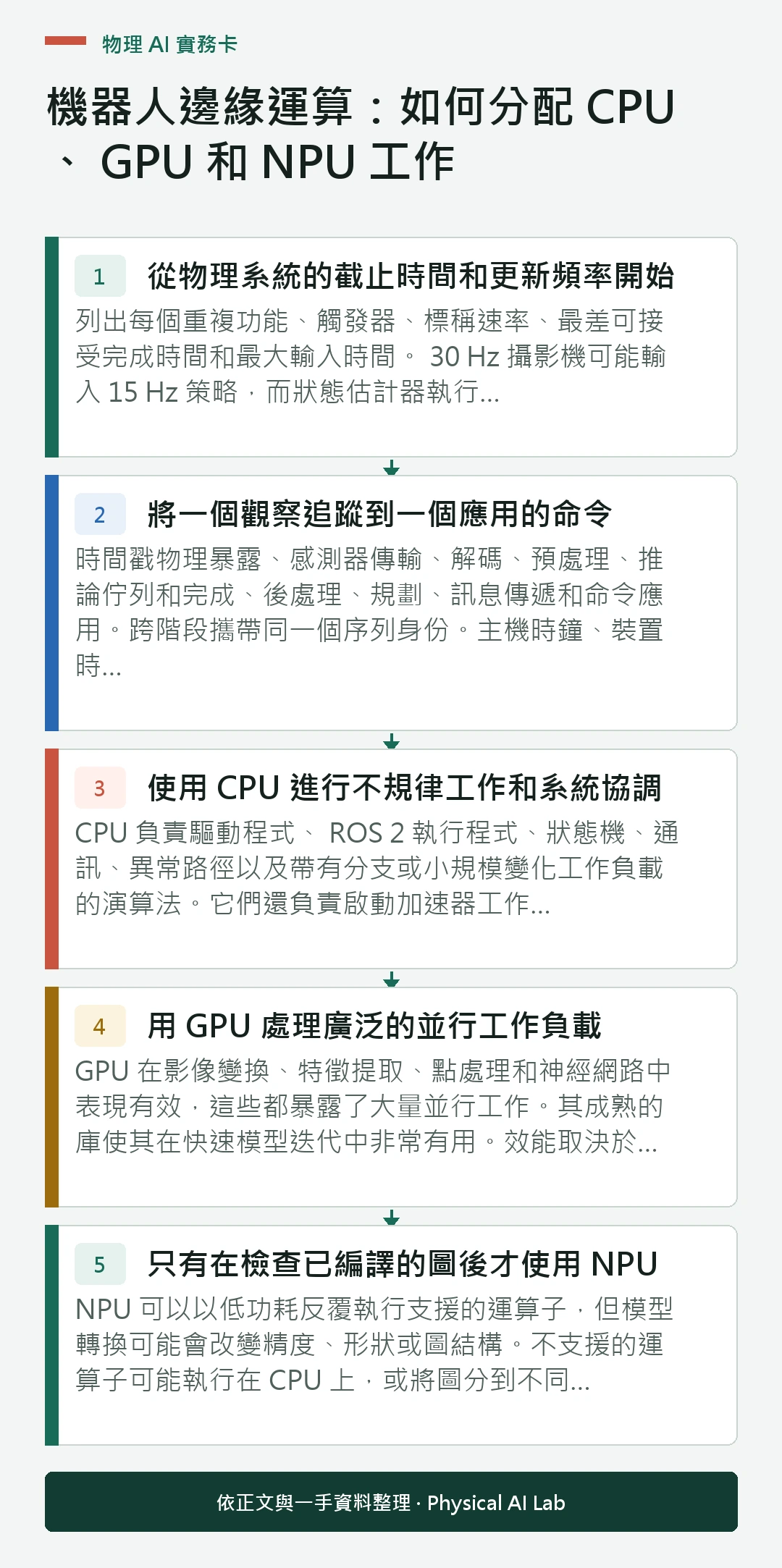 物理 AI 實務卡

機器人邊緣運算：如何分配 CPU、GPU 和 NPU 工作

1 從物理系統的截止時間和更新頻率開始

列出每個重複功能、觸發器、標稱速率、最差可接受完成時間和最大輸入時間。 30 Hz 攝影機可能輸入 15 Hz 策略，而狀態估計器執行...

2 將一個觀察追蹤到一個應用的命令

時間戳物理暴露、感測器傳輸、解碼、預處理、推論佇列和完成、後處理、規劃、訊息傳遞和命令應用。跨階段攜帶同一個序列身份。主機時鐘、裝置時...

3 使用 CPU 進行不規律工作和系統協調

CPU 負責驅動程式、 ROS 2 執行程式、狀態機、通訊、異常路徑以及帶有分支或小規模變化工作負載的演算法。它們還負責啟動加速器工作...

4 用 GPU 處理廣泛的並行工作負載

GPU 在影像變換、特徵提取、點處理和神經網路中表現有效，這些都暴露了大量並行工作。其成熟的庫使其在快速模型迭代中非常有用。效能取決於...

5 只有在檢查已編譯的圖後才使用 NPU

NPU 可以以低功耗反覆執行支援的運算子，但模型轉換可能會改變精度、形狀或圖結構。不支援的運算子可能執行在 CPU 上，或將圖分到不同...

依正文與一手資料整理 · Physical AI Lab