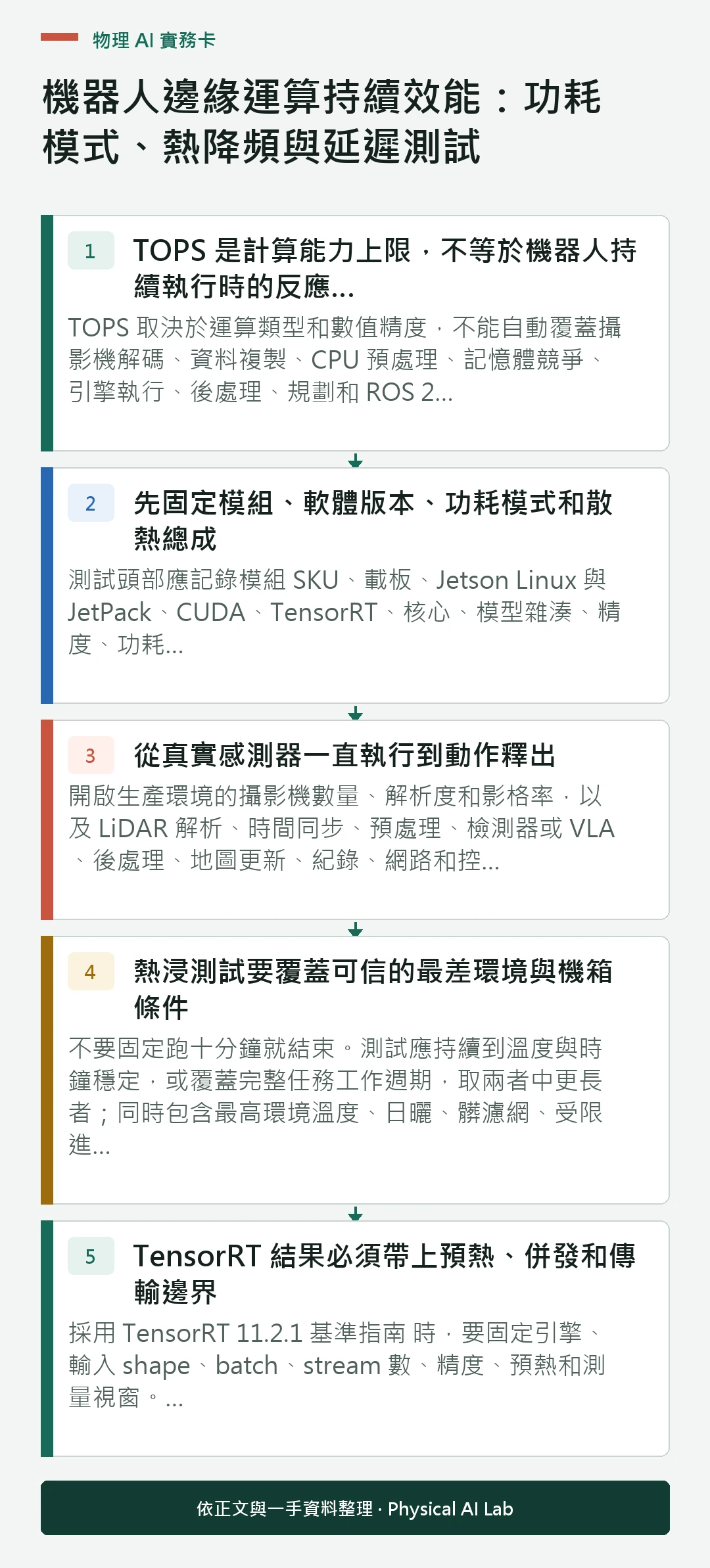 物理 AI 實務卡

機器人邊緣運算持續效能：功耗模式、熱降頻與延遲測試

1

TOPS 是計算能力上限，不等於機器人持續執行時的反應...

TOPS 取決於運算類型和數值精度，不能自動覆蓋攝影機解碼、資料複製、CPU 預處理、記憶體競爭、引擎執行、後處理、規劃和 ROS 2...

2

先固定模組、軟體版本、功耗模式和散熱總成

測試頭部應記錄模組 SKU、載板、Jetson Linux 與 JetPack、CUDA、TensorRT、核心、模型雜湊、精度、功耗...

3

從真實感測器一直執行到動作釋出

開啟生產環境的攝影機數量、解析度和影格率，以及 LiDAR 解析、時間同步、預處理、檢測器或 VLA、後處理、地圖更新、紀錄、網路和控...

4

熱浸測試要覆蓋可信的最差環境與機箱條件

不要固定跑十分鐘就結束。測試應持續到溫度與時鐘穩定，或覆蓋完整任務工作週期，取兩者中更長者；同時包含最高環境溫度、日曬、髒濾網、受限進...

5

TensorRT 結果必須帶上預熱、併發和傳輸邊界

採用 TensorRT 11.2.1 基準指南 時，要固定引擎、輸入 shape、batch、stream 數、精度、預熱和測量視窗。...

依正文與一手資料整理 · Physical AI Lab