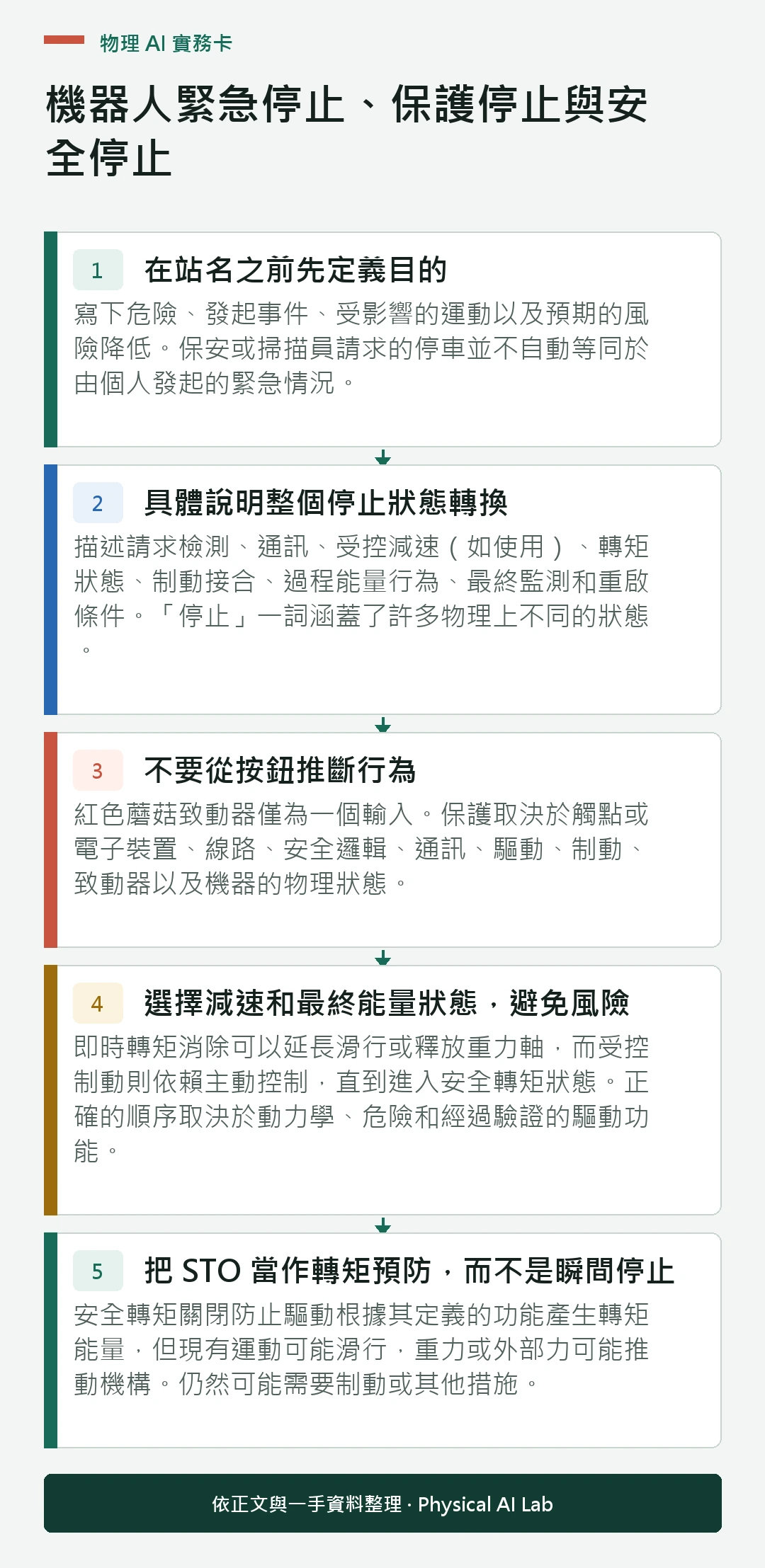 物理 AI 實務卡

機器人緊急停止、保護停止與安全停止

1 在站名之前先定義目的

寫下危險、發起事件、受影響的運動以及預期的風險降低。保安或掃描員請求的停車並不自動等同於由個人發起的緊急情況。

2 具體說明整個停止狀態轉換

描述請求檢測、通訊、受控減速（如使用）、轉矩狀態、制動接合、過程能量行為、最終監測和重啟條件。「停止」一詞涵蓋了許多物理上不同的狀態。

3 不要從按鈕推斷行為

紅色蘑菇致動器僅為一個輸入。保護取決於觸點或電子裝置、線路、安全邏輯、通訊、驅動、制動、致動器以及機器的物理狀態。

4 選擇減速和最終能量狀態，避免風險

即時轉矩消除可以延長滑行或釋放重力軸，而受控制動則依賴主動控制，直到進入安全轉矩狀態。正確的順序取決於動力學、危險和經過驗證的驅動功能。

5 把 STO 當作轉矩預防，而不是瞬間停止

安全轉矩關閉防止驅動根據其定義的功能產生轉矩能量，但現有運動可能滑行，重力或外部力可能推動機構。仍然可能需要制動或其他措施。

依正文與一手資料整理 · Physical AI Lab