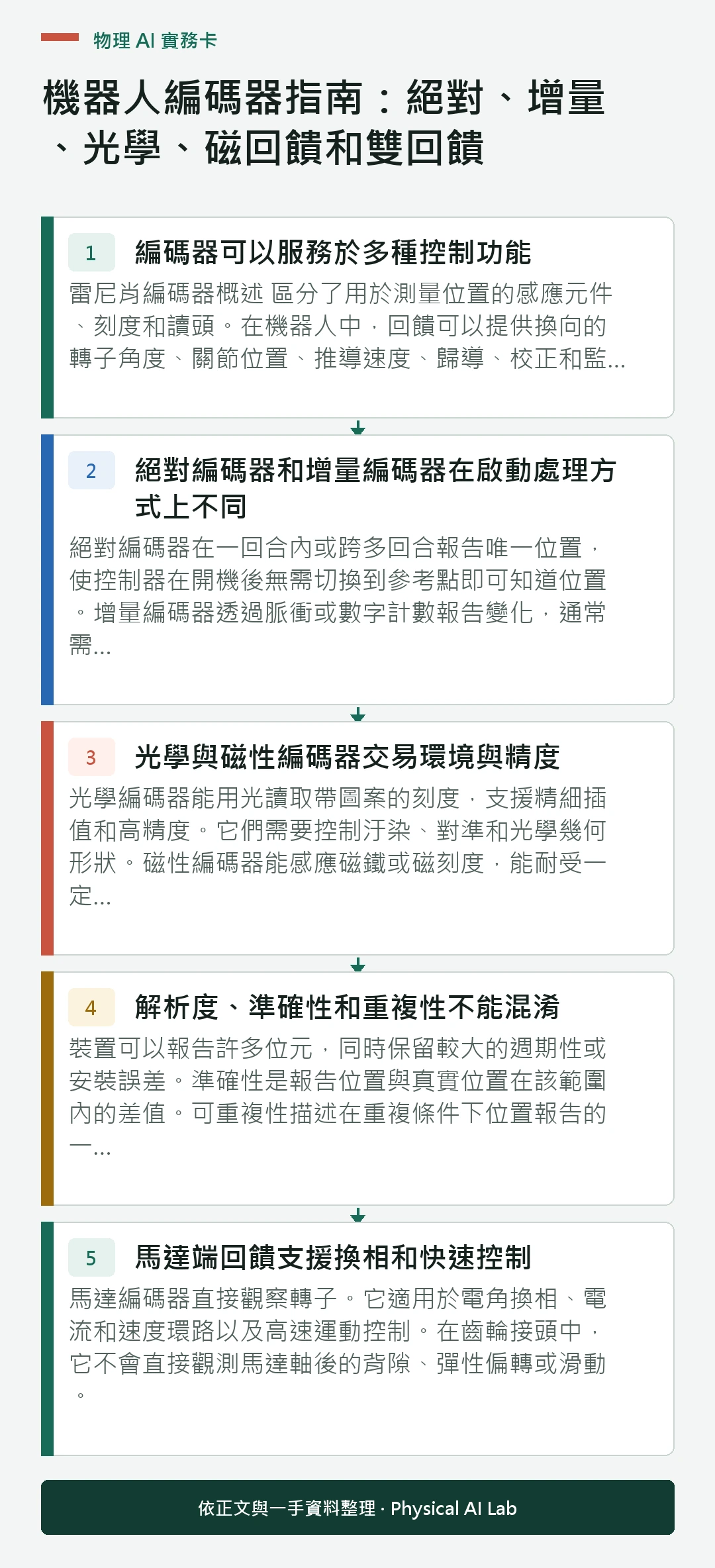 物理 AI 實務卡

機器人編碼器指南：絕對、增量、光學、磁回饋和雙回饋

1 編碼器可以服務於多種控制功能

雷尼肖編碼器概述 區分了用於測量位置的感應元件、刻度和讀頭。在機器人中，回饋可以提供換向的轉子角度、關節位置、推導速度、歸導、校正和監...

2 絕對編碼器和增量編碼器在啟動處理方式上不同

絕對編碼器在一回合內或跨多回合報告唯一位置，使控制器在開機後無需切換到參考點即可知道位置。增量編碼器透過脈衝或數字計數報告變化，通常需...

3 光學與磁性編碼器交易環境與精度

光學編碼器能用光讀取帶圖案的刻度，支援精細插值和高精度。它們需要控制汙染、對準和光學幾何形狀。磁性編碼器能感應磁鐵或磁刻度，能耐受一定...

4 解析度、準確性和重複性不能混淆

裝置可以報告許多位元，同時保留較大的週期性或安裝誤差。準確性是報告位置與真實位置在該範圍內的差值。可重複性描述在重複條件下位置報告的一...

5 馬達端回饋支援換相和快速控制

馬達編碼器直接觀察轉子。它適用於電角換相、電流和速度環路以及高速運動控制。在齒輪接頭中，它不會直接觀測馬達軸後的背隙、彈性偏轉或滑動。

依正文與一手資料整理 · Physical AI Lab