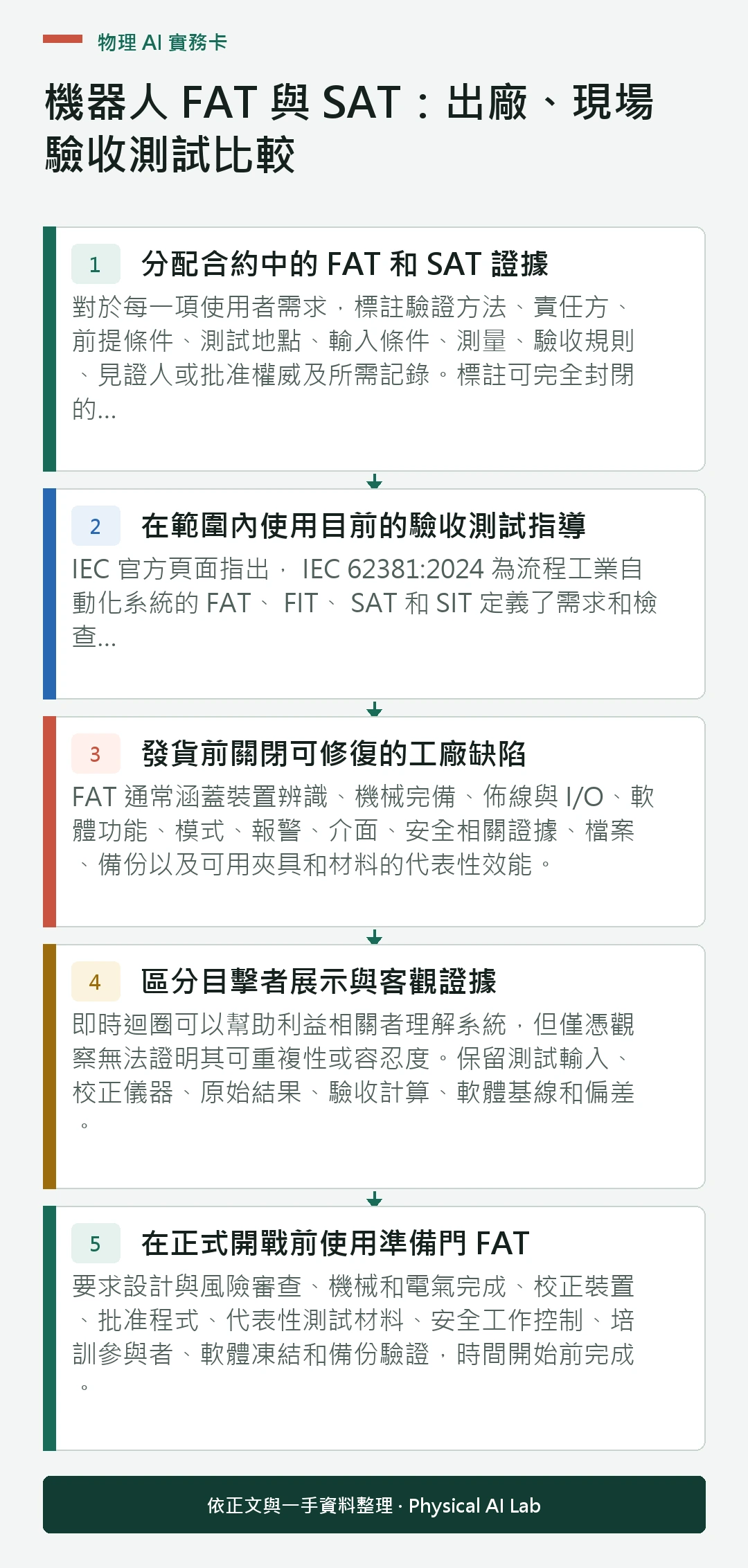 物理 AI 實務卡

機器人 FAT 與 SAT：出廠、現場驗收測試比較

1 分配合約中的 FAT 和 SAT 證據

對於每一項使用者需求，標註驗證方法、責任方、前提條件、測試地點、輸入條件、測量、驗收規則、見證人或批准權威及所需記錄。標註可完全封閉的...

2 在範圍內使用目前的驗收測試指導

IEC 官方頁面指出， IEC 62381:2024 為流程工業自動化系統的 FAT、 FIT、 SAT 和 SIT 定義了需求和檢查...

3 發貨前關閉可修復的工廠缺陷

FAT 通常涵蓋裝置辨識、機械完備、佈線與 I/O、軟體功能、模式、報警、介面、安全相關證據、檔案、備份以及可用夾具和材料的代表性效能。

4 區分目擊者展示與客觀證據

即時迴圈可以幫助利益相關者理解系統，但僅憑觀察無法證明其可重複性或容忍度。保留測試輸入、校正儀器、原始結果、驗收計算、軟體基線和偏差。

5 在正式開戰前使用準備門 FAT

要求設計與風險審查、機械和電氣完成、校正裝置、批准程式、代表性測試材料、安全工作控制、培訓參與者、軟體凍結和備份驗證，時間開始前完成。

依正文與一手資料整理 · Physical AI Lab