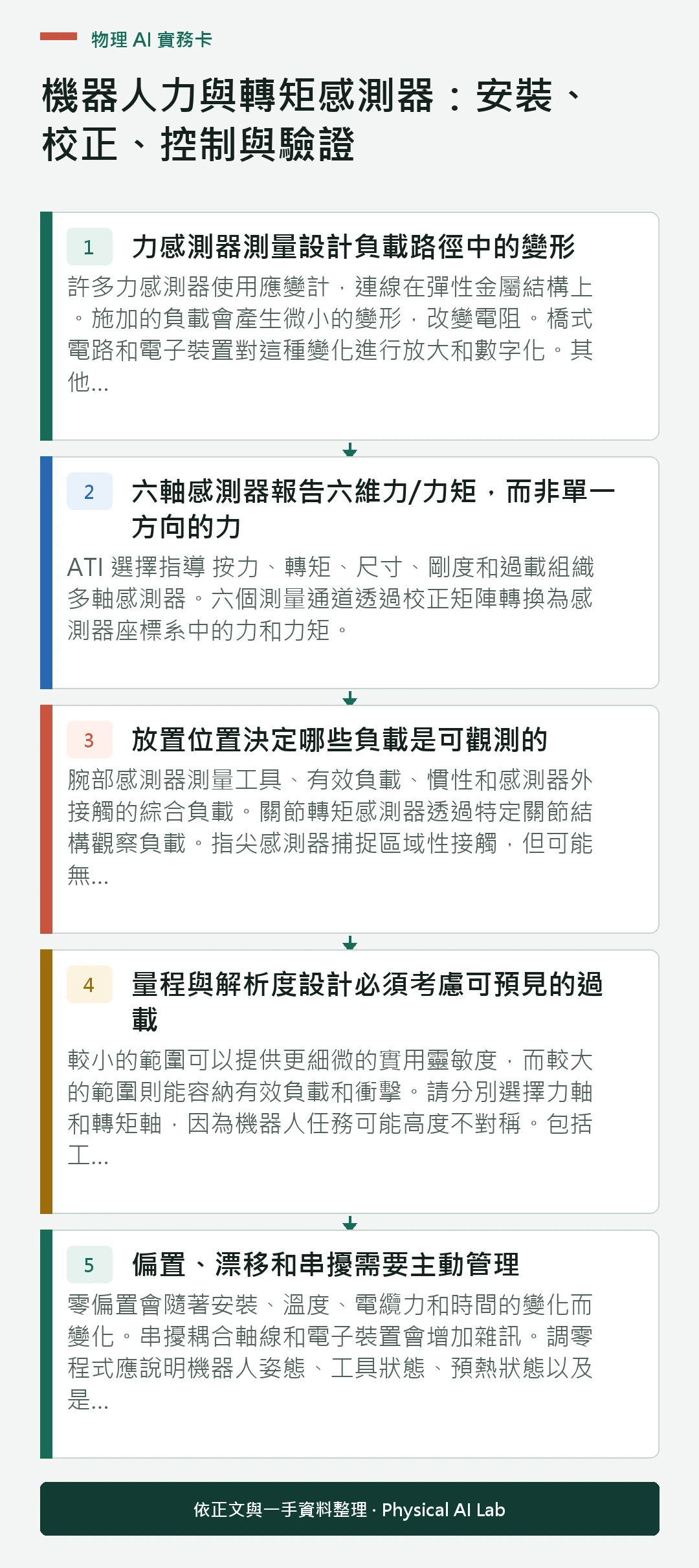 物理 AI 實務卡

機器人力與轉矩感測器：安裝、校正、控制與驗證

1 力感測器測量設計負載路徑中的變形

許多力感測器使用應變計，連線在彈性金屬結構上。施加的負載會產生微小的變形，改變電阻。橋式電路和電子裝置對這種變化進行放大和數字化。其他...

2 六軸感測器報告六維力/力矩，而非單一方向的力

ATI 選擇指導 按力、轉矩、尺寸、剛度和過載組織多軸感測器。六個測量通道透過校正矩陣轉換為感測器座標系中的力和力矩。

3 放置位置決定哪些負載是可觀測的

腕部感測器測量工具、有效負載、慣性和感測器外接觸的綜合負載。關節轉矩感測器透過特定關節結構觀察負載。指尖感測器捕捉區域性接觸，但可能無...

4 量程與解析度設計必須考慮可預見的過載

較小的範圍可以提供更細微的實用靈敏度，而較大的範圍則能容納有效負載和衝擊。請分別選擇力軸和轉矩軸，因為機器人任務可能高度不對稱。包括工...

5 偏置、漂移和串擾需要主動管理

零偏置會隨著安裝、溫度、電纜力和時間的變化而變化。串擾耦合軸線和電子裝置會增加雜訊。調零程式應說明機器人姿態、工具狀態、預熱狀態以及是...

依正文與一手資料整理 · Physical AI Lab