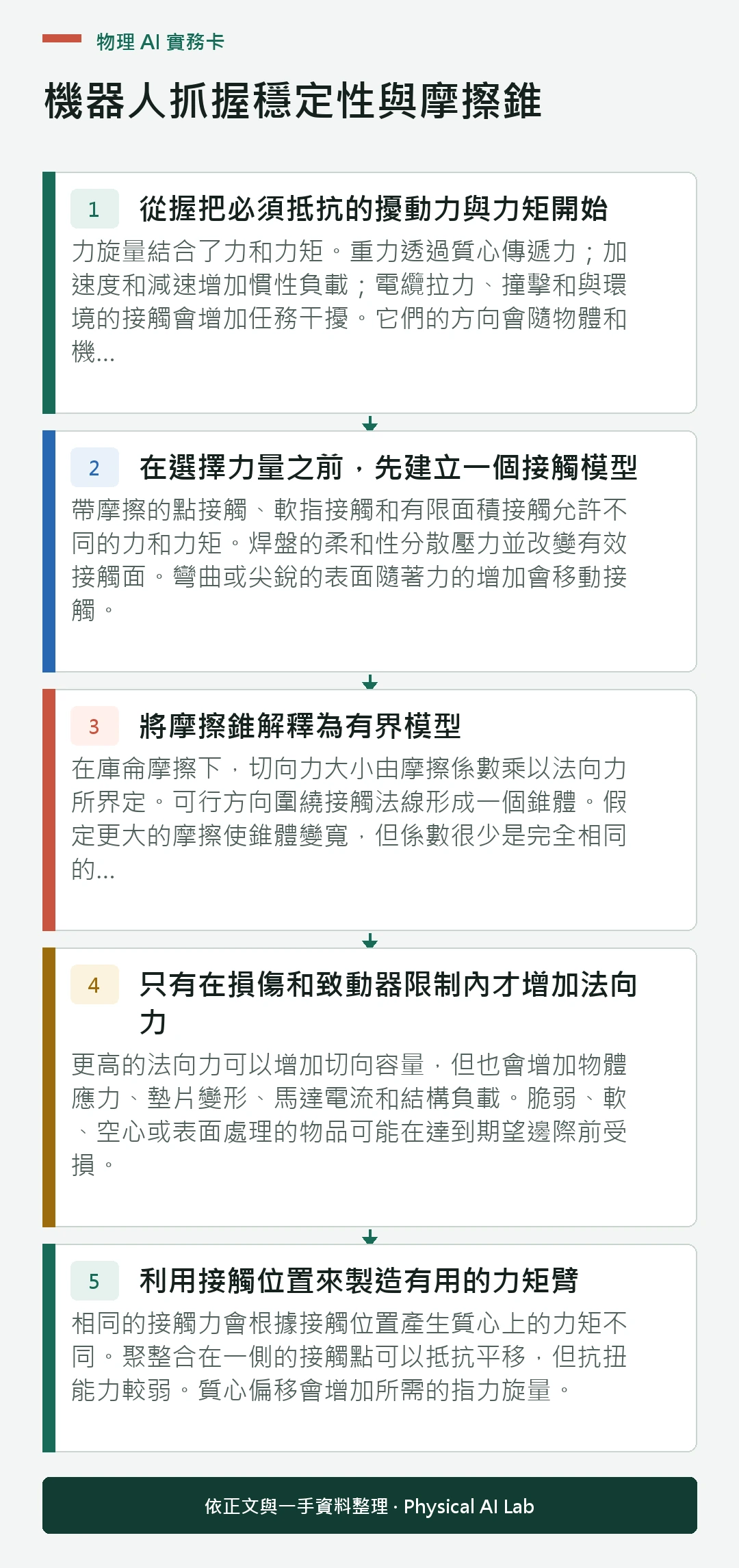 物理 AI 實務卡

機器人抓握穩定性與摩擦錐

1 從握把必須抵抗的擾動力與力矩開始

力旋量結合了力和力矩。重力透過質心傳遞力；加速度和減速增加慣性負載；電纜拉力、撞擊和與環境的接觸會增加任務干擾。它們的方向會隨物體和機...

2 在選擇力量之前，先建立一個接觸模型

帶摩擦的點接觸、軟指接觸和有限面積接觸允許不同的力和力矩。焊盤的柔和性分散壓力並改變有效接觸面。彎曲或尖銳的表面隨著力的增加會移動接觸。

3 將摩擦錐解釋為有界模型

在庫侖摩擦下，切向力大小由摩擦係數乘以法向力所界定。可行方向圍繞接觸法線形成一個錐體。假定更大的摩擦使錐體變寬，但係數很少是完全相同的...

4 只有在損傷和致動器限制內才增加法向力

更高的法向力可以增加切向容量，但也會增加物體應力、墊片變形、馬達電流和結構負載。脆弱、軟、空心或表面處理的物品可能在達到期望邊際前受損。

5 利用接觸位置來製造有用的力矩臂

相同的接觸力會根據接觸位置產生質心上的力矩不同。聚整合在一側的接觸點可以抵抗平移，但抗扭能力較弱。質心偏移會增加所需的指力旋量。

依正文與一手資料整理 · Physical AI Lab