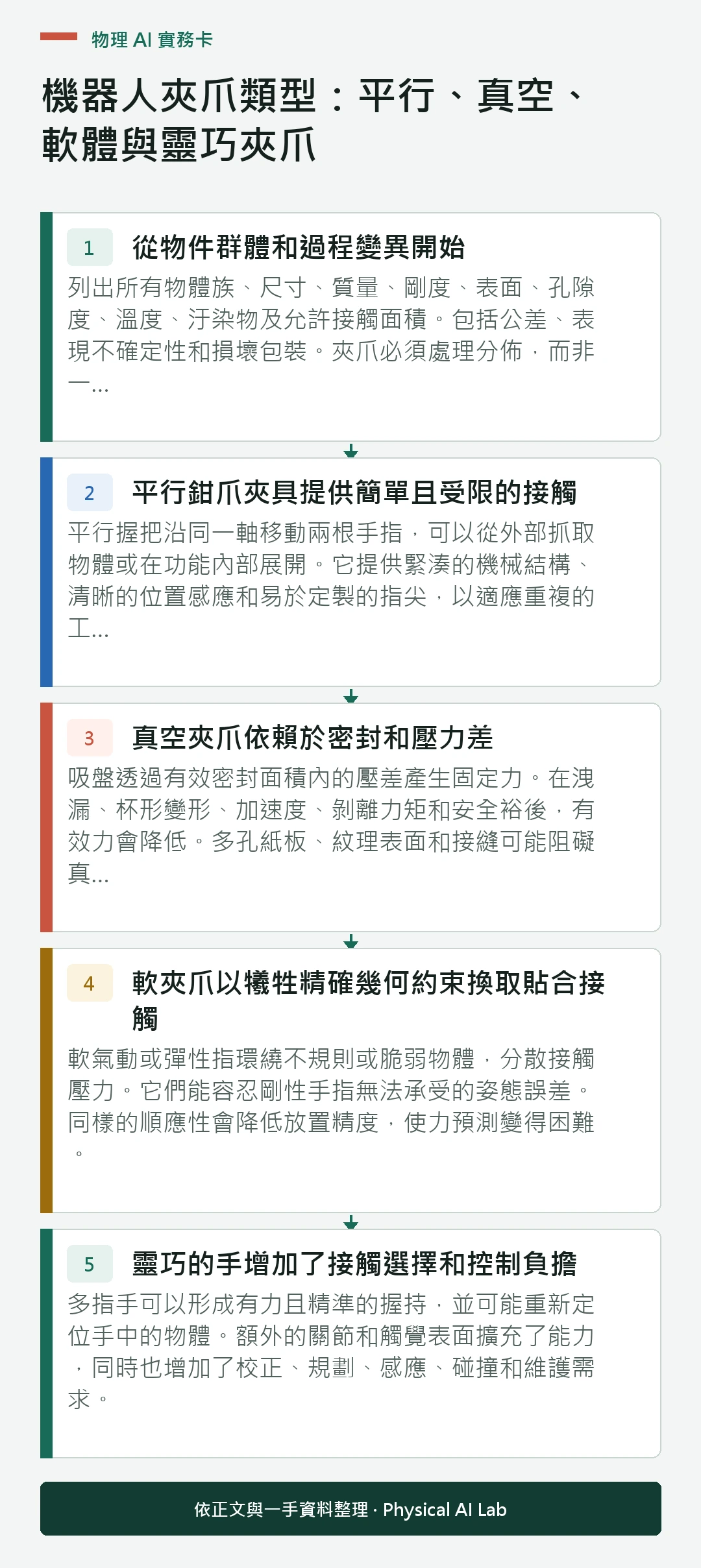 物理 AI 實務卡

機器人夾爪類型：平行、真空、軟體與靈巧夾爪

1 從物件群體和過程變異開始

列出所有物體族、尺寸、質量、剛度、表面、孔隙度、溫度、汙染物及允許接觸面積。包括公差、表現不確定性和損壞包裝。夾爪必須處理分佈，而非一...

2 平行鉗爪夾具提供簡單且受限的接觸

平行握把沿同一軸移動兩根手指，可以從外部抓取物體或在功能內部展開。它提供緊湊的機械結構、清晰的位置感應和易於定製的指尖，以適應重複的工...

3 真空夾爪依賴於密封和壓力差

吸盤透過有效密封面積內的壓差產生固定力。在洩漏、杯形變形、加速度、剝離力矩和安全裕後，有效力會降低。多孔紙板、紋理表面和接縫可能阻礙真...

4 軟夾爪以犧牲精確幾何約束換取貼合接觸

軟氣動或彈性指環繞不規則或脆弱物體，分散接觸壓力。它們能容忍剛性手指無法承受的姿態誤差。同樣的順應性會降低放置精度，使力預測變得困難。

5 靈巧的手增加了接觸選擇和控制負擔

多指手可以形成有力且精準的握持，並可能重新定位手中的物體。額外的關節和觸覺表面擴充了能力，同時也增加了校正、規劃、感應、碰撞和維護需求。

依正文與一手資料整理 · Physical AI Lab