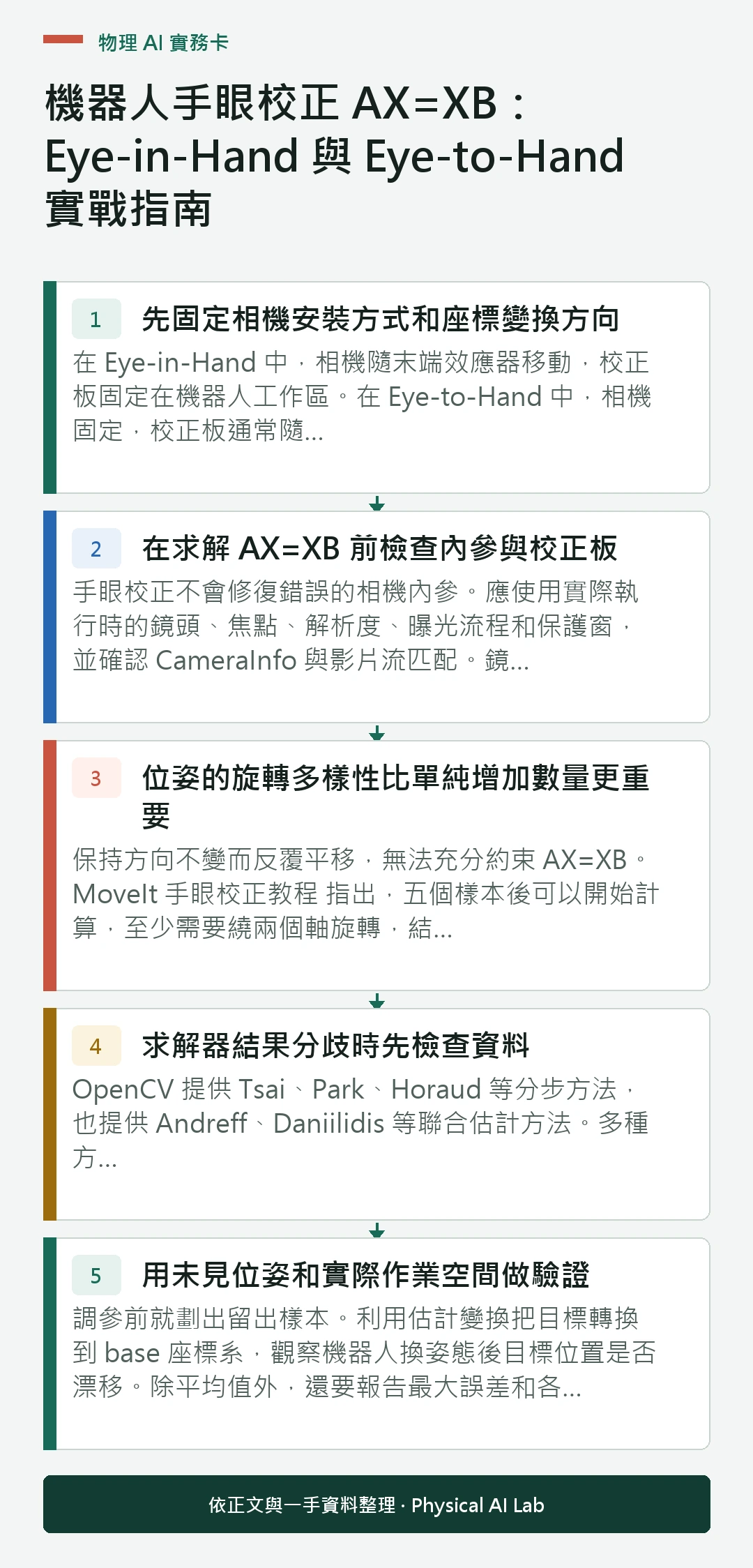 物理 AI 實務卡

機器人手眼校正 AX=XB：Eye-in-Hand 與 Eye-to-Hand 實戰指南

1 先固定相機安裝方式和座標變換方向

在 Eye-in-Hand 中，相機隨末端效應器移動，校正板固定在機器人工作區。在 Eye-to-Hand 中，相機固定，校正板通常隨...

2 在求解 AX=XB 前檢查內參與校正板

手眼校正不會修復錯誤的相機內參。應使用實際執行時的鏡頭、焦點、解析度、曝光流程和保護窗，並確認 CameraInfo 與影片流匹配。鏡...

3 位姿的旋轉多樣性比單純增加數量更重要

保持方向不變而反覆平移，無法充分約束 AX=XB。MoveIt 手眼校正教程 指出，五個樣本後可以開始計算，至少需要繞兩個軸旋轉，結...

4 求解器結果分歧時先檢查資料

OpenCV 提供 Tsai、Park、Horaud 等分步方法，也提供 Andreff、Daniilidis 等聯合估計方法。多種方...

5 用未見位姿和實際作業空間做驗證

調參前就劃出留出樣本。利用估計變換把目標轉換到 base 座標系，觀察機器人換姿態後目標位置是否漂移。除平均值外，還要報告最大誤差和各...

依正文與一手資料整理 · Physical AI Lab