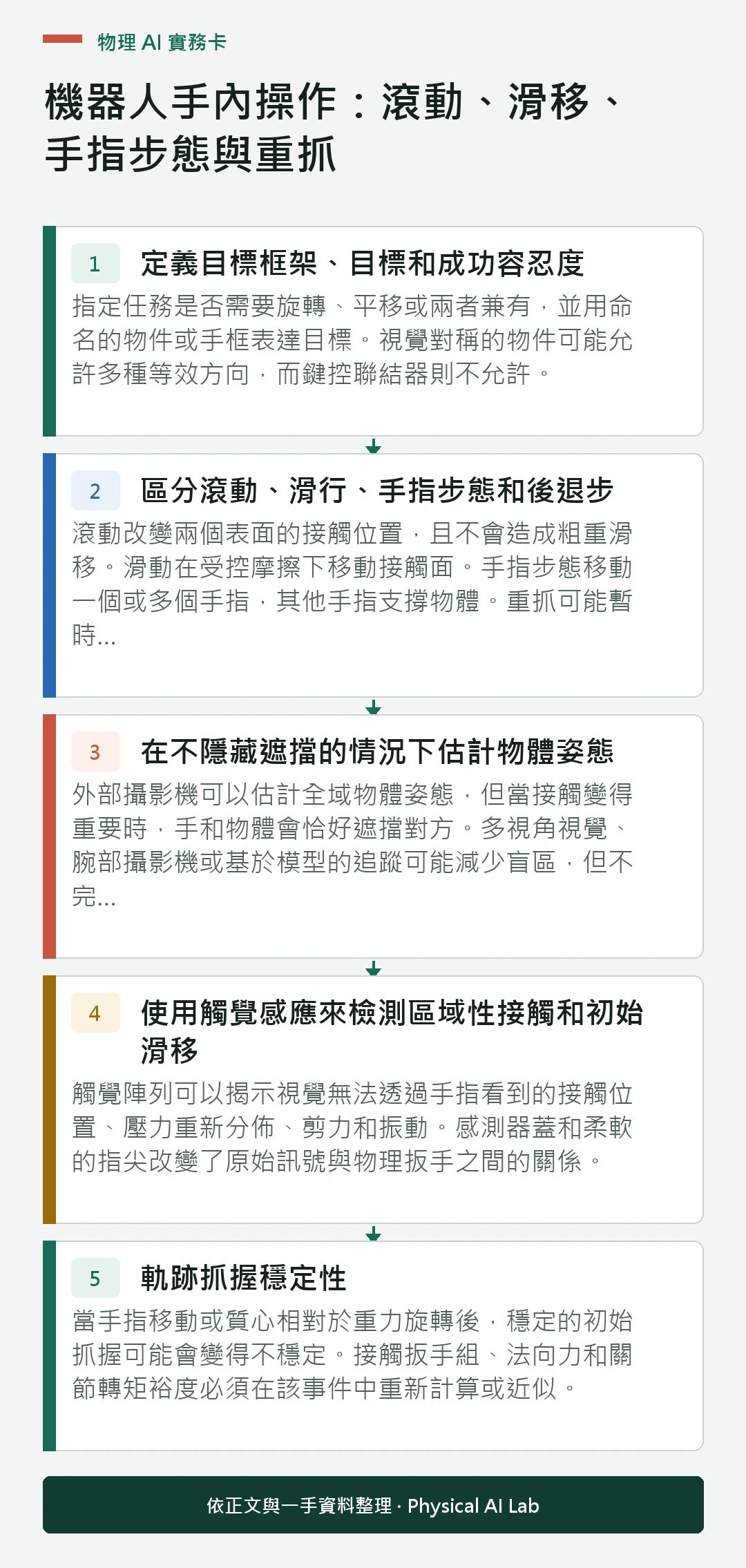 物理 AI 實務卡

機器人手內操作：滾動、滑移、手指步態與重抓

1 定義目標框架、目標和成功容忍度

指定任務是否需要旋轉、平移或兩者兼有，並用命名的物件或手框表達目標。視覺對稱的物件可能允許多種等效方向，而鍵控聯結器則不允許。

2 區分滾動、滑行、手指步態和後退步

滾動改變兩個表面的接觸位置，且不會造成粗重滑移。滑動在受控摩擦下移動接觸面。手指步態移動一個或多個手指，其他手指支撐物體。重抓可能暫時...

3 在不隱藏遮擋的情況下估計物體姿態

外部攝影機可以估計全域物體姿態，但當接觸變得重要時，手和物體會恰好遮擋對方。多視角視覺、腕部攝影機或基於模型的追蹤可能減少盲區，但不完...

4 使用觸覺感應來檢測區域性接觸和初始滑移

觸覺陣列可以揭示視覺無法透過手指看到的接觸位置、壓力重新分佈、剪力和振動。感測器蓋和柔軟的指尖改變了原始訊號與物理扳手之間的關係。

5 軌跡抓握穩定性

當手指移動或質心相對於重力旋轉後，穩定的初始抓握可能會變得不穩定。接觸扳手組、法向力和關節轉矩裕度必須在該事件中重新計算或近似。

依正文與一手資料整理 · Physical AI Lab