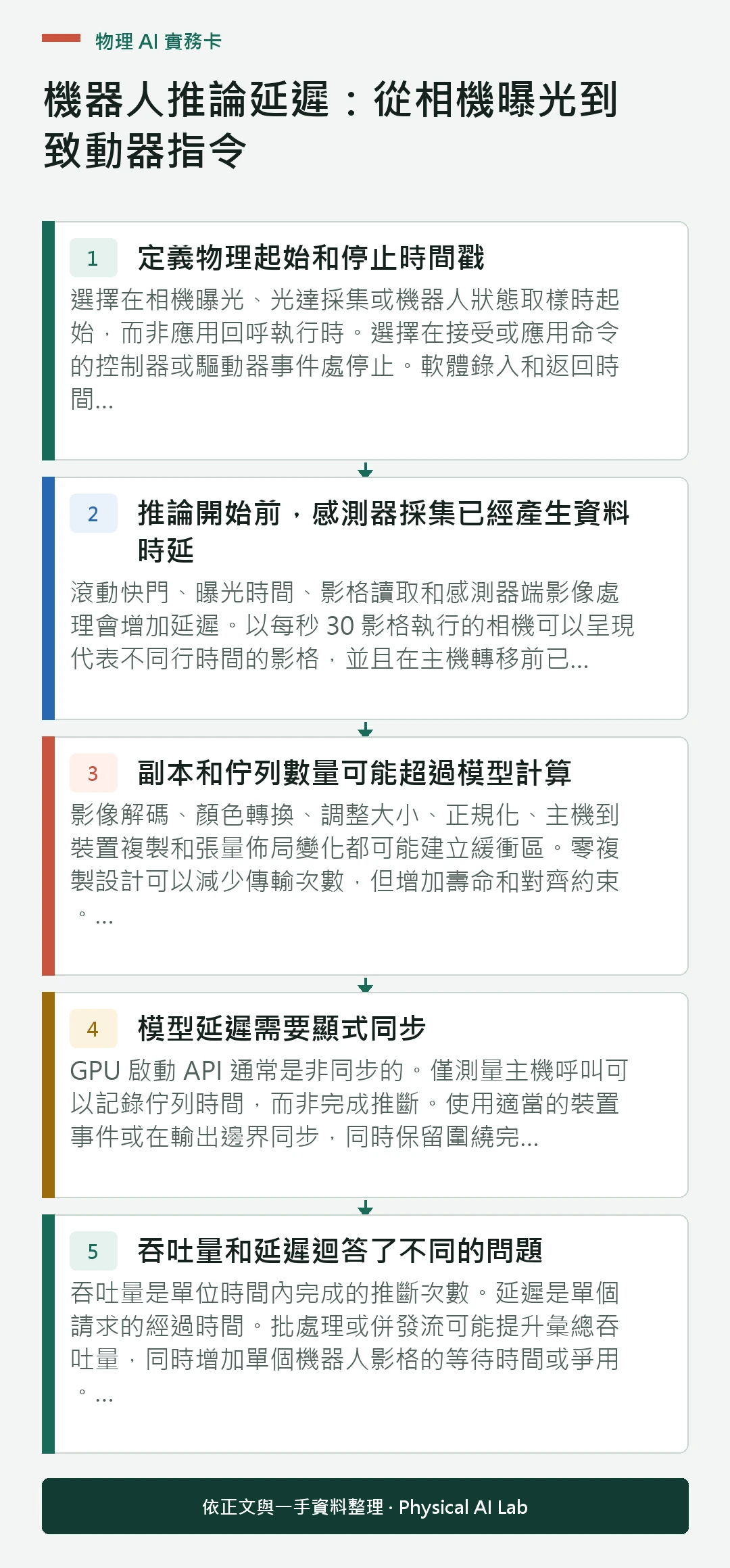 物理 AI 實務卡

機器人推論延遲：從相機曝光到致動器指令

1 定義物理起始和停止時間戳

選擇在相機曝光、光達採集或機器人狀態取樣時起始，而非應用回呼執行時。選擇在接受或應用命令的控制器或驅動器事件處停止。軟體錄入和返回時間...

2 推論開始前，感測器採集已經產生資料時延

滾動快門、曝光時間、影格讀取和感測器端影像處理會增加延遲。以每秒 30 影格執行的相機可以呈現代表不同行時間的影格，並且在主機轉移前已...

3 副本和佇列數量可能超過模型計算

影像解碼、顏色轉換、調整大小、正規化、主機到裝置複製和張量佈局變化都可能建立緩衝區。零複製設計可以減少傳輸次數，但增加壽命和對齊約束。...

4 模型延遲需要顯式同步

GPU 啟動 API 通常是非同步的。僅測量主機呼叫可以記錄佇列時間，而非完成推斷。使用適當的裝置事件或在輸出邊界同步，同時保留圍繞完...

5 吞吐量和延遲迴答了不同的問題

吞吐量是單位時間內完成的推斷次數。延遲是單個請求的經過時間。批處理或併發流可能提升彙總吞吐量，同時增加單個機器人影格的等待時間或爭用。...

依正文與一手資料整理 · Physical AI Lab