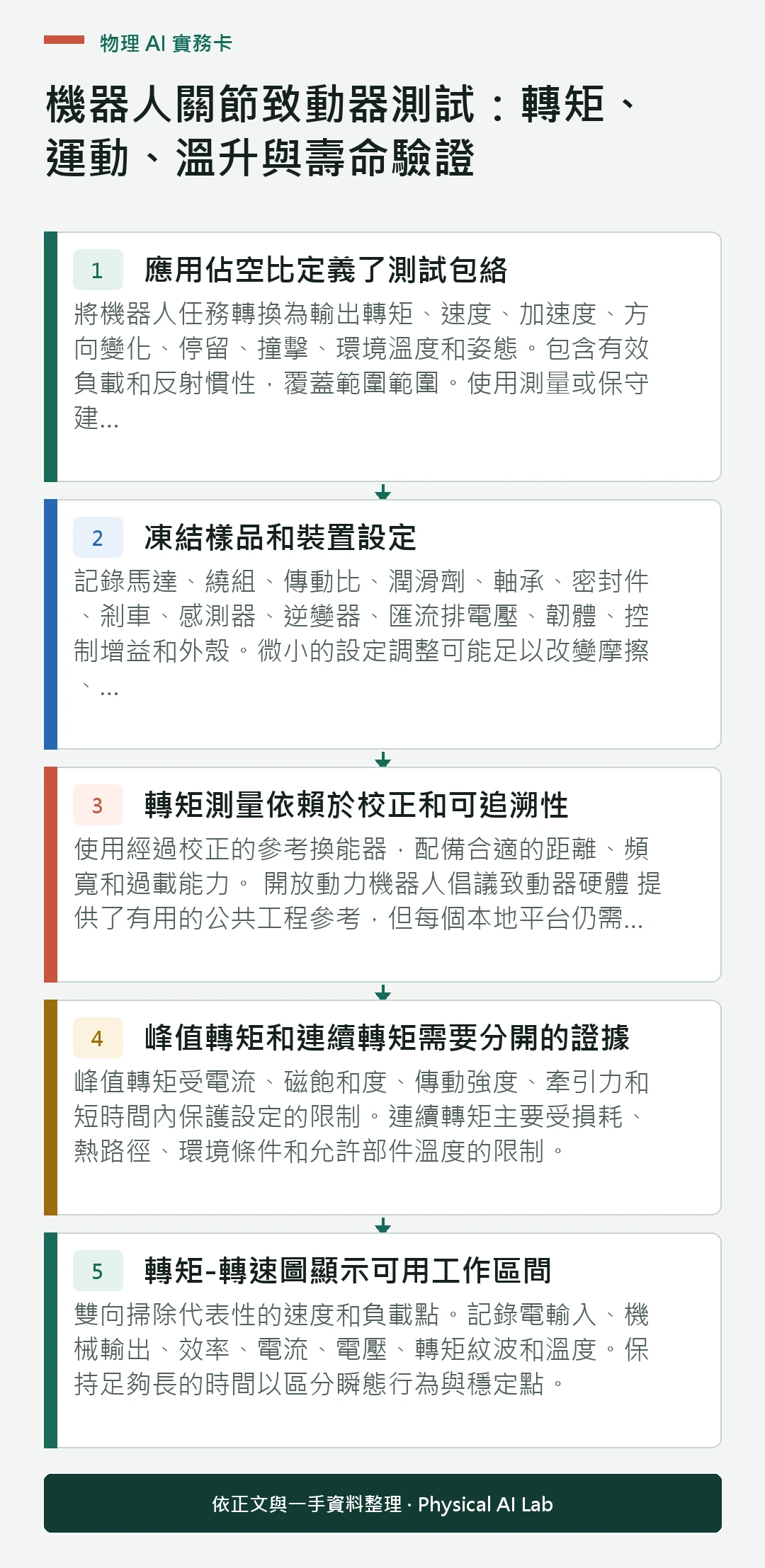 物理 AI 實務卡

機器人關節致動器測試：轉矩、運動、溫升與壽命驗證

1 應用佔空比定義了測試包絡

將機器人任務轉換為輸出轉矩、速度、加速度、方向變化、停留、撞擊、環境溫度和姿態。包含有效負載和反射慣性，覆蓋範圍範圍。使用測量或保守建...

2 凍結樣品和裝置設定

記錄馬達、繞組、傳動比、潤滑劑、軸承、密封件、剎車、感測器、逆變器、匯流排電壓、韌體、控制增益和外殼。微小的設定調整可能足以改變摩擦、...

3 轉矩測量依賴於校正和可追溯性

使用經過校正的參考換能器，配備合適的距離、頻寬和過載能力。 開放動力機器人倡議致動器硬體 提供了有用的公共工程參考，但每個本地平台仍需...

4 峰值轉矩和連續轉矩需要分開的證據

峰值轉矩受電流、磁飽和度、傳動強度、牽引力和短時間內保護設定的限制。連續轉矩主要受損耗、熱路徑、環境條件和允許部件溫度的限制。

5 轉矩-轉速圖顯示可用工作區間

雙向掃除代表性的速度和負載點。記錄電輸入、機械輸出、效率、電流、電壓、轉矩紋波和溫度。保持足夠長的時間以區分瞬態行為與穩定點。

依正文與一手資料整理 · Physical AI Lab