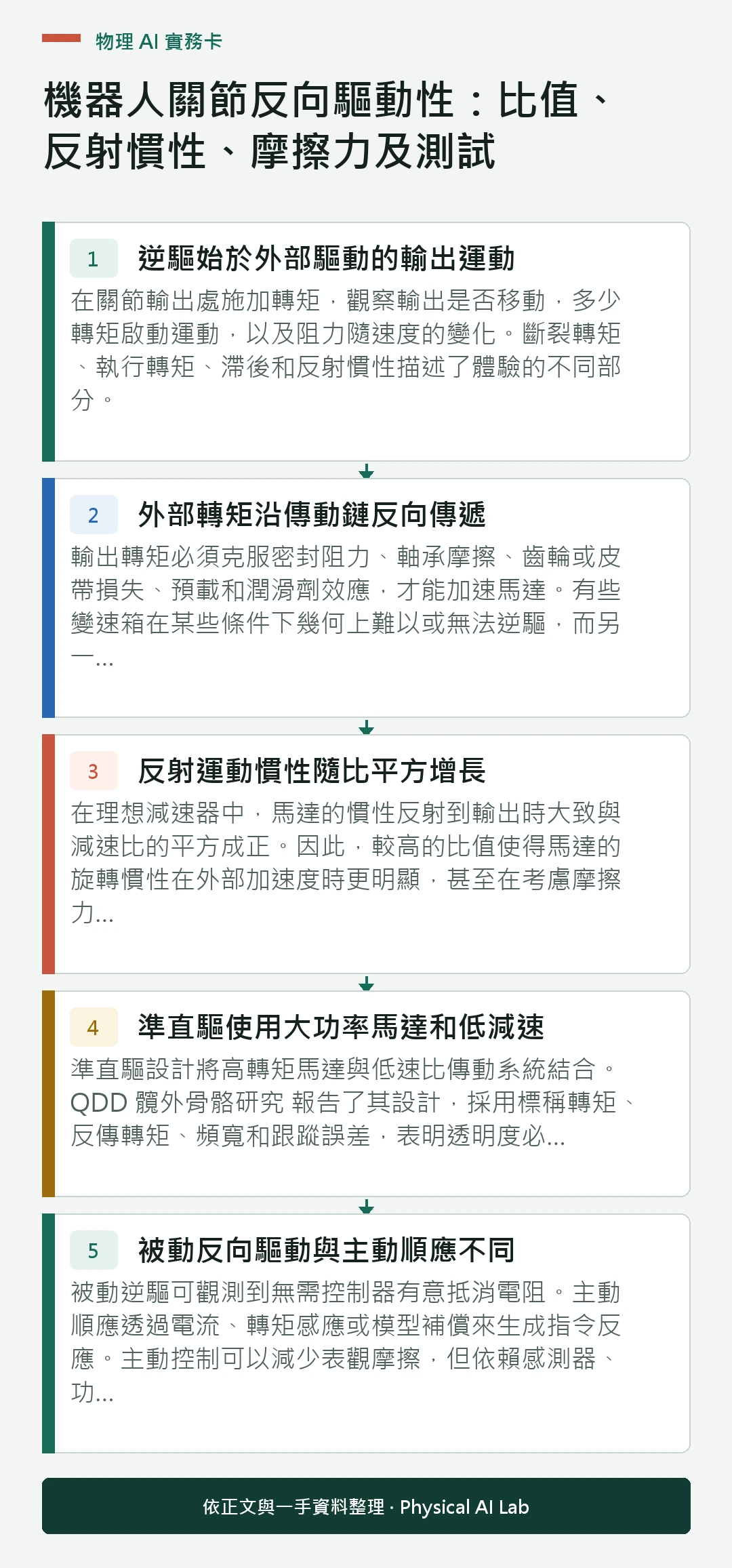 物理 AI 實務卡

機器人關節反向驅動性：比值、反射慣性、摩擦力及測試

1 逆驅始於外部驅動的輸出運動

在關節輸出處施加轉矩，觀察輸出是否移動，多少轉矩啟動運動，以及阻力隨速度的變化。斷裂轉矩、執行轉矩、滯後和反射慣性描述了體驗的不同部分。

2 外部轉矩沿傳動鏈反向傳遞

輸出轉矩必須克服密封阻力、軸承摩擦、齒輪或皮帶損失、預載和潤滑劑效應，才能加速馬達。有些變速箱在某些條件下幾何上難以或無法逆驅，而另一...

3 反射運動慣性隨比平方增長

在理想減速器中，馬達的慣性反射到輸出時大致與減速比的平方成正。因此，較高的比值使得馬達的旋轉慣性在外部加速度時更明顯，甚至在考慮摩擦力...

4 準直驅使用大功率馬達和低減速

準直驅設計將高轉矩馬達與低速比傳動系統結合。QDD 髖外骨骼研究 報告了其設計，採用標稱轉矩、反傳轉矩、頻寬和跟蹤誤差，表明透明度必...

5 被動反向驅動與主動順應不同

被動逆驅可觀測到無需控制器有意抵消電阻。主動順應透過電流、轉矩感應或模型補償來生成指令反應。主動控制可以減少表觀摩擦，但依賴感測器、功...

依正文與一手資料整理 · Physical AI Lab