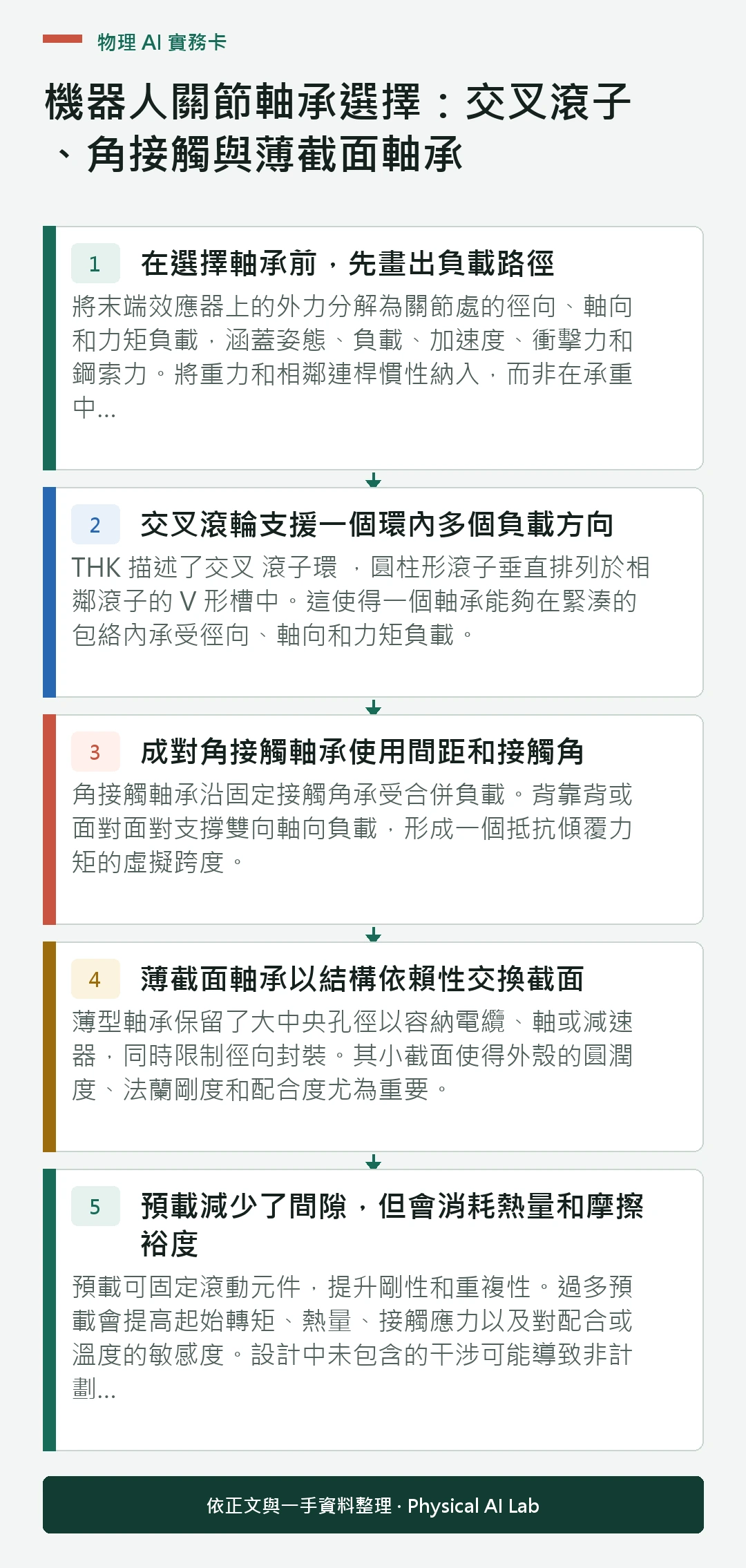 物理 AI 實務卡

機器人關節軸承選擇：交叉滾子、角接觸與薄截面軸承

1 在選擇軸承前，先畫出負載路徑

將末端效應器上的外力分解為關節處的徑向、軸向和力矩負載，涵蓋姿態、負載、加速度、衝擊力和鋼索力。將重力和相鄰連桿慣性納入，而非在承重中...

2 交叉滾輪支援一個環內多個負載方向

THK 描述了交叉 滾子環 ，圓柱形滾子垂直排列於相鄰滾子的 V 形槽中。這使得一個軸承能夠在緊湊的包絡內承受徑向、軸向和力矩負載。

3 成對角接觸軸承使用間距和接觸角

角接觸軸承沿固定接觸角承受合併負載。背靠背或面對面對支撐雙向軸向負載，形成一個抵抗傾覆力矩的虛擬跨度。

4 薄截面軸承以結構依賴性交換截面

薄型軸承保留了大中央孔徑以容納電纜、軸或減速器，同時限制徑向封裝。其小截面使得外殼的圓潤度、法蘭剛度和配合度尤為重要。

5 預載減少了間隙，但會消耗熱量和摩擦裕度

預載可固定滾動元件，提升剛性和重複性。過多預載會提高起始轉矩、熱量、接觸應力以及對配合或溫度的敏感度。設計中未包含的干涉可能導致非計劃...

依正文與一手資料整理 · Physical AI Lab