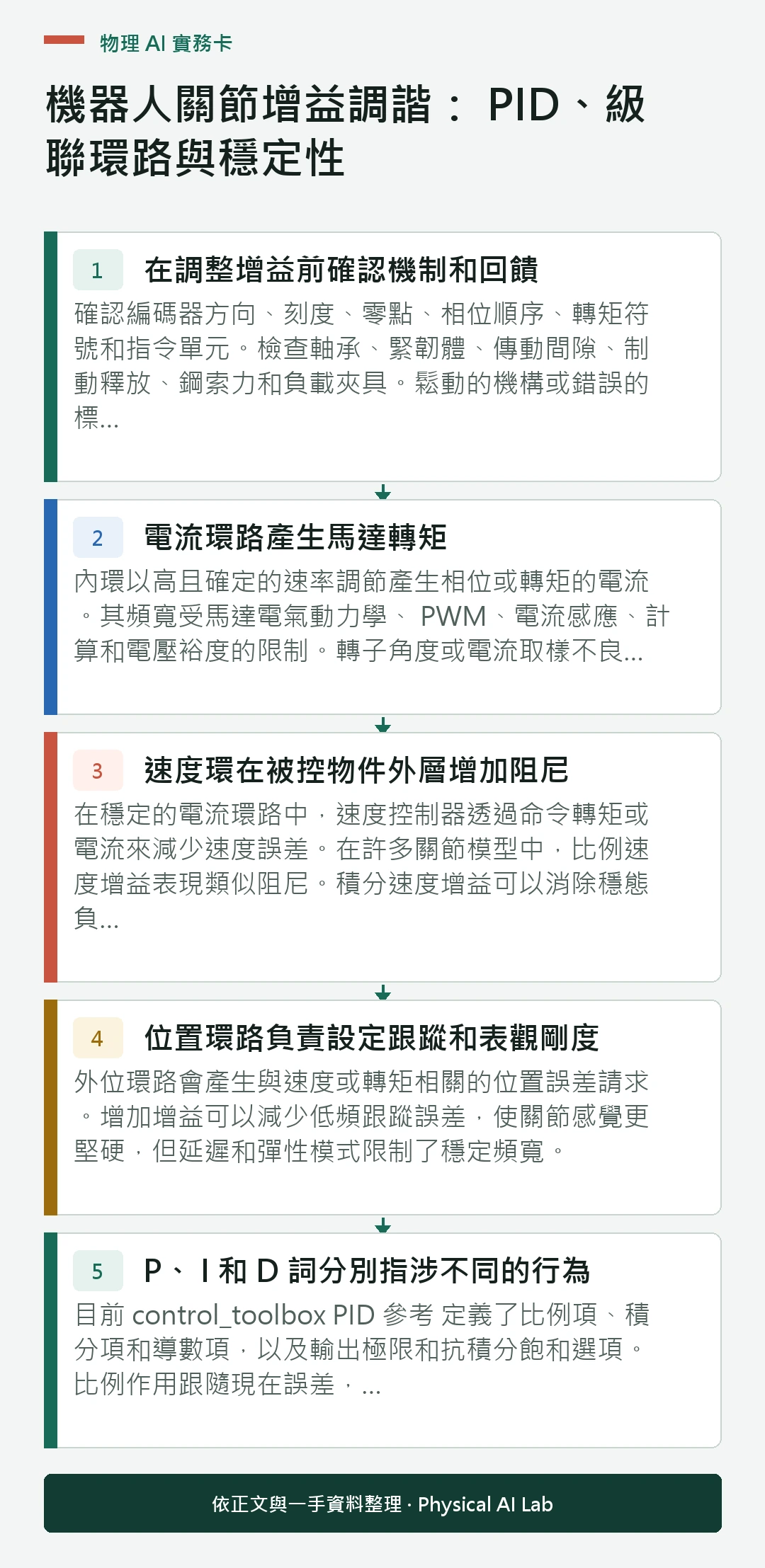 物理 AI 實務卡

機器人關節增益調諧： PID、級聯環路與穩定性

1 在調整增益前確認機制和回饋

確認編碼器方向、刻度、零點、相位順序、轉矩符號和指令單元。檢查軸承、緊韌體、傳動間隙、制動釋放、鋼索力和負載夾具。鬆動的機構或錯誤的標...

2 電流環路產生馬達轉矩

內環以高且確定的速率調節產生相位或轉矩的電流。其頻寬受馬達電氣動力學、 PWM、電流感應、計算和電壓裕度的限制。轉子角度或電流取樣不良...

3 速度環在被控物件外層增加阻尼

在穩定的電流環路中，速度控制器透過命令轉矩或電流來減少速度誤差。在許多關節模型中，比例速度增益表現類似阻尼。積分速度增益可以消除穩態負...

4 位置環路負責設定跟蹤和表觀剛度

外位環路會產生與速度或轉矩相關的位置誤差請求。增加增益可以減少低頻跟蹤誤差，使關節感覺更堅硬，但延遲和彈性模式限制了穩定頻寬。

5 P、I 和 D 詞分別指涉不同的行為

目前 control_toolbox PID 參考 定義了比例項、積分項和導數項，以及輸出極限和抗積分飽和選項。比例作用跟隨現在誤差，...

依正文與一手資料整理 · Physical AI Lab