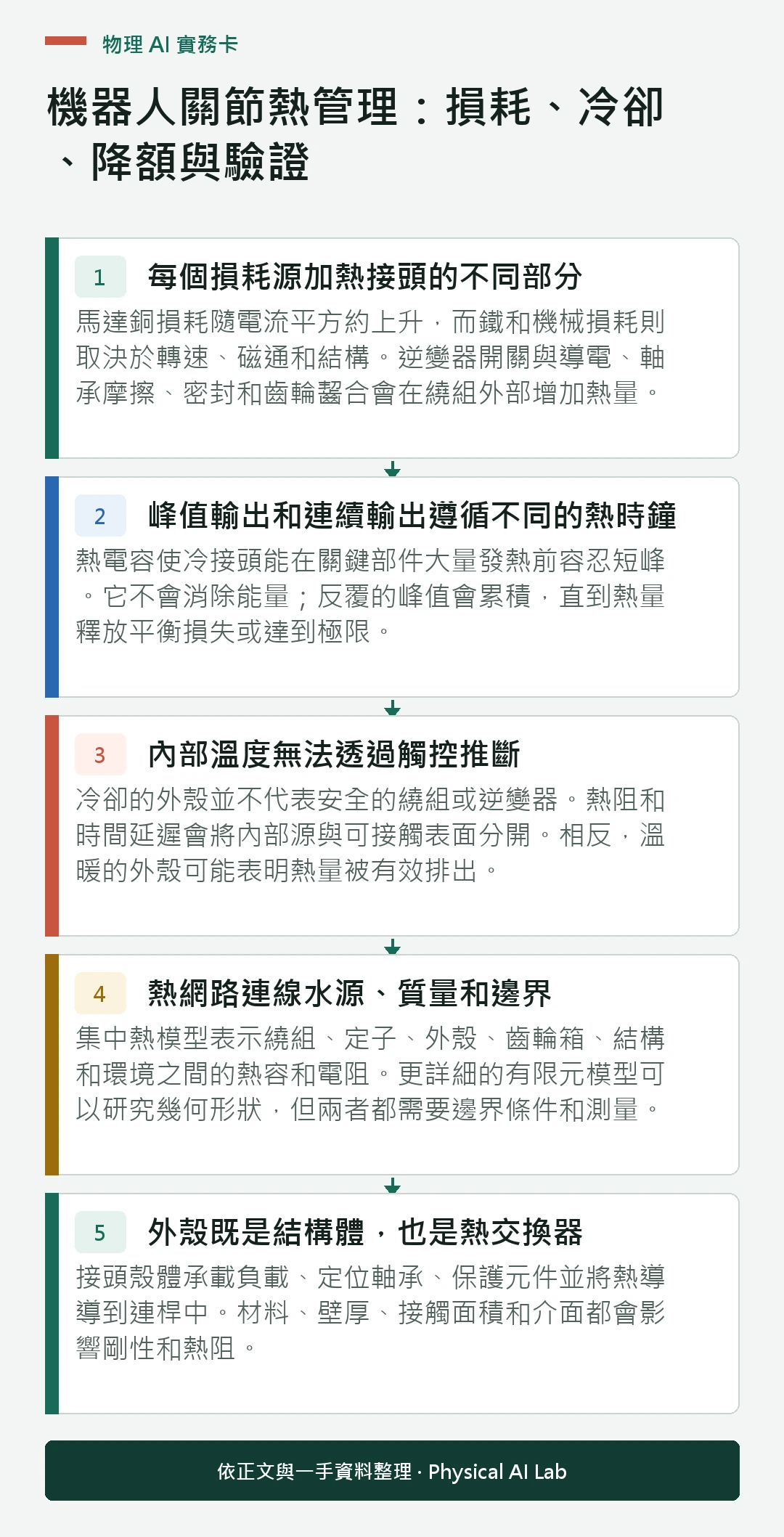 物理 AI 實務卡

機器人關節熱管理：損耗、冷卻、降額與驗證

1 每個損耗源加熱接頭的不同部分

馬達銅損耗隨電流平方約上升，而鐵和機械損耗則取決於轉速、磁通和結構。逆變器開關與導電、軸承摩擦、密封和齒輪齧合會在繞組外部增加熱量。

2 峰值輸出和連續輸出遵循不同的熱時鐘

熱電容使冷接頭能在關鍵部件大量發熱前容忍短峰。它不會消除能量；反覆的峰值會累積，直到熱量釋放平衡損失或達到極限。

3 內部溫度無法透過觸控推斷

冷卻的外殼並不代表安全的繞組或逆變器。熱阻和時間延遲會將內部源與可接觸表面分開。相反，溫暖的外殼可能表明熱量被有效排出。

4 熱網路連線水源、質量和邊界

集中熱模型表示繞組、定子、外殼、齒輪箱、結構和環境之間的熱容和電阻。更詳細的有限元模型可以研究幾何形狀，但兩者都需要邊界條件和測量。

5 外殼既是結構體，也是熱交換器

接頭殼體承載負載、定位軸承、保護元件並將熱導導到連桿中。材料、壁厚、接觸面積和介面都會影響剛性和熱阻。

依正文與一手資料整理 · Physical AI Lab